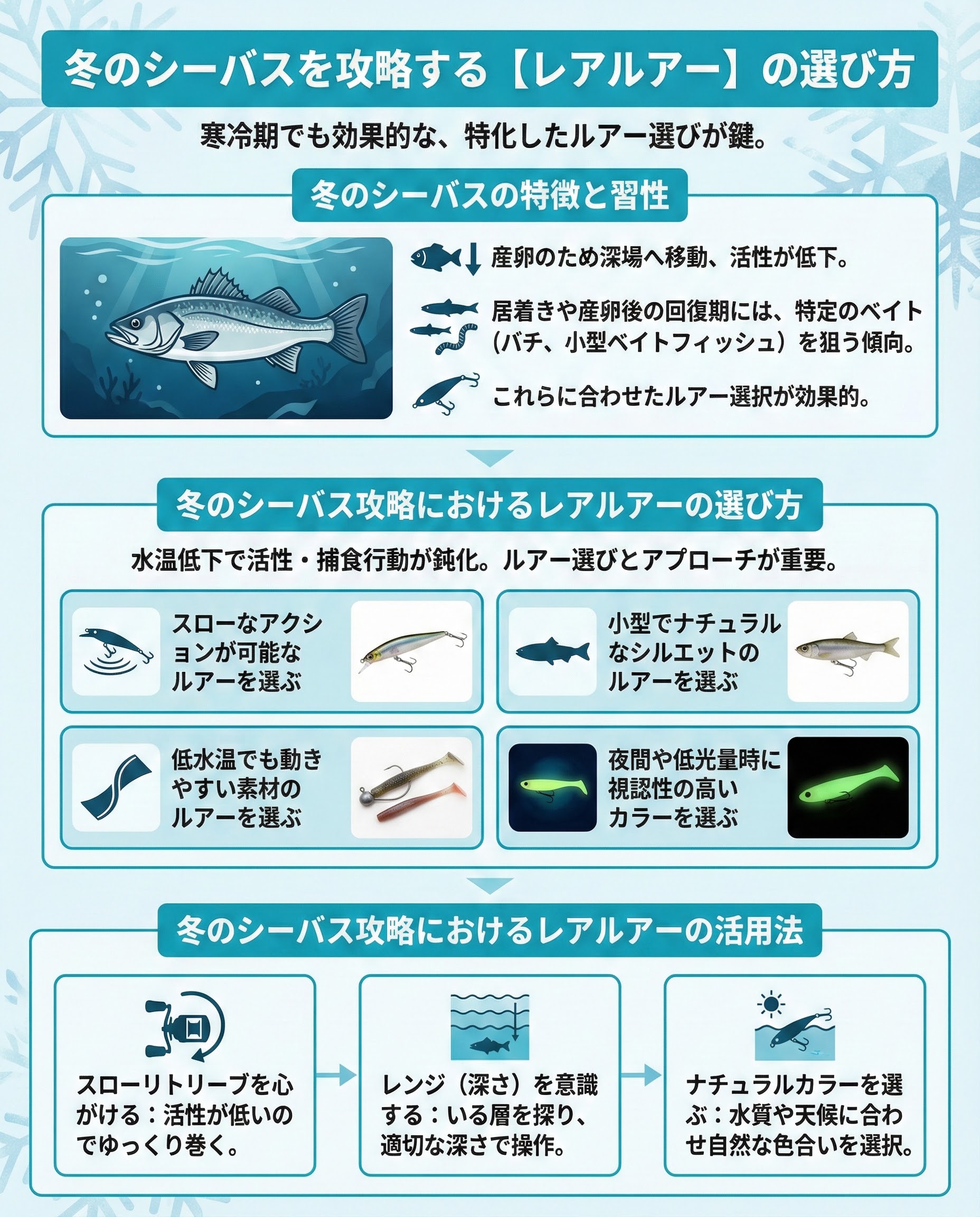 冬のシーバスを攻略する【レアルアー】の選び方

寒冷期でも効果的な、特化したルアー選びが鍵。

冬のシーバスの特徴と習性

産卵のため深場へ移動、活性が低下。

居着きや産卵後の回復期には、特定のベイト（バチ、小型ベイトフィッシュ）を狙う傾向。

これらに合わせたルアー選択が効果的。

冬のシーバス攻略におけるレアルアーの選び方

水温低下で活性・捕食行動が鈍化。ルアー選びとアプローチが重要。

スローなアクションが可能なルアーを選ぶ

小型でナチュラルなシルエットのルアーを選ぶ

低水温でも動きやすい素材のルアーを選ぶ

夜間や低光量時に視認性の高いカラーを選ぶ

冬のシーバス攻略におけるレアルアーの活用法

スローリトリーブを心がける：活性が低いのでゆっくり巻く。

レンジ（深さ）を意識する：いる層を探り、適切な深さで操作。

ナチュラルカラーを選ぶ：水質や天候に合わせ自然な色合いを選択。