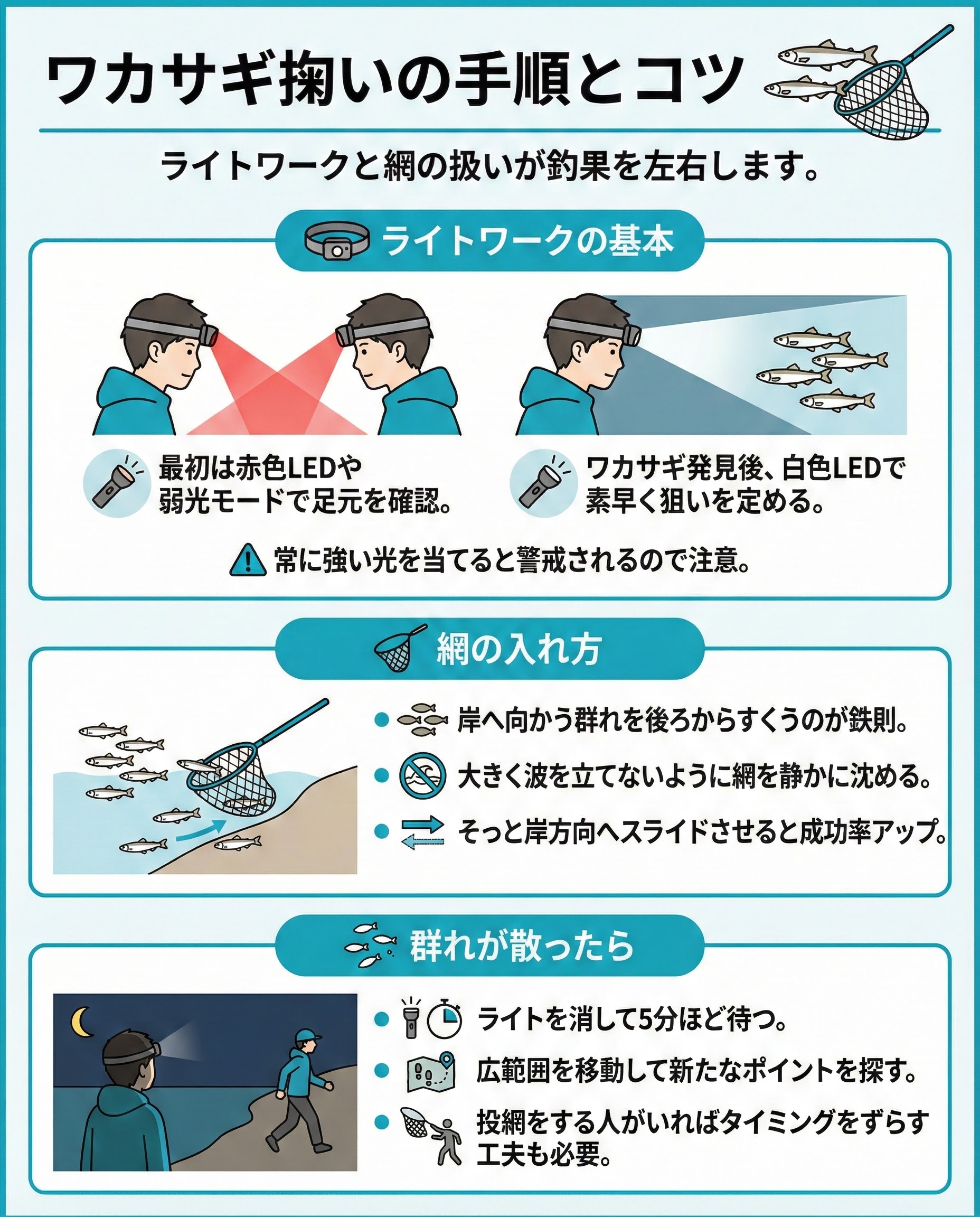 ワカサギ掬いの手順とコツ

ライトワークと網の扱いが釣果を左右します。

ライトワークの基本

最初は赤色LEDや弱光モードで足元を確認。

ワカサギ発見後、白色LEDで素早く狙いを定める。

常に強い光を当てると警戒されるので注意。

網の入れ方

岸へ向かう群れを後ろからすくうのが鉄則。

大きく波を立てないように網を静かに沈める。

そっと岸方向へスライドさせると成功率アップ。

群れが散ったら

ライトを消して5分ほど待つ。

広範囲を移動して新たなポイントを探す。

投網をする人がいればタイミングをずらす工夫も必要。