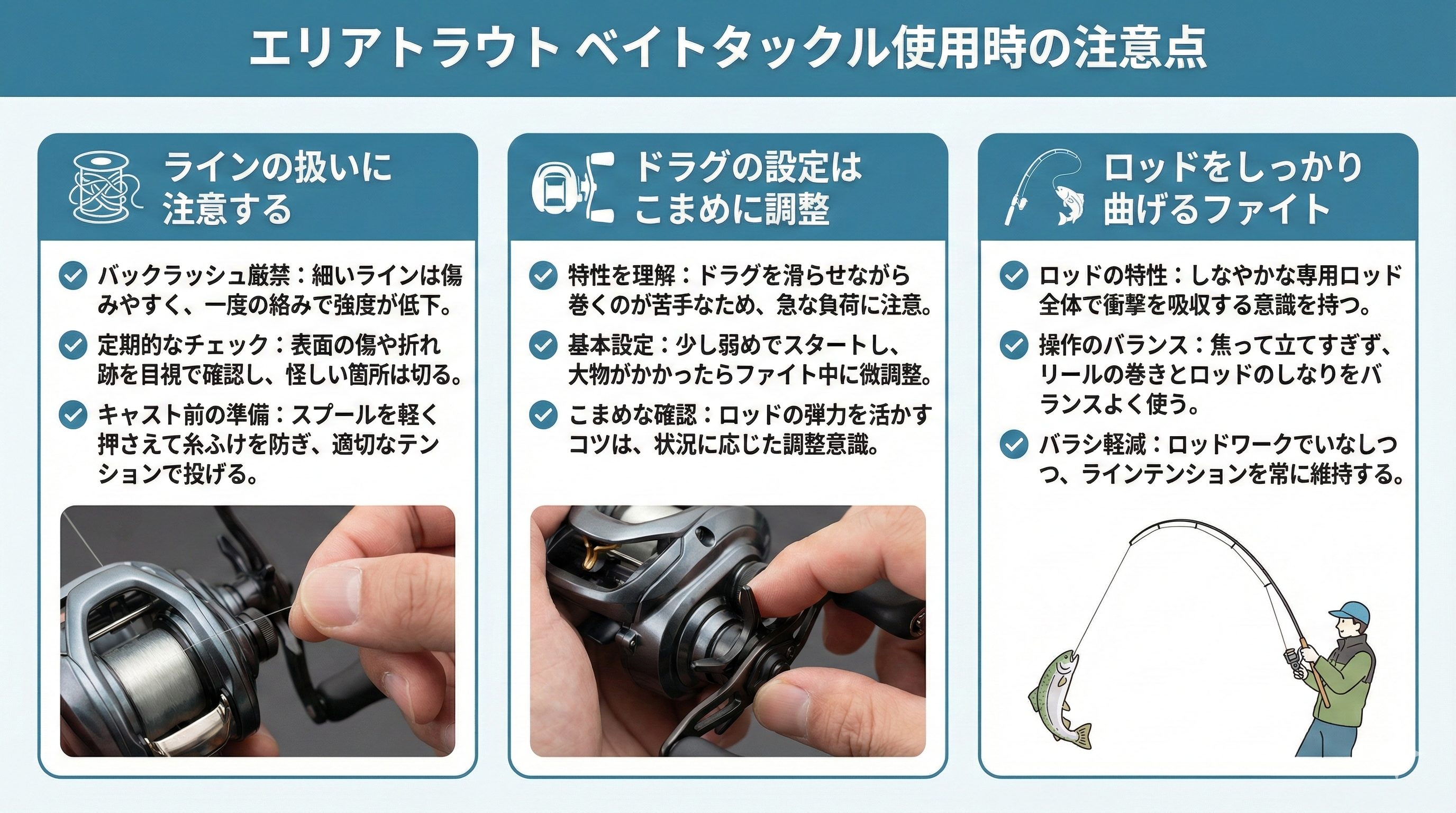 エリアトラウト ベイトタックル使用時の注意点

ラインの扱いに注意する

バックラッシュ厳禁：細いラインは傷みやすく、一度の絡みで強度が低下。

定期的なチェック：表面の傷や折れ跡を目視で確認し、怪しい箇所は切る。

キャスト前の準備：スプールを軽く押さえて糸ふけを防ぎ、適切なテンションで投げる。

ドラグの設定はこまめに調整

特性を理解：ドラグを滑らせながら巻くのが苦手なため、急な負荷に注意。

基本設定：少し弱めでスタートし、大物がかかったらファイト中に微調整。

こまめな確認：ロッドの弾力を活かすコツは、状況に応じた調整意識。

ロッドをしっかり曲げるファイト

ロッドの特性：しなやかな専用ロッド全体で衝撃を吸収する意識を持つ。

操作のバランス：焦って立てすぎず、リールの巻きとロッドのしなりをバランスよく使う。

バラシ軽減：ロッドワークでいなしつつ、ラインテンションを常に維持する。