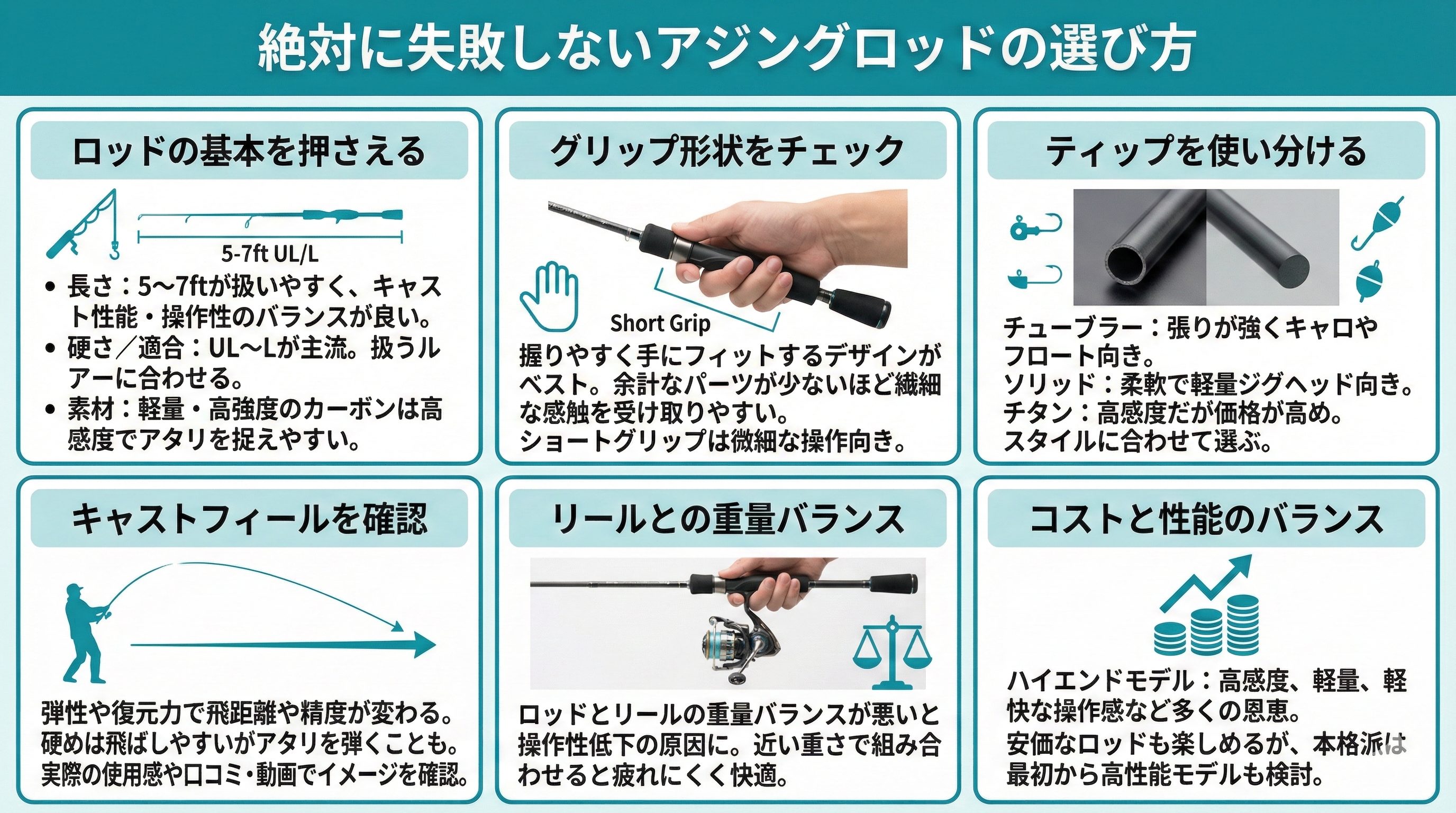 絶対に失敗しないアジングロッドの選び方

ロッドの基本を押さえる

5-7ft UL/L

• 長さ：5〜7ftが扱いやすく、キャスト性能・操作性のバランスが良い。
• 硬さ／適合：UL〜Lが主流。扱うルアーに合わせる。
• 素材：軽量・高強度のカーボンは高感度でアタリを捉えやすい。

グリップ形状をチェック

Short Grip

握りやすく手にフィットするデザインがベスト。余計なパーツが少ないほど繊細な感触を受け取りやすい。
ショートグリップは微細な操作向き。

ティップを使い分ける

チューブラー：張りが強くキャロやフロート向き。
ソリッド：柔軟で軽量ジグヘッド向き。
チタン：高感度だが価格が高め。
スタイルに合わせて選ぶ。

キャストフィールを確認

弾性や復元力で飛距離や精度が変わる。
硬めは飛ばしやすいがアタリを弾くことも。
実際の使用感や口コミ・動画でイメージを確認。

リールとの重量バランス

ロッドとリールの重量バランスが悪いと操作性低下の原因に。近い重さで組み合わせると疲れにくく快適。

コストと性能のバランス

ハイエンドモデル：高感度、軽量、軽快な操作感など多くの恩恵。
安価なロッドも楽しめるが、本格派は最初から高性能モデルも検討。