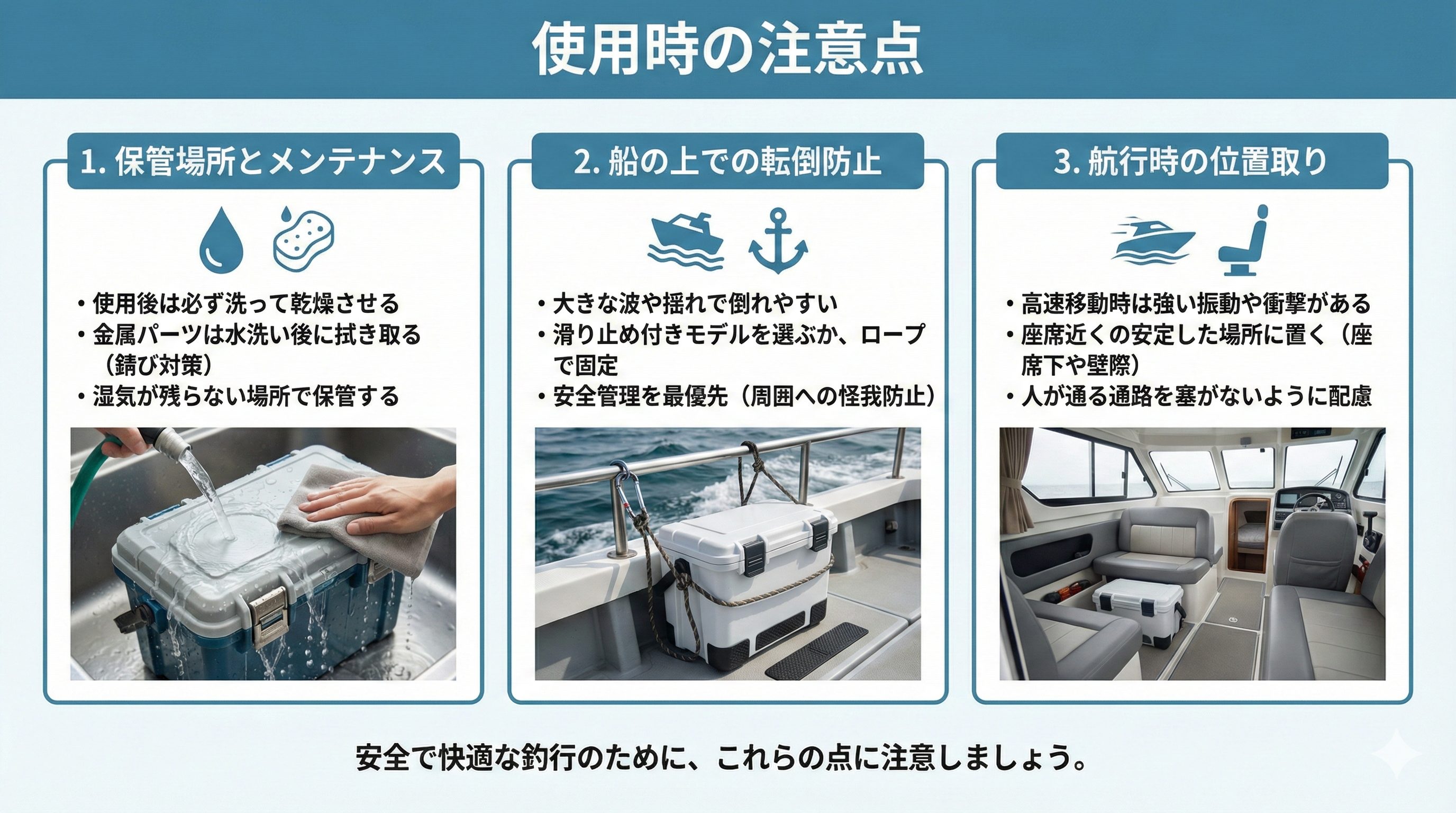 使用時の注意点

1. 保管場所とメンテナンス

・使用後は必ず洗って乾燥させる
・金属パーツは水洗い後に拭き取る（錆び対策）
・湿気が残らない場所で保管する

2. 船の上での転倒防止

・大きな波や揺れで倒れやすい
・滑り止め付きモデルを選ぶか、ロープで固定
・安全管理を最優先（周囲への怪我防止）

3. 航行時の位置取り

・高速移動時は強い振動や衝撃がある
・座席近くの安定した場所に置く（座席下や壁際）
・人が通る通路を塞がないように配慮

安全で快適な釣行のために、これらの点に注意しましょう。