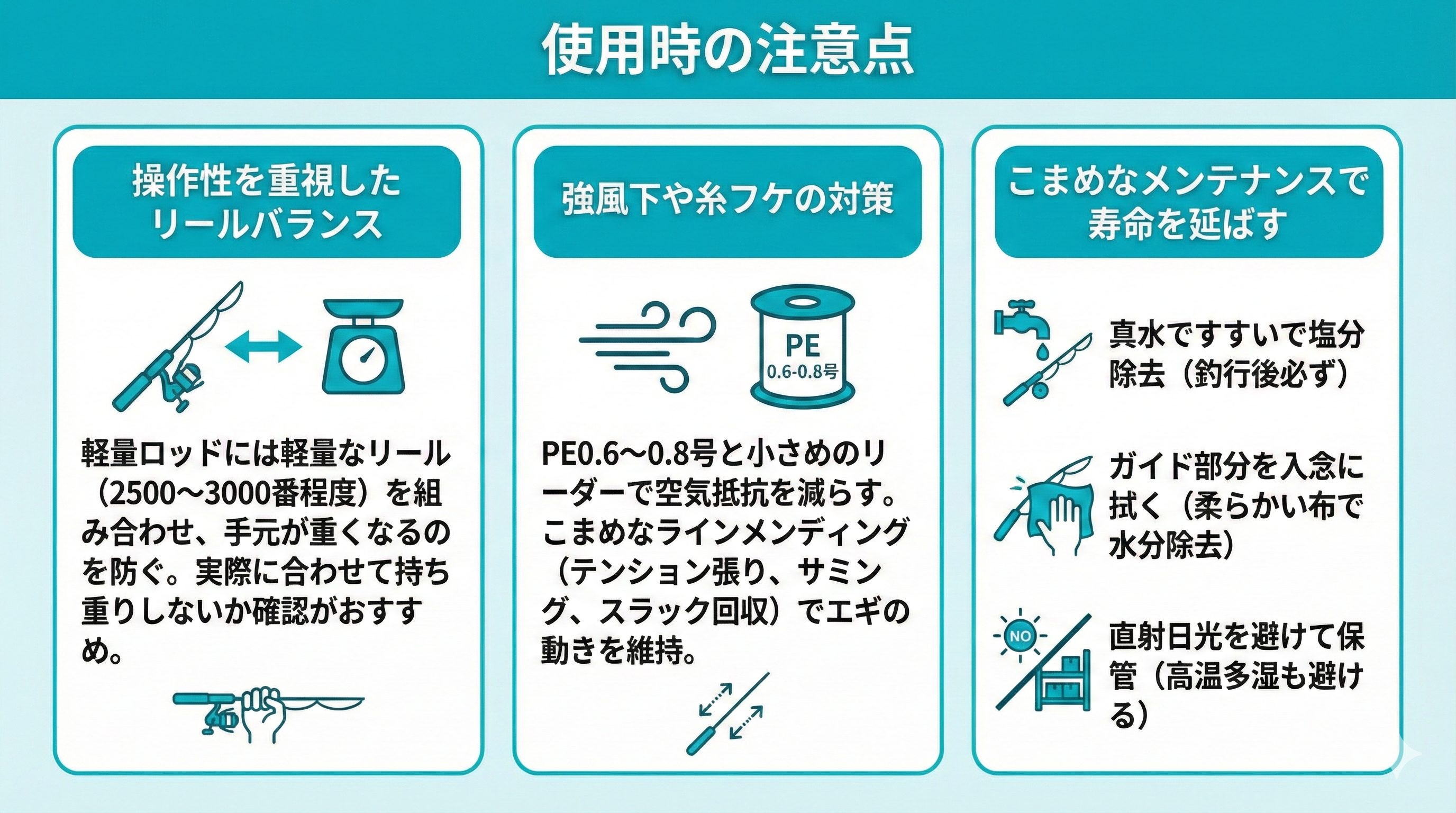 使用時の注意点

操作性を重視したリールバランス

軽量ロッドには軽量なリール（2500〜3000番程度）を組み合わせ、手元が重くなるのを防ぐ。実際に合わせて持ち重りしないか確認がおすすめ。

強風下や糸フケの対策

PE
0.6-0.8号

PE0.6〜0.8号と小さめのリーダーで空気抵抗を減らす。こまめなラインメンディング（テンション張り、サミング、スラック回収）でエギの動きを維持。

こまめなメンテナンスで寿命を延ばす

真水ですすいで塩分除去（釣行後必ず）

ガイド部分を入念に拭く（柔らかい布で水分除去）

NO

直射日光を避けて保管（高温多湿も避ける）