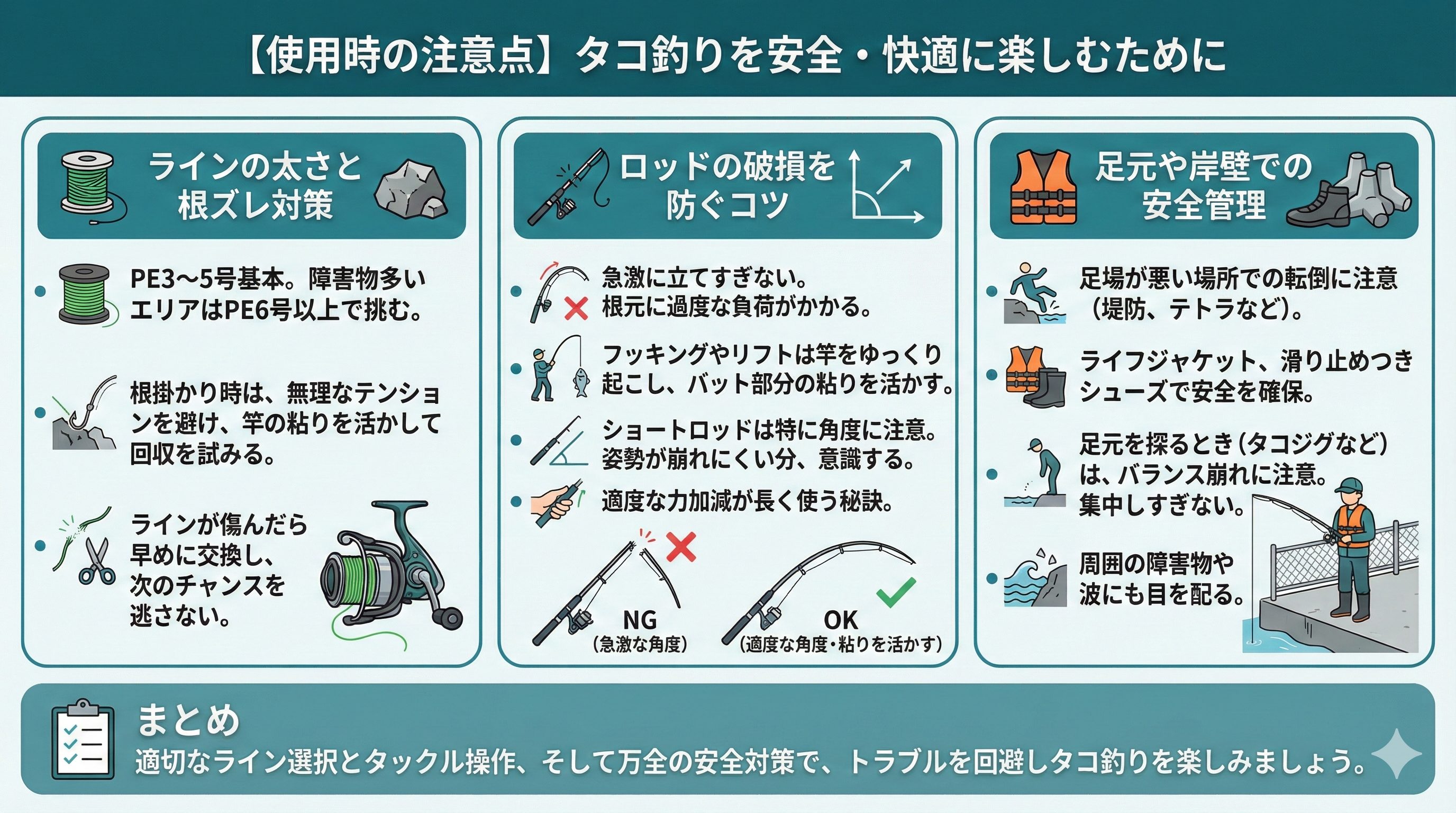 【使用時の注意点】タコ釣りを安全・快適に楽しむために

ラインの太さと根ズレ対策

PE3〜5号基本。障害物多いエリアはPE6号以上で挑む。

根掛かり時は、無理なテンションを避け、竿の粘りを活かして回収を試みる。

ラインが傷んだら早めに交換し、次のチャンスを逃さない。

ロッドの破損を防ぐコツ

急激に立てすぎない。根元に過度な負荷がかかる。

フッキングやリフトは竿をゆっくり起こし、バット部分の粘りを活かす。

ショートロッドは特に角度に注意。姿勢が崩れにくい分、意識する。

適度な力加減が長く使う秘訣。

NG
(急激な角度)

OK
(適度な角度・粘りを活かす)

足元や岸壁での安全管理

足場が悪い場所での転倒に注意(堤防、テトラなど)。

ライフジャケット、滑り止めつきシューズで安全を確保。

足元を探るとき(タコジグなど)は、バランス崩れに注意。集中しすぎない。

周囲の障害物や波にも目を配る。

まとめ
適切なライン選択とタックル操作、そして万全の安全対策で、トラブルを回避しタコ釣りを楽しみましょう。