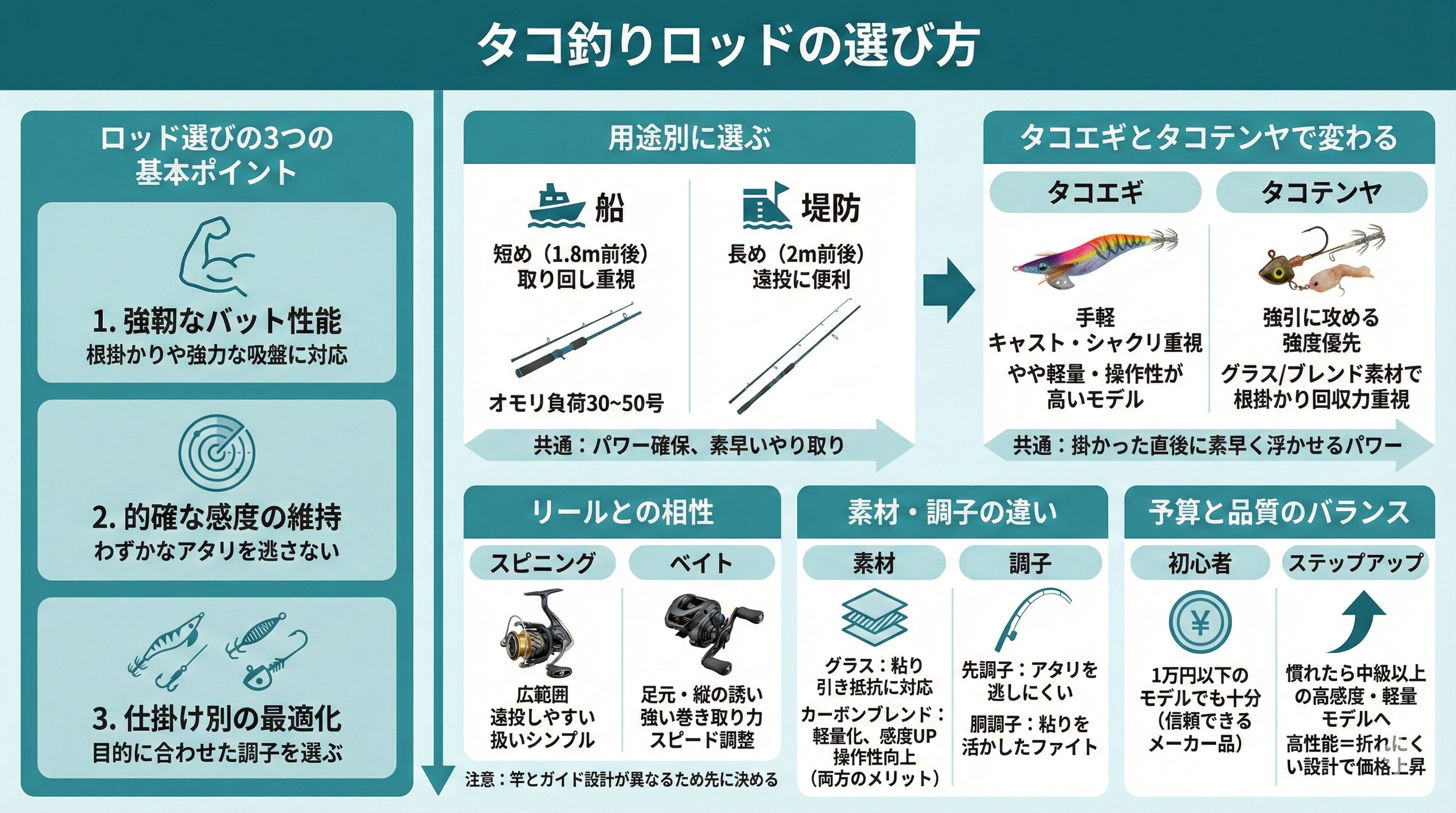 タコ釣りロッドの選び方

ロッド選びの3つの基本ポイント

1. 強靭なバット性能
根掛かりや強力な吸盤に対応

2. 的確な感度の維持
わずかなアタリを逃さない

3. 仕掛け別の最適化
目的に合わせた調子を選ぶ

用途別に選ぶ

船
短め（1.8m前後）
取り回し重視
オモリ負荷30~50号

堤防
長め（2m前後）
遠投に便利

共通：パワー確保、素早いやり取り

タコエギとタコテンヤで変わる

タコエギ
手軽
キャスト・シャクリ重視
やや軽量・操作性が高いモデル

タコテンヤ
強引に攻める
強度優先
グラス/ブレンド素材で根掛かり回収力重視

共通：掛かった直後に素早く浮かせるパワー

リールとの相性

スピニング
広範囲
遠投しやすい
扱いシンプル

ベイト
足元・縦の誘い
強い巻き取り力
スピード調整

注意：竿とガイド設計が異なるため先に決める

素材・調子の違い

素材
グラス：粘り
引き抵抗に対応
カーボンブレンド：
軽量化、感度UP
操作性向上
（両方のメリット）

調子
先調子：アタリを逃しにくい
胴調子：粘りを活かしたファイト

予算と品質のバランス

初心者
1万円以下のモデルでも十分
（信頼できるメーカー品）

ステップアップ
慣れたら中級以上の高感度・軽量モデルへ
高性能＝折れにくい設計で価格上昇