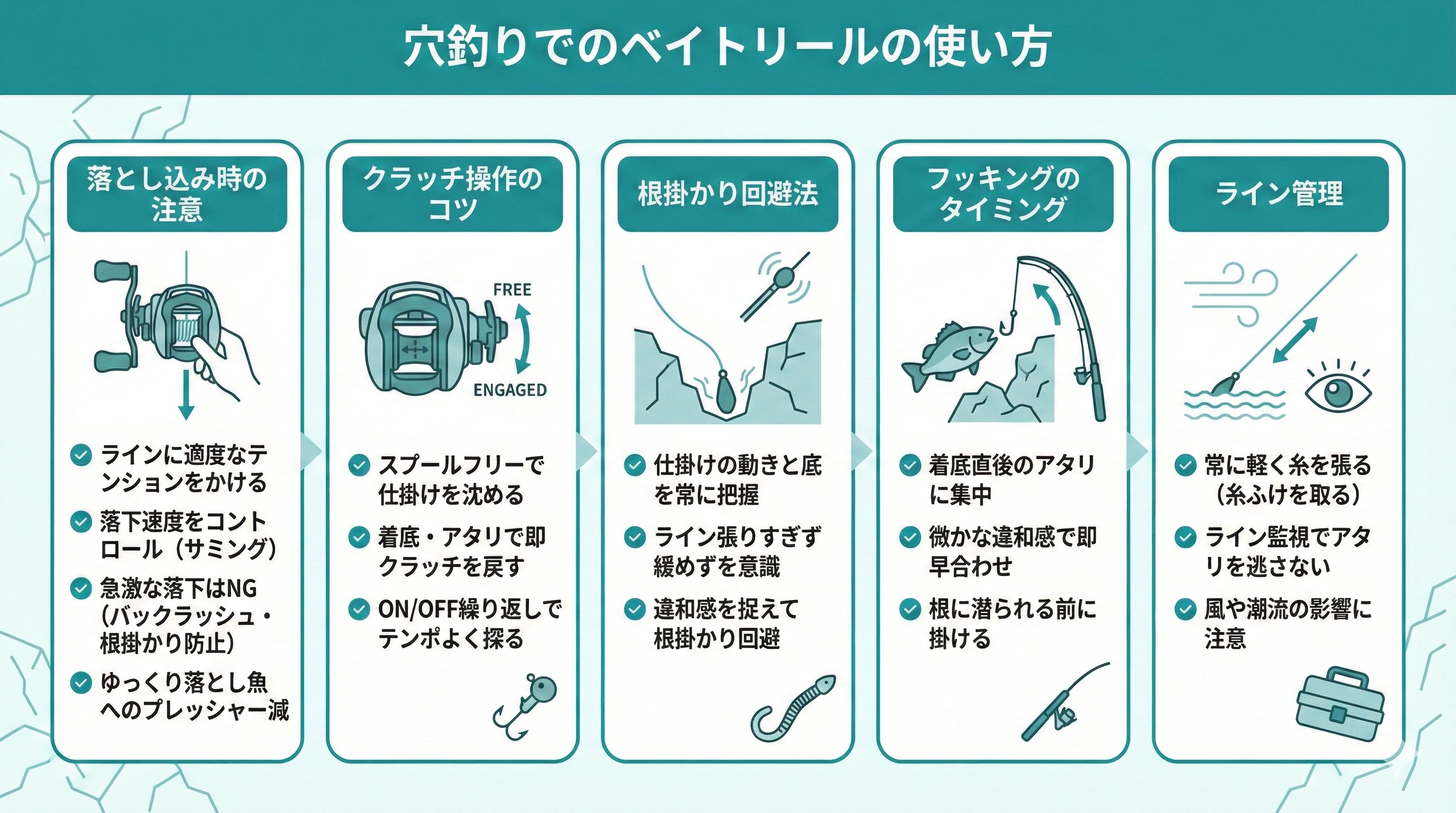 穴釣りでのベイトリールの使い方

落とし込み時の注意

ラインに適度なテンションをかける
落下速度をコントロール（サミング）
急激な落下はNG（バックラッシュ・根掛かり防止）
ゆっくり落とし魚へのプレッシャー減

クラッチ操作のコツ

FREE
ENGAGED

スプールフリーで仕掛けを沈める
着底・アタリで即クラッチを戻す
ON/OFF繰り返しでテンポよく探る

根掛かり回避法

仕掛けの動きと底を常に把握
ライン張りすぎず緩めずを意識
違和感を捉えて根掛かり回避

フッキングのタイミング

着底直後のアタリに集中
微かな違和感で即早合わせ
根に潜られる前に掛ける

ライン管理

常に軽く糸を張る（糸ふけを取る）
ライン監視でアタリを逃さない
風や潮流の影響に注意