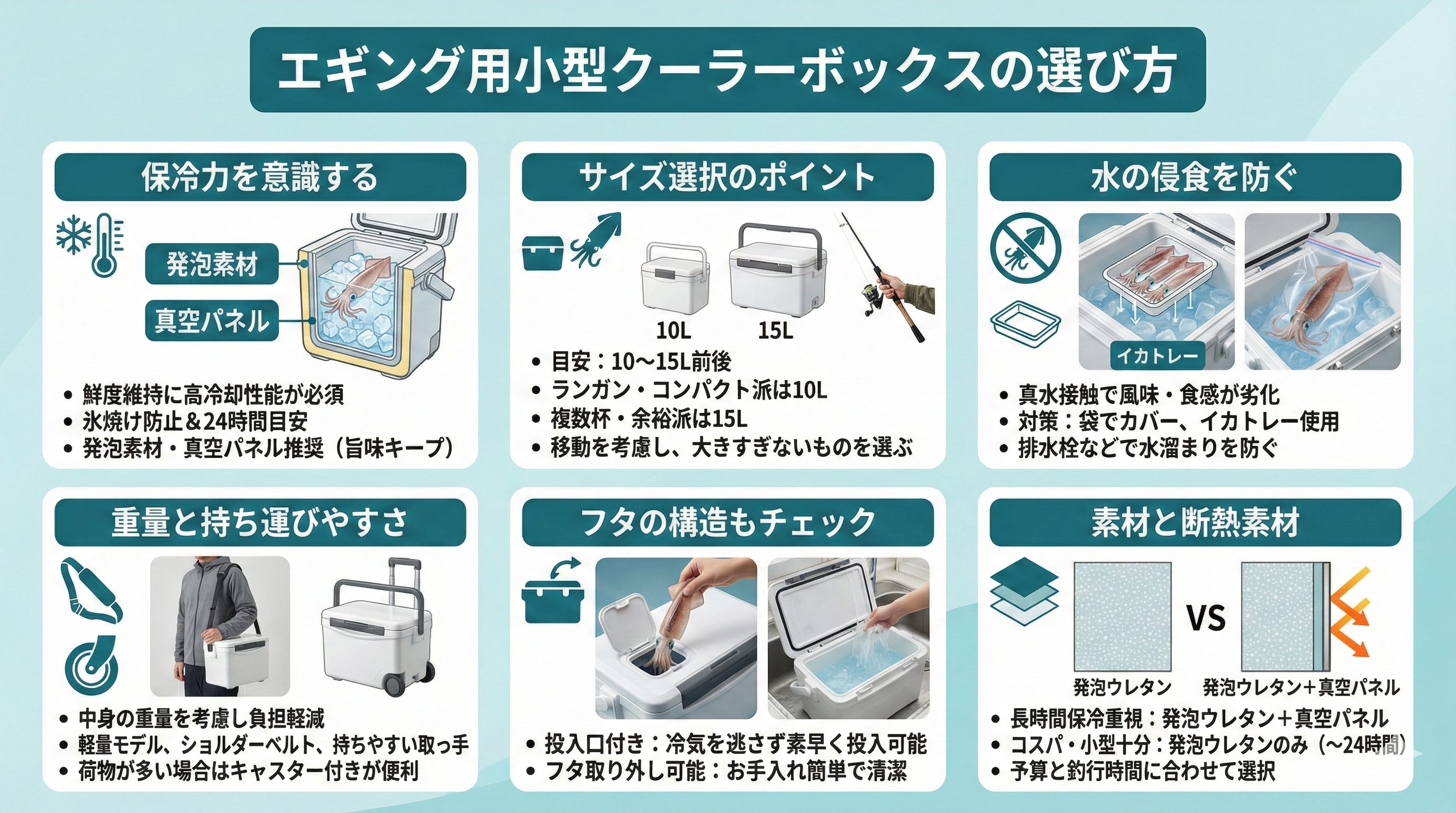 エギング用小型クーラーボックスの選び方

保冷力を意識する

発泡素材
真空パネル

• 鮮度維持に高冷却性能が必須
• 氷焼け防止＆24時間目安
• 発泡素材・真空パネル推奨（旨味キープ）

サイズ選択のポイント

10L
15L

• 目安：10〜15L前後
• ランガン・コンパクト派は10L
• 複数杯・余裕派は15L
• 移動を考慮し、大きすぎないものを選ぶ

水の侵食を防ぐ

イカトレー

• 真水接触で風味・食感が劣化
• 対策：袋でカバー、イカトレー使用
• 排水栓などで水溜まりを防ぐ

重量と持ち運びやすさ

• 中身の重量を考慮し負担軽減
• 軽量モデル、ショルダーベルト、持ちやすい取っ手
• 荷物が多い場合はキャスター付きが便利

フタの構造もチェック

• 投入口付き：冷気を逃さず素早く投入可能
• フタ取り外し可能：お手入れ簡単で清潔

素材と断熱素材

VS
発泡ウレタン
発泡ウレタン＋真空パネル

• 長時間保冷重視：発泡ウレタン＋真空パネル
• コスパ・小型十分：発泡ウレタンのみ（〜24時間）
• 予算と釣行時間に合わせて選択