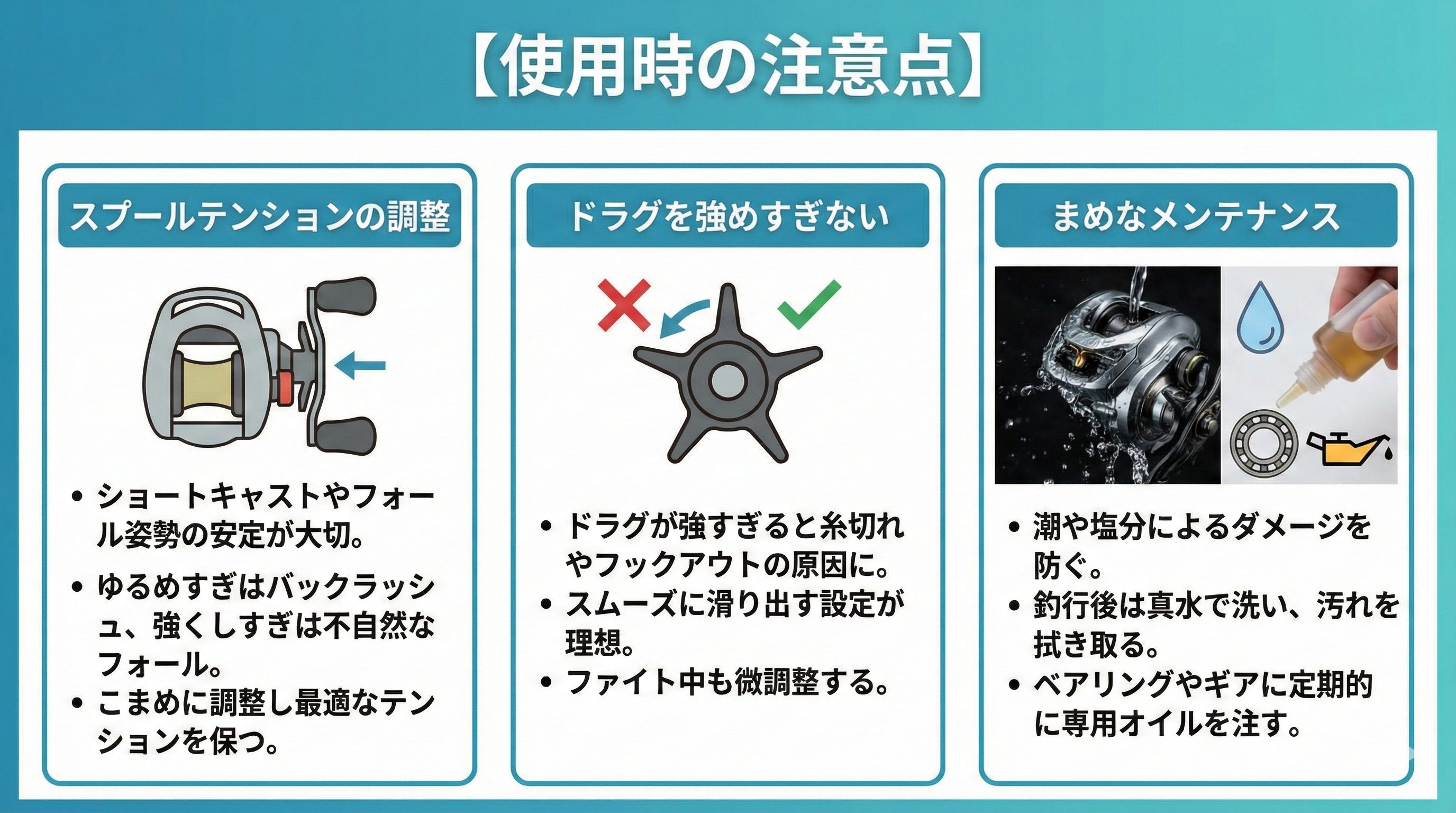 【使用時の注意点】

スプールテンションの調整

• ショートキャストやフォール姿勢の安定が大切。
• ゆるめすぎはバックラッシュ、強くしすぎは不自然なフォール。
• こまめに調整し最適なテンションを保つ。

ドラグを強めすぎない

• ドラグが強すぎると糸切れやフックアウトの原因に。
• スムーズに滑り出す設定が理想。
• ファイト中も微調整する。

まめなメンテナンス

• 潮や塩分によるダメージを防ぐ。
• 釣行後は真水で洗い、汚れを拭き取る。
• ベアリングやギアに定期的に専用オイルを注す。