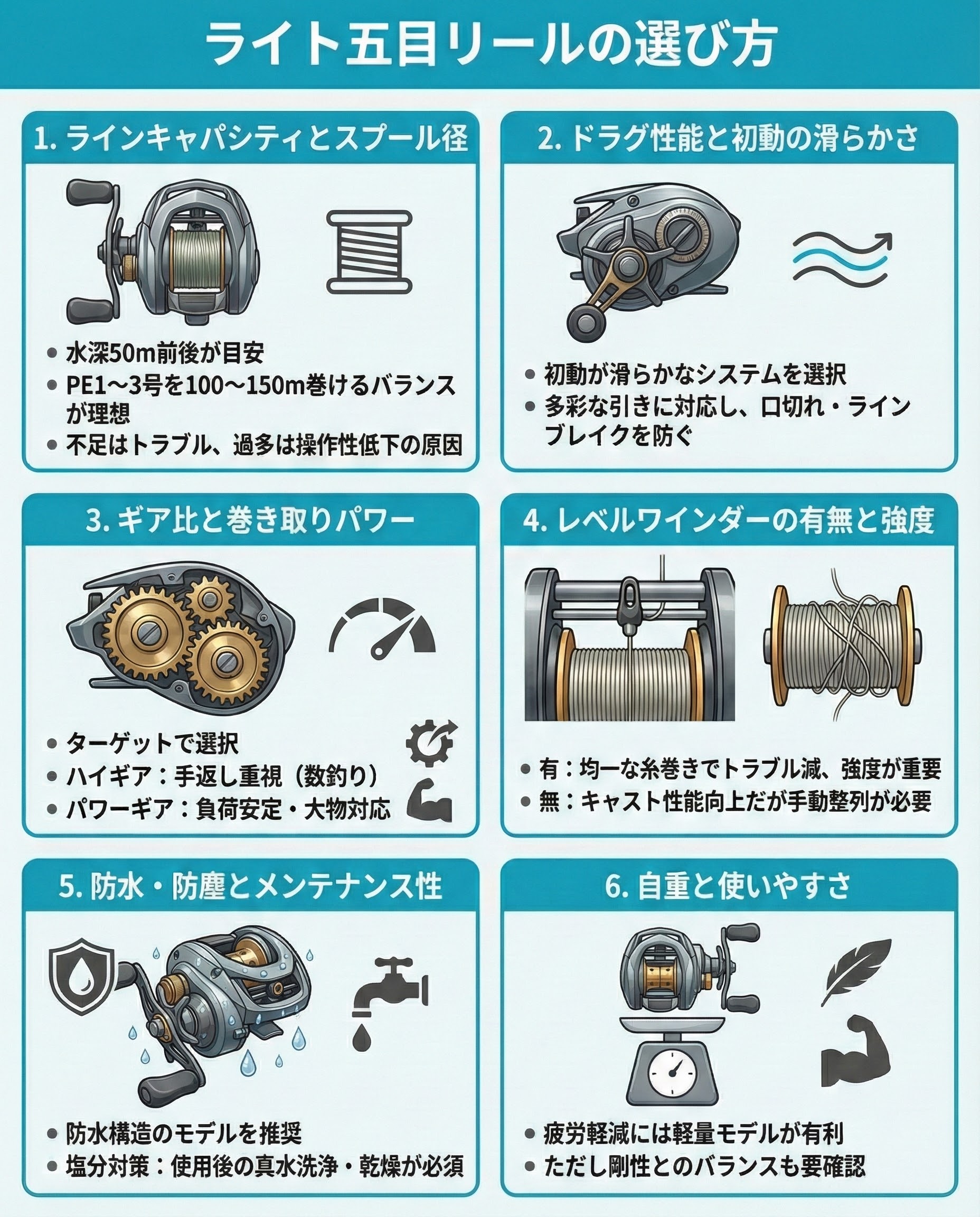 ライト五目リールの選び方

1. ラインキャパシティとスプール径

• 水深50m前後が目安
• PE1〜3号を100〜150m巻けるバランスが理想
• 不足はトラブル、過多は操作性低下の原因

2. ドラグ性能と初動の滑らかさ

• 初動が滑らかなシステムを選択
• 多彩な引きに対応し、口切れ・ラインブレイクを防ぐ

3. ギア比と巻き取りパワー

• ターゲットで選択
• ハイギア：手返し重視（数釣り）
• パワーギア：負荷安定・大物対応

4. レベルワインダーの有無と強度

• 有：均一な糸巻きでトラブル減、強度が重要
• 無：キャスト性能向上だが手動整列が必要

5. 防水・防塵とメンテナンス性

• 防水構造のモデルを推奨
• 塩分対策：使用後の真水洗浄・乾燥が必須

6. 自重と使いやすさ

• 疲労軽減には軽量モデルが有利
• ただし剛性とのバランスも要確認