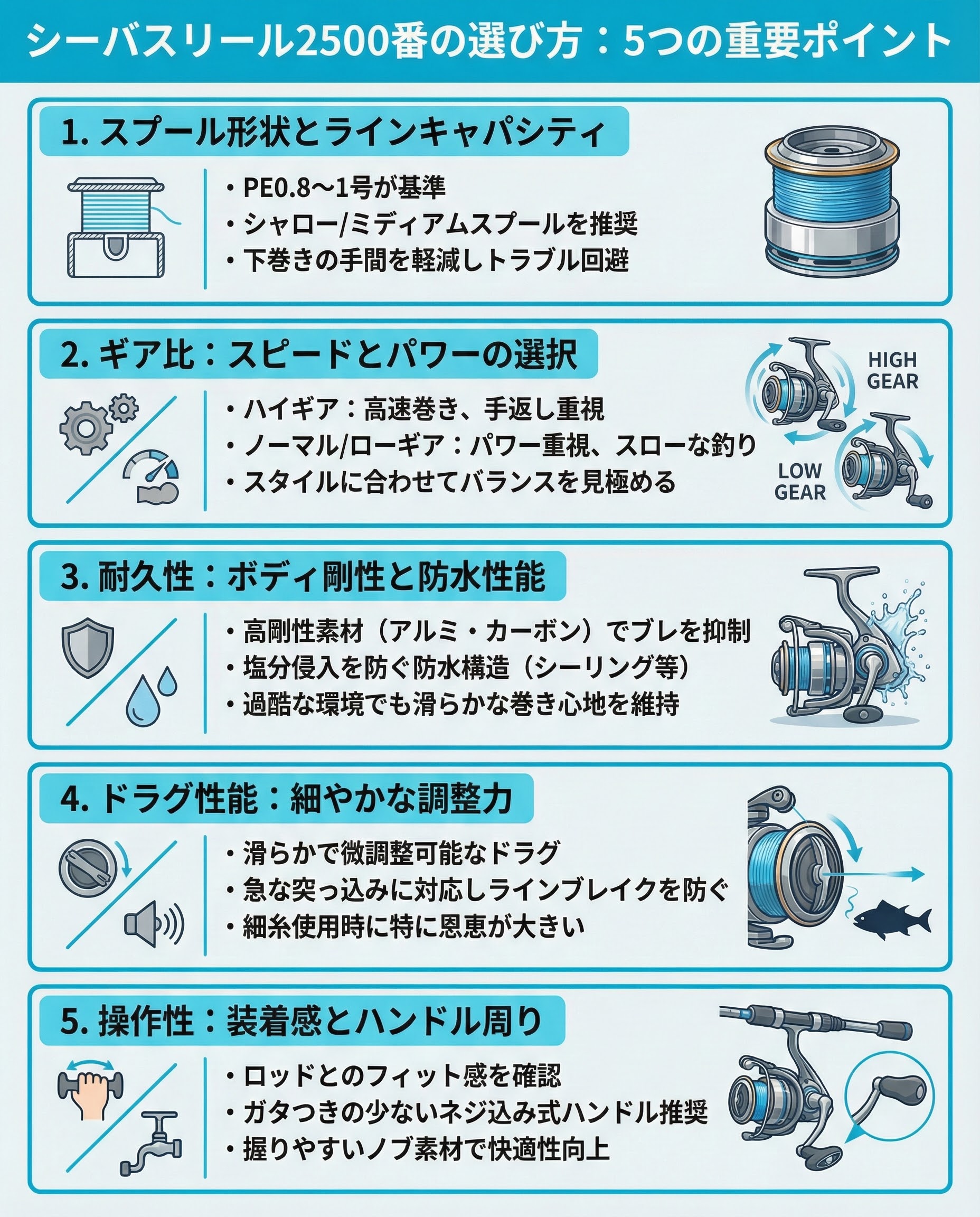 シーバスリール2500番の選び方：5つの重要ポイント

1. スプール形状とラインキャパシティ

・PE0.8〜1号が基準
・シャロー/ミディアムスプールを推奨
・下巻きの手間を軽減しトラブル回避

2. ギア比：スピードとパワーの選択

・ハイギア：高速巻き、手返し重視
・ノーマル/ローギア：パワー重視、スローな釣り
・スタイルに合わせてバランスを見極める

HIGH GEAR

LOW GEAR

3. 耐久性：ボディ剛性と防水性能

・高剛性素材（アルミ・カーボン）でブレを抑制
・塩分侵入を防ぐ防水構造（シーリング等）
・過酷な環境でも滑らかな巻き心地を維持

4. ドラグ性能：細やかな調整力

・滑らかで微調整可能なドラグ
・急な突っ込みに対応しラインブレイクを防ぐ
・細糸使用時に特に恩恵が大きい

5. 操作性：装着感とハンドル周り

・ロッドとのフィット感を確認
・ガタつきの少ないネジ込み式ハンドル推奨
・握りやすいノブ素材で快適性向上