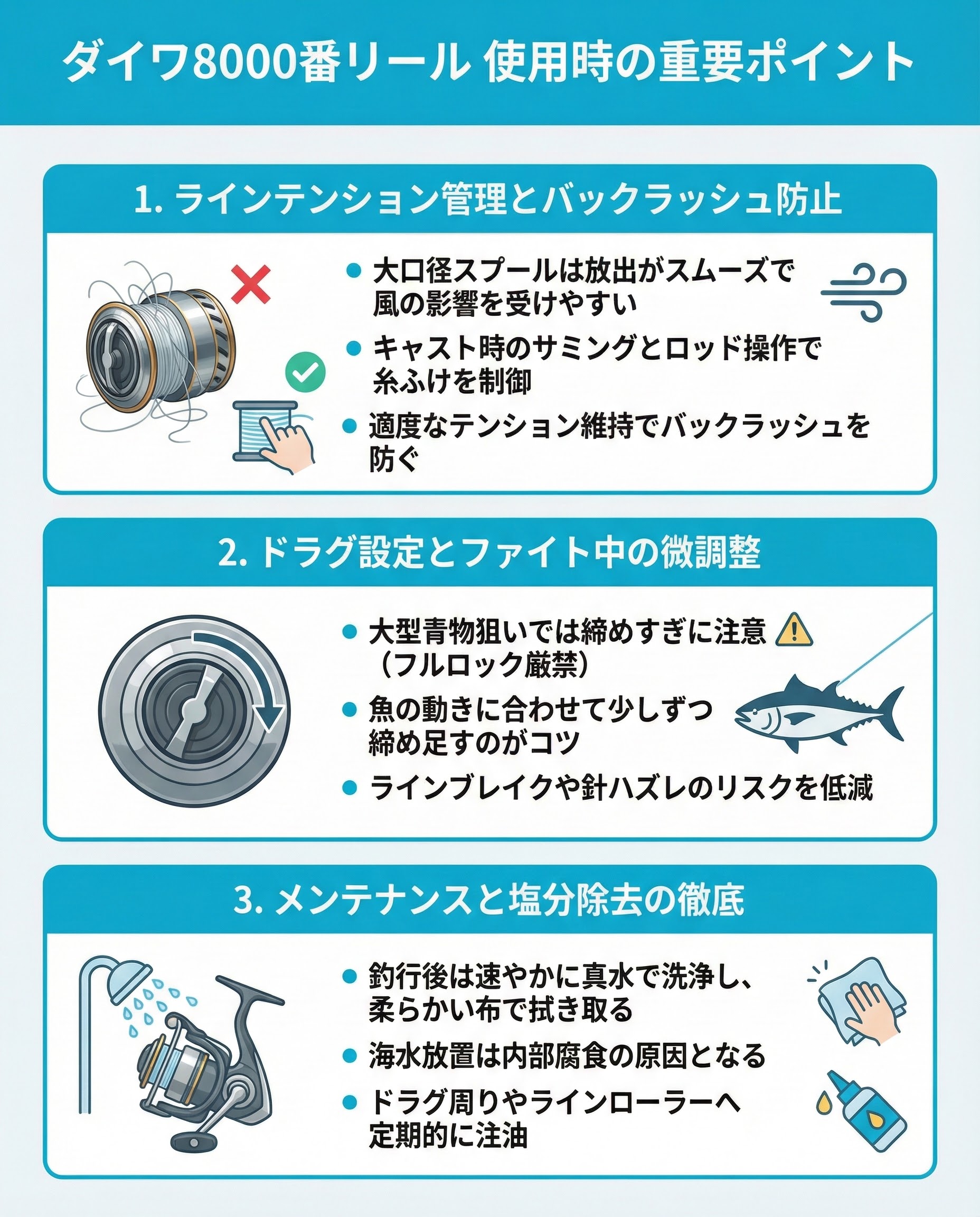 ダイワ8000番リール 使用時の重要ポイント

1. ラインテンション管理とバックラッシュ防止

- 大口径スプールは放出がスムーズで風の影響を受けやすい
- キャスト時のサミングとロッド操作で糸ふけを制御
- 適度なテンション維持でバックラッシュを防ぐ

2. ドラグ設定とファイト中の微調整

- 大型青物狙いでは締めすぎに注意（フルロック厳禁）
- 魚の動きに合わせて少しずつ締め足すのがコツ
- ラインブレイクや針ハズレのリスクを低減

3. メンテナンスと塩分除去の徹底

- 釣行後は速やかに真水で洗浄し、柔らかい布で拭き取る
- 海水放置は内部腐食の原因となる
- ドラグ周りやラインローラーへ定期的に注油