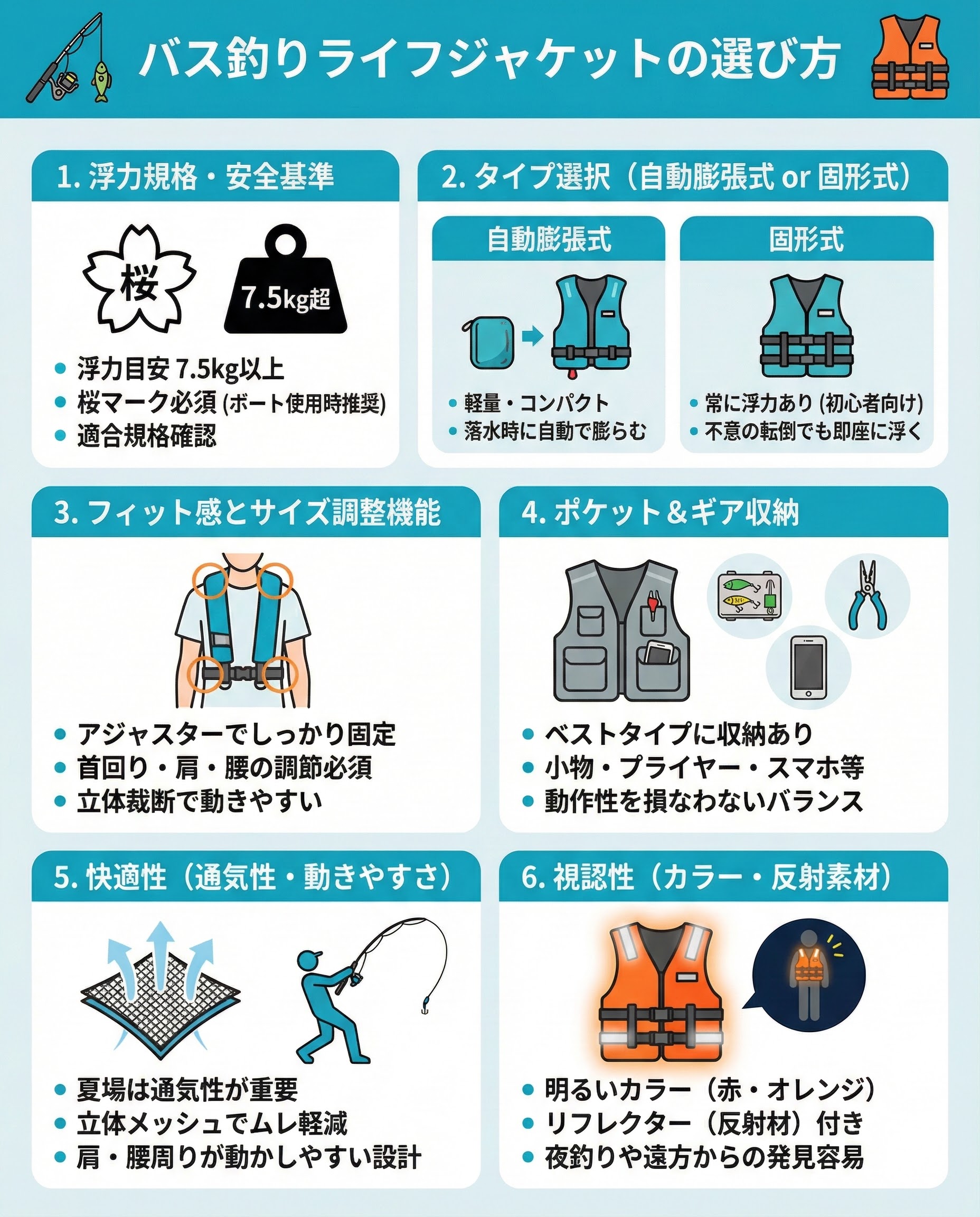 バス釣りライフジャケットの選び方

1. 浮力規格・安全基準

桜

7.5kg超

• 浮力目安 7.5kg以上
• 桜マーク必須 (ボート使用時推奨)
• 適合規格確認

2. タイプ選択（自動膨張式 or 固形式）

自動膨張式

• 軽量・コンパクト
• 落水時に自動で膨らむ

固形式

• 常に浮力あり (初心者向け)
• 不意の転倒でも即座に浮く

3. フィット感とサイズ調整機能

• アジャスターでしっかり固定
• 首回り・肩・腰の調節必須
• 立体裁断で動きやすい

4. ポケット＆ギア収納

• ベストタイプに収納あり
• 小物・プライヤー・スマホ等
• 動作性を損なわないバランス

5. 快適性（通気性・動きやすさ）

• 夏場は通気性が重要
• 立体メッシュでムレ軽減
• 肩・腰周りが動かしやすい設計

6. 視認性（カラー・反射素材）

• 明るいカラー（赤・オレンジ）
• リフレクター（反射材）付き
• 夜釣りや遠方からの発見容易