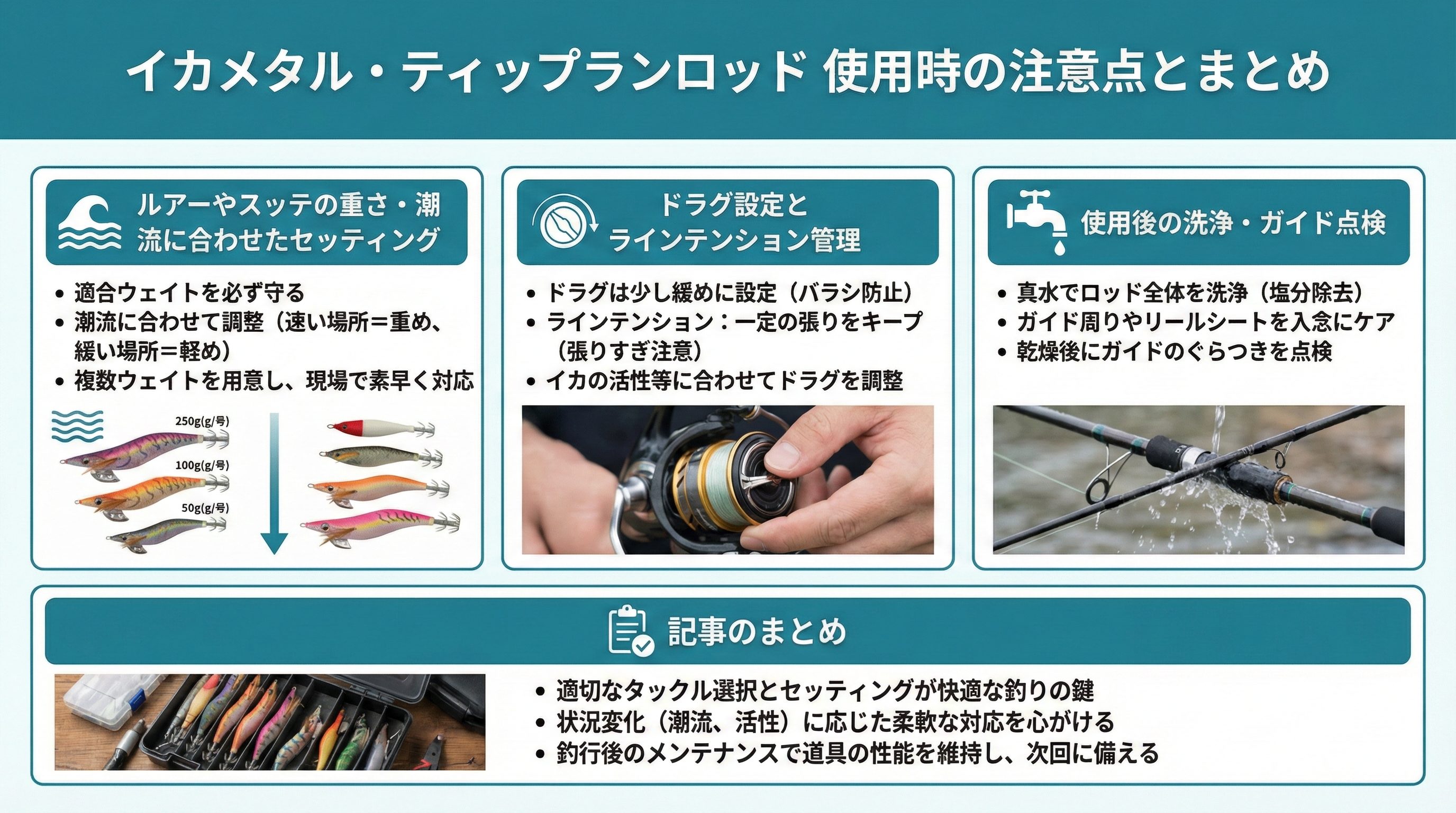 イカメタル・ティップランロッド 使用時の注意点とまとめ

ルアーやスッテの重さ・潮流に合わせたセッティング

• 適合ウェイトを必ず守る
• 潮流に合わせて調整（速い場所＝重め、緩い場所＝軽め）
• 複数ウェイトを用意し、現場で素早く対応

250g(g/号)
100g(g/号)
50g(g/号)

ドラグ設定とラインテンション管理

• ドラグは少し緩めに設定（バラシ防止）
• ラインテンション：一定の張りをキープ（張りすぎ注意）
• イカの活性等に合わせてドラグを調整

使用後の洗浄・ガイド点検

• 真水でロッド全体を洗浄（塩分除去）
• ガイド周りやリールシートを入念にケア
• 乾燥後にガイドのぐらつきを点検

記事のまとめ

• 適切なタックル選択とセッティングが快適な釣りの鍵
• 状況変化（潮流、活性）に応じた柔軟な対応を心がける
• 釣行後のメンテナンスで道具の性能を維持し、次回に備える