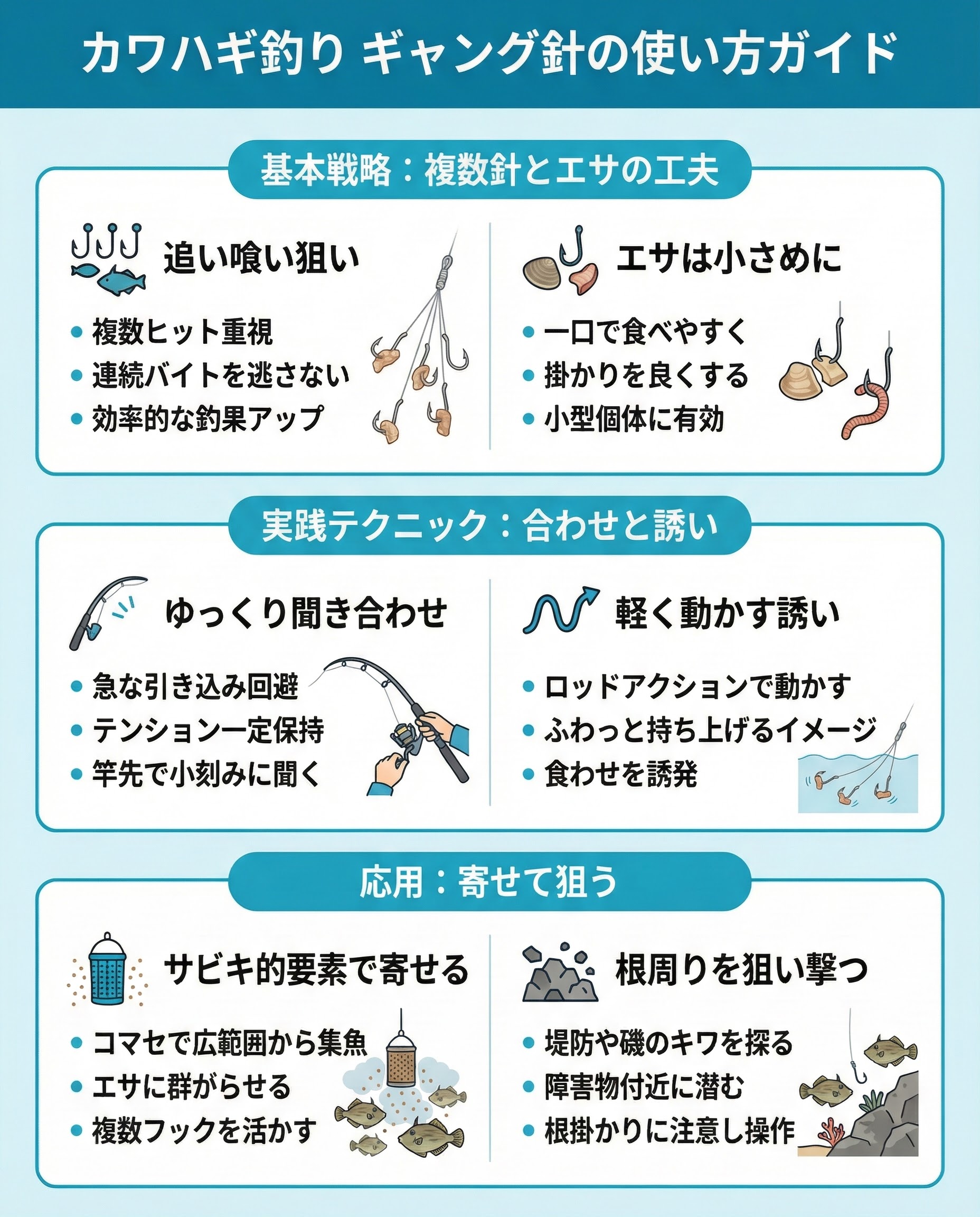 カワハギ釣り ギャング針の使い方ガイド

基本戦略：複数針とエサの工夫

追い喰い狙い
• 複数ヒット重視
• 連続バイトを逃さない
• 効率的な釣果アップ

エサは小さめに
• 一口で食べやすく
• 掛かりを良くする
• 小型個体に有効

実践テクニック：合わせと誘い

ゆっくり聞き合わせ
• 急な引き込み回避
• テンション一定保持
• 竿先で小刻みに聞く

軽く動かす誘い
• ロッドアクションで動かす
• ふわっと持ち上げるイメージ
• 食わせを誘発

応用：寄せて狙う

サビキ的要素で寄せる
• コマセで広範囲から集魚
• エサに群がらせる
• 複数フックを活かす

根周りを狙い撃つ
• 堤防や磯のキワを探る
• 障害物付近に潜む
• 根掛かりに注意し操作