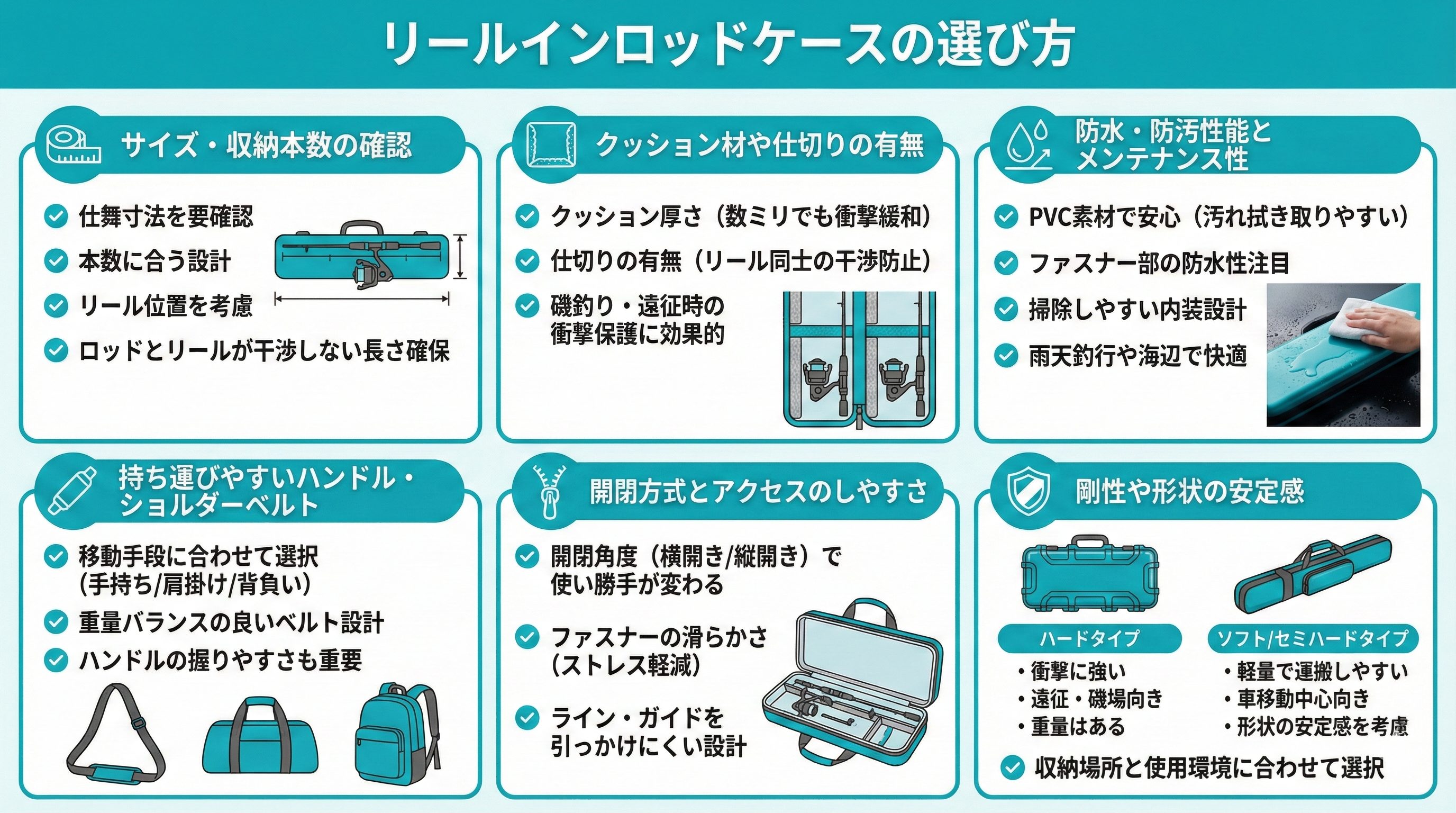 リールインロッドケースの選び方

サイズ・収納本数の確認

仕舞寸法を要確認
本数に合う設計
リール位置を考慮
ロッドとリールが干渉しない長さ確保

クッション材や仕切りの有無

クッション厚さ（数ミリでも衝撃緩和）
仕切りの有無（リール同士の干渉防止）
磯釣り・遠征時の衝撃保護に効果的

防水・防汚性能とメンテナンス性

PVC素材で安心（汚れ拭き取りやすい）
ファスナー部の防水性注目
掃除しやすい内装設計
雨天釣行や海辺で快適

持ち運びやすいハンドル・ショルダーベルト

移動手段に合わせて選択（手持ち/肩掛け/背負い）
重量バランスの良いベルト設計
ハンドルの握りやすさも重要

開閉方式とアクセスのしやすさ

開閉角度（横開き/縦開き）で使い勝手が変わる
ファスナーの滑らかさ（ストレス軽減）
ライン・ガイドを引っかけにくい設計

剛性や形状の安定感

ハードタイプ
・衝撃に強い
・遠征・磯場向き
・重量はある

ソフト/セミハードタイプ
・軽量で運搬しやすい
・車移動中心向き
・形状の安定感を考慮

収納場所と使用環境に合わせて選択