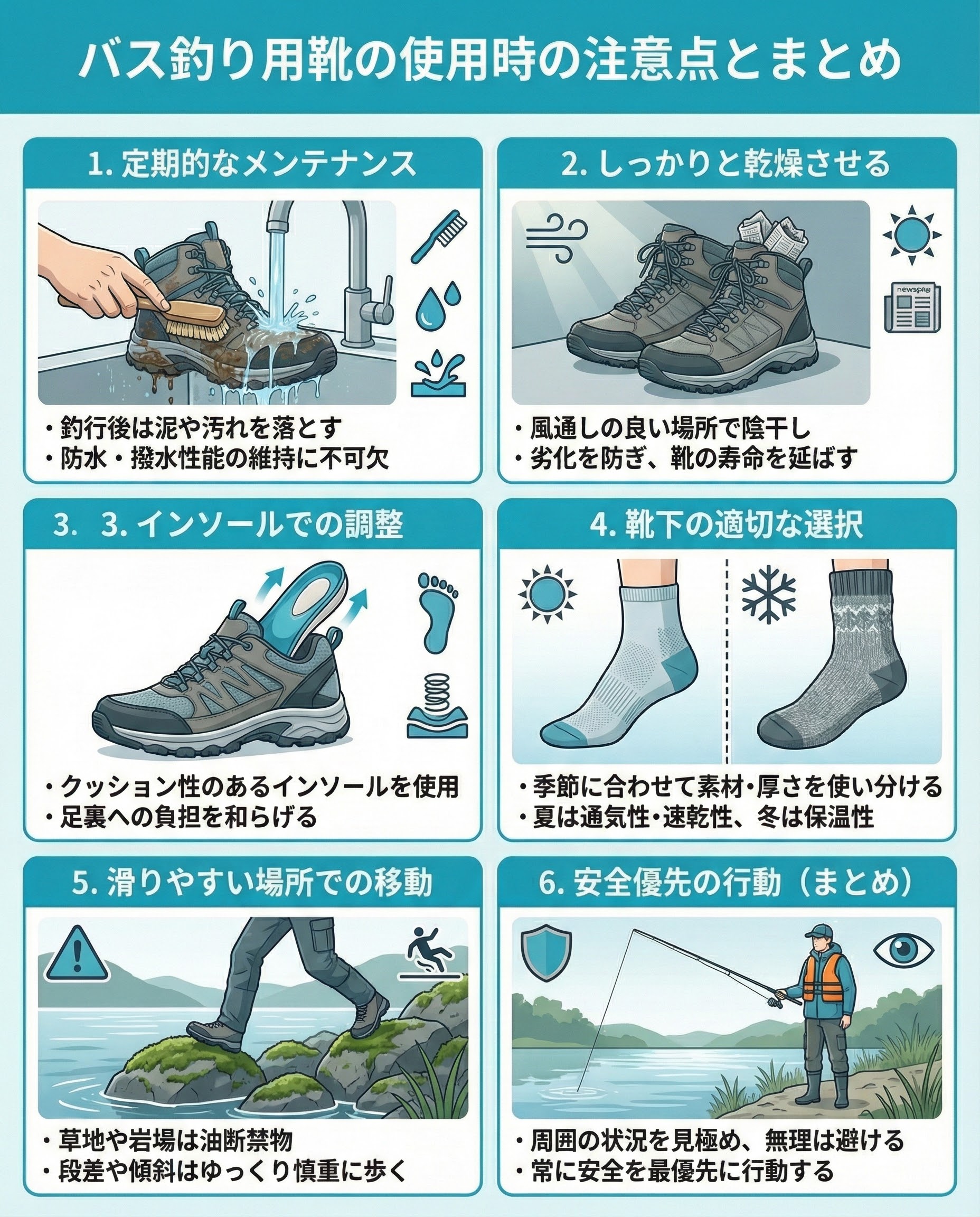 バス釣り用靴の使用時の注意点とまとめ

1. 定期的なメンテナンス

・釣行後は泥や汚れを落とす
・防水・撥水性能の維持に不可欠

2. しっかりと乾燥させる

newspap

・風通しの良い場所で陰干し
・劣化を防ぎ、靴の寿命を延ばす

3. 3. インソールでの調整

・クッション性のあるインソールを使用
・足裏への負担を和らげる

4. 靴下の適切な選択

・季節に合わせて素材・厚さを使い分ける
・夏は通気性・速乾性、冬は保温性

5. 滑りやすい場所での移動

・草地や岩場は油断禁物
・段差や傾斜はゆっくり慎重に歩く

6. 安全優先の行動（まとめ）

・周囲の状況を見極め、無理は避ける
・常に安全を最優先に行動する