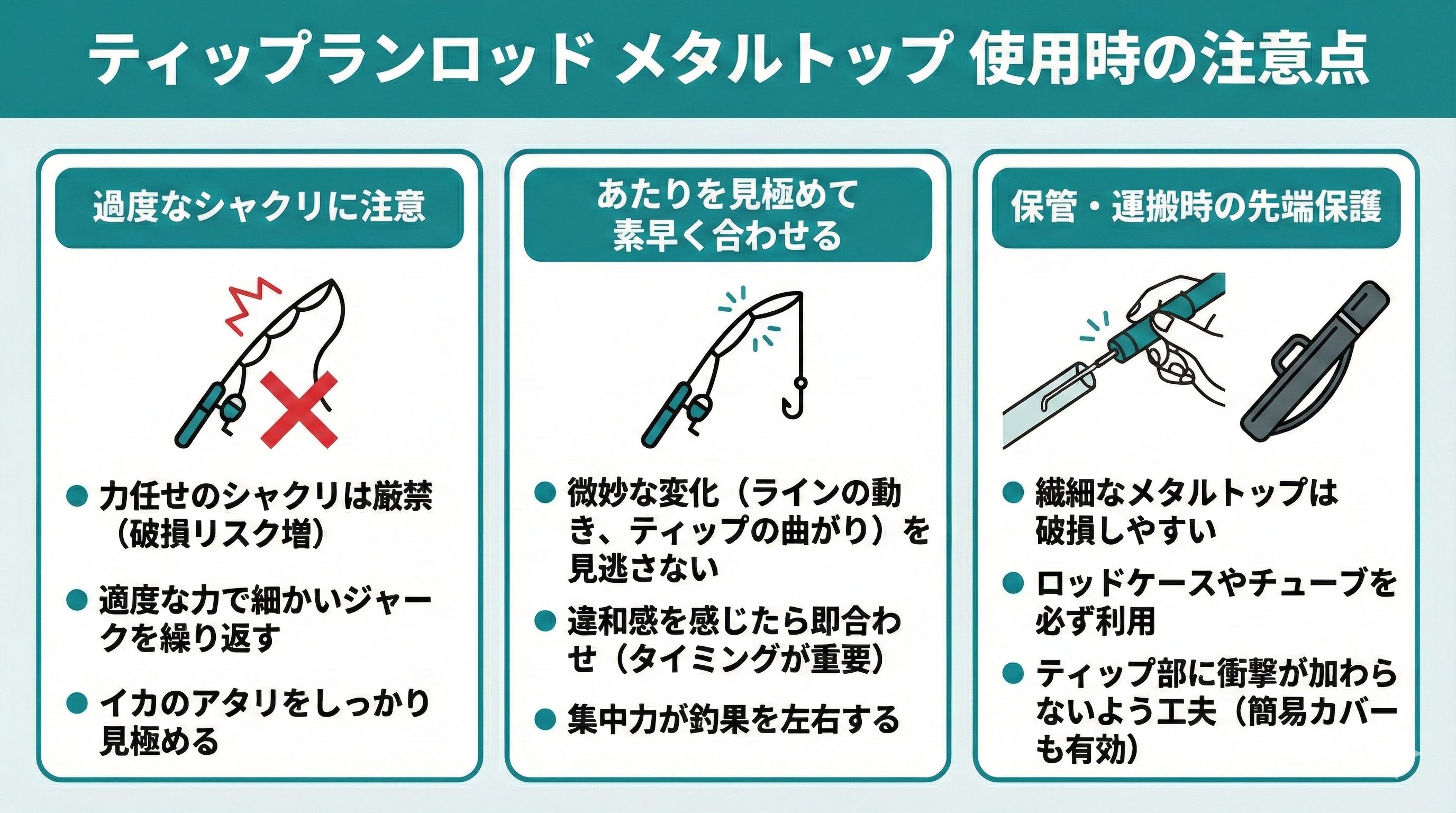 ティップランロッド メタルトップ 使用時の注意点

過度なシャクリに注意

● 力任せのシャクリは厳禁（破損リスク増）

● 適度な力で細かいジャークを繰り返す

● イカのアタリをしっかり見極める

あたりを見極めて素早く合わせる

● 微妙な変化（ラインの動き、ティップの曲がり）を見逃さない

● 違和感を感じたら即合わせ（タイミングが重要）

● 集中力が釣果を左右する

保管・運搬時の先端保護

● 繊細なメタルトップは破損しやすい

● ロッドケースやチューブを必ず利用

● ティップ部に衝撃が加わらないよう工夫（簡易カバーも有効）