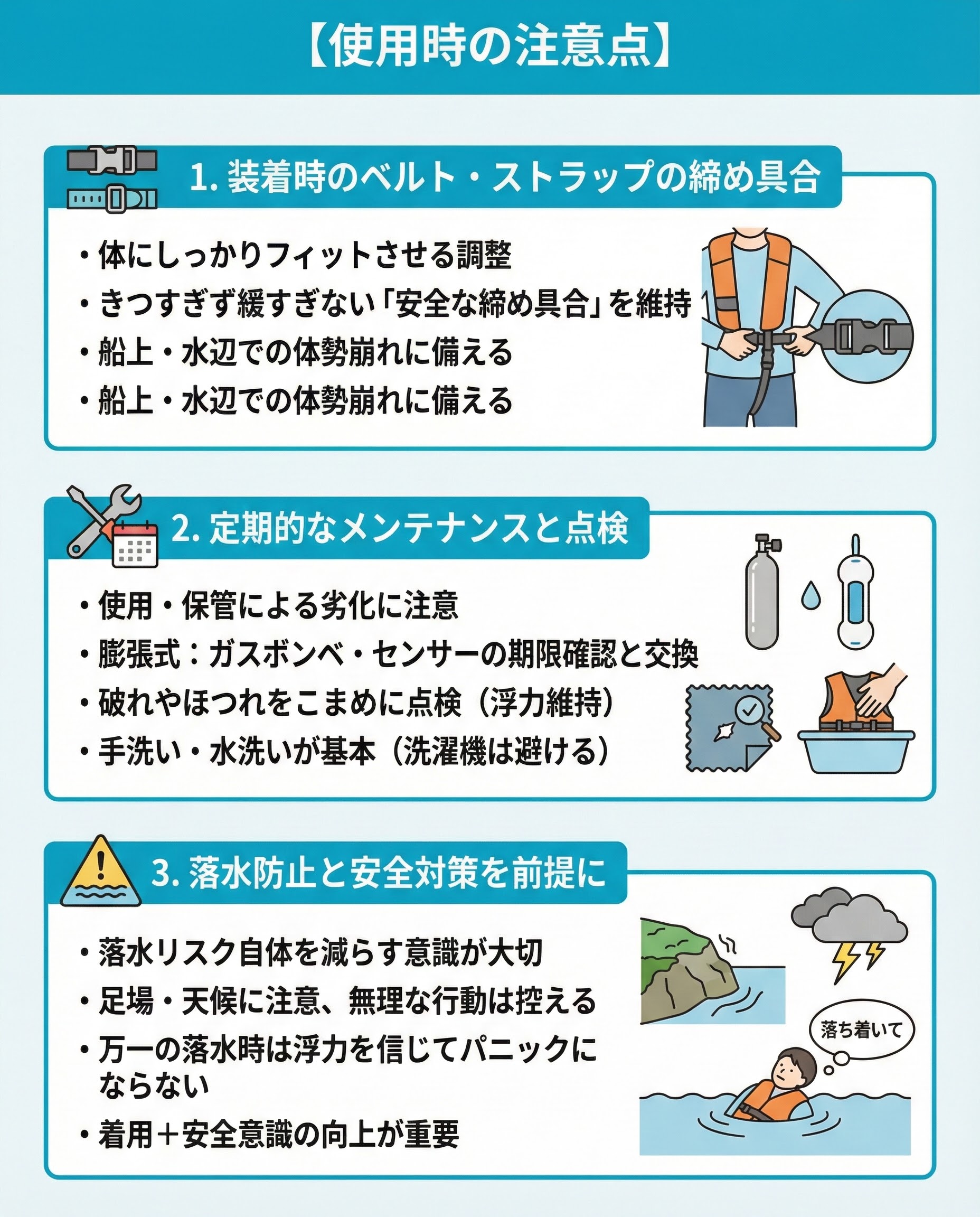 【使用時の注意点】

1. 装着時のベルト・ストラップの締め具合

・体にしっかりフィットさせる調整
・きつすぎず緩すぎない「安全な締め具合」を維持
・船上・水辺での体勢崩れに備える
・船上・水辺での体勢崩れに備える

2. 定期的なメンテナンスと点検

・使用・保管による劣化に注意
・膨張式：ガスボンベ・センサーの期限確認と交換
・破れやほつれをこまめに点検（浮力維持）
・手洗い・水洗いが基本（洗濯機は避ける）

3. 落水防止と安全対策を前提に

・落水リスク自体を減らす意識が大切
・足場・天候に注意、無理な行動は控える
・万一の落水時は浮力を信じてパニックにならない
・着用＋安全意識の向上が重要

落ち着いて