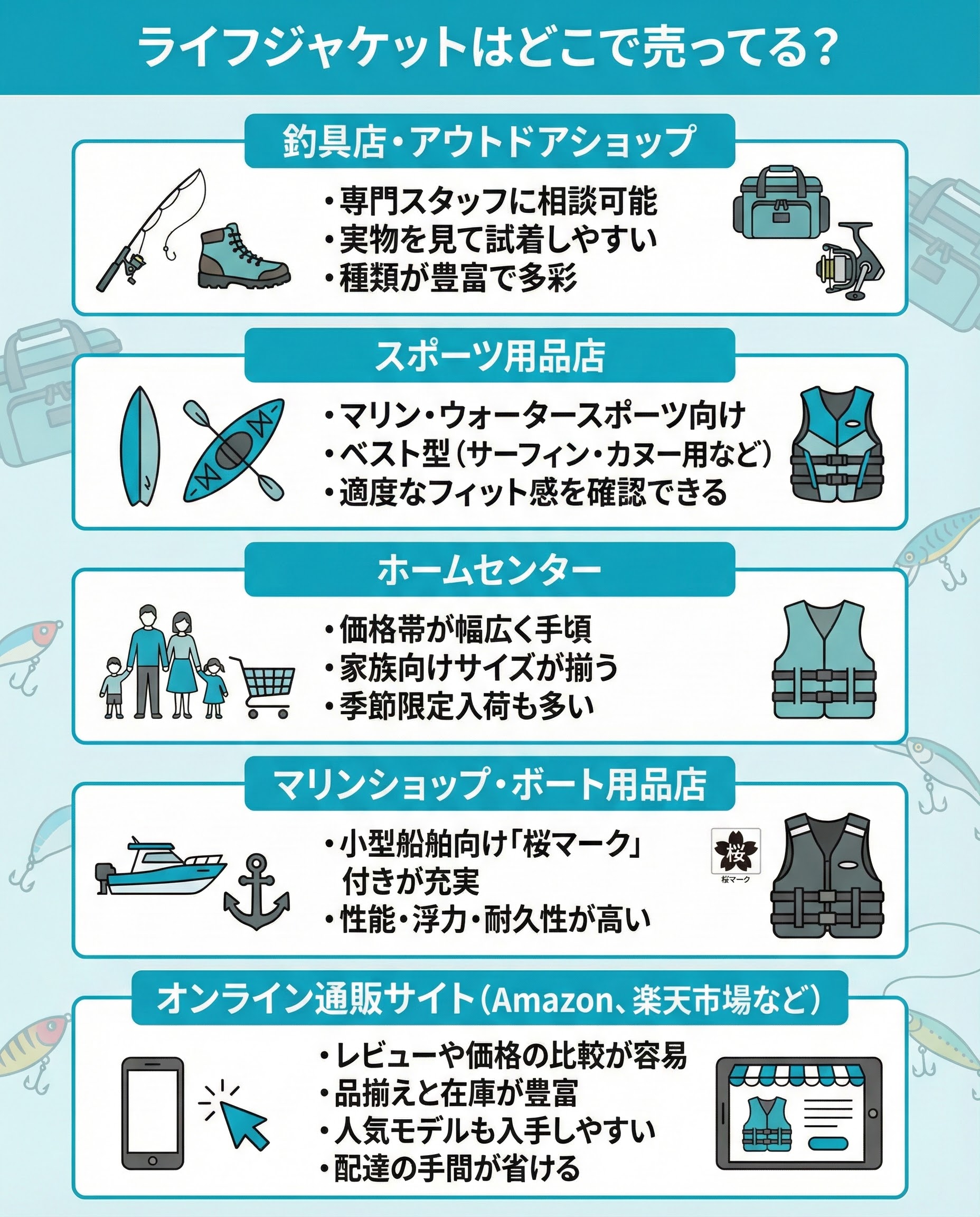 ライフジャケットはどこで売ってる?

釣具店・アウトドアショップ

・専門スタッフに相談可能
・実物を見て試着しやすい
・種類が豊富で多彩

スポーツ用品店

・マリン・ウォータースポーツ向け
・ベスト型(サーフィン・カヌー用など)
・適度なフィット感を確認できる

ホームセンター

・価格帯が幅広く手頃
・家族向けサイズが揃う
・季節限定入荷も多い

マリンショップ・ボート用品店

・小型船舶向け「桜マーク」付きが充実
・性能・浮力・耐久性が高い

桜
桜マーク

オンライン通販サイト(Amazon、楽天市場など)

・レビューや価格の比較が容易
・品揃えと在庫が豊富
・人気モデルも入手しやすい
・配達の手間が省ける