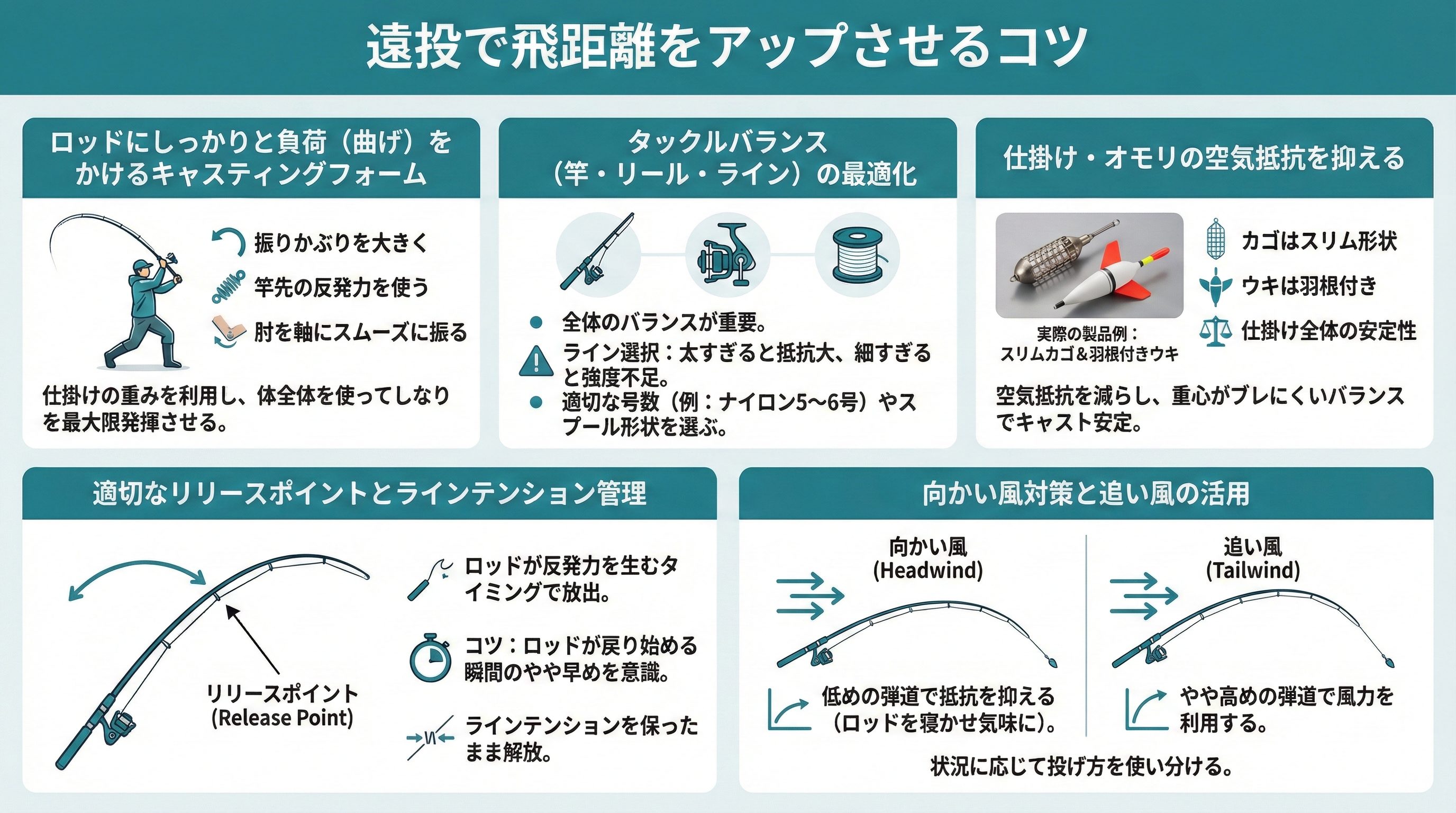 遠投で飛距離をアップさせるコツ

ロッドにしっかりと負荷（曲げ）をかけるキャスティングフォーム

振りかぶりを大きく

竿先の反発力を使う

肘を軸にスムーズに振る

仕掛けの重みを利用し、体全体を使ってしなりを最大限発揮させる。

タックルバランス（竿・リール・ライン）の最適化

全体のバランスが重要。

ライン選択：太すぎると抵抗大、細すぎると強度不足。

適切な号数（例：ナイロン5〜6号）やスプール形状を選ぶ。

仕掛け・オモリの空気抵抗を抑える

実際の製品例：スリムカゴ&羽根付きウキ

カゴはスリム形状

ウキは羽根付き

仕掛け全体の安定性

空気抵抗を減らし、重心がブレにくいバランスでキャスト安定。

適切なリリースポイントとラインテンション管理

リリースポイント (Release Point)

ロッドが反発力を生むタイミングで放出。

コツ：ロッドが戻り始める瞬間のやや早めを意識。

ラインテンションを保ったまま解放。

向かい風対策と追い風の活用

向かい風 (Headwind)

低めの弾道で抵抗を抑える（ロッドを寝かせ気味に）。

追い風 (Tailwind)

やや高めの弾道で風力を利用する。

状況に応じて投げ方を使い分ける。