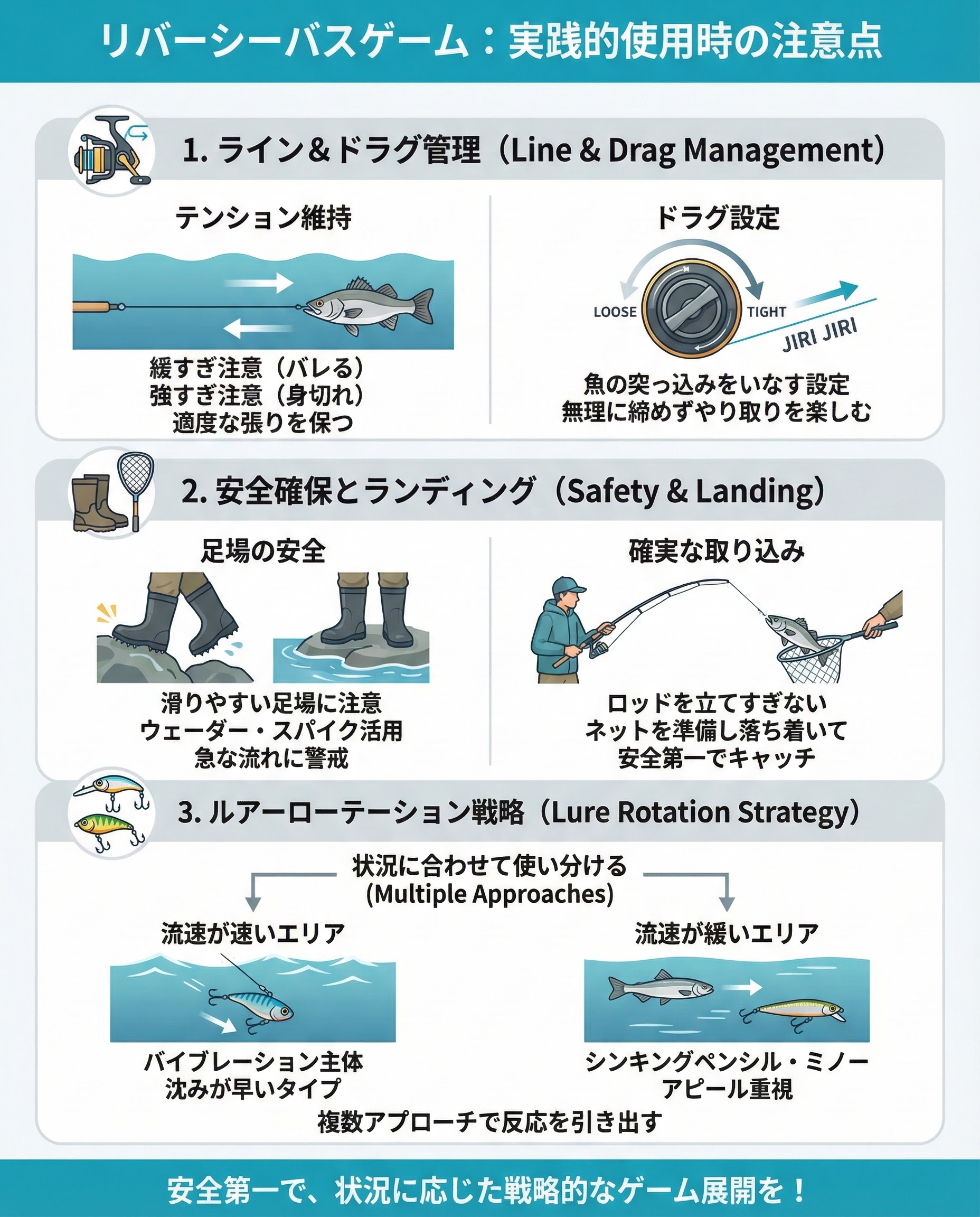 リバーシーバスゲーム：実践的使用時の注意点

1. ライン＆ドラグ管理（Line & Drag Management）

テンション維持

緩すぎ注意（バレる）
強すぎ注意（身切れ）
適度な張りを保つ

ドラグ設定

LOOSE
TIGHT
JIRI JIRI

魚の突っ込みをいなす設定
無理に締めずやり取りを楽しむ

2. 安全確保とランディング（Safety & Landing）

足場の安全

滑りやすい足場に注意
ウェーダー・スパイク活用
急な流れに警戒

確実な取り込み

ロッドを立てすぎない
ネットを準備し落ち着いて
安全第一でキャッチ

3. ルアーローテーション戦略（Lure Rotation Strategy）

状況に合わせて使い分ける
(Multiple Approaches)

流速が速いエリア

バイブレーション主体
沈みが早いタイプ

流速が緩いエリア

シンキングペンシル・ミノー
アピール重視

複数アプローチで反応を引き出す

安全第一で、状況に応じた戦略的なゲーム展開を！