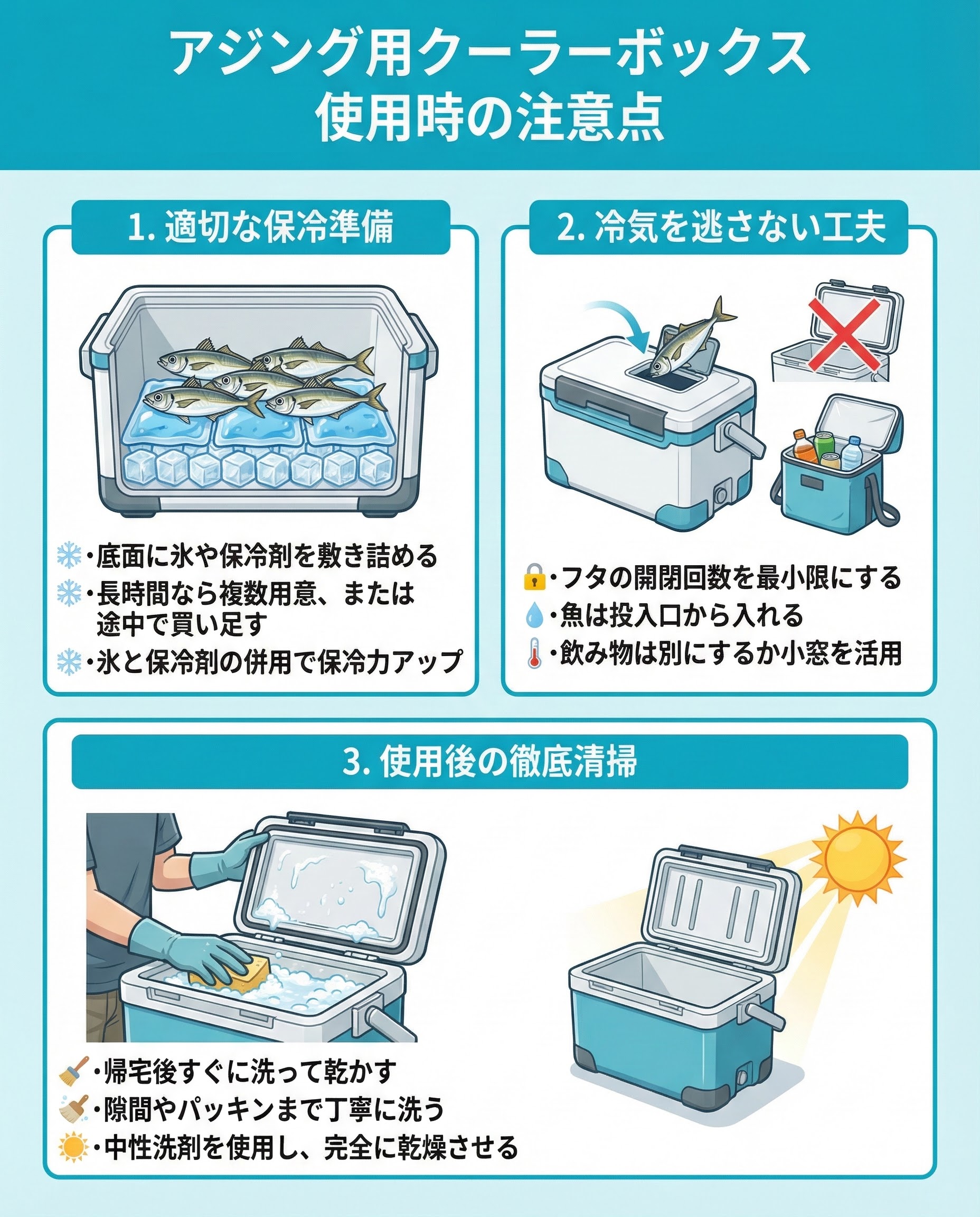 アジング用クーラーボックス
使用時の注意点

1. 適切な保冷準備

・底面に氷や保冷剤を敷き詰める
・長時間なら複数用意、または途中で買い足す
・氷と保冷剤の併用で保冷力アップ

2. 冷気を逃さない工夫

・フタの開閉回数を最小限にする
・魚は投入口から入れる
・飲み物は別にするか小窓を活用

3. 使用後の徹底清掃

・帰宅後すぐに洗って乾かす
・隙間やパッキンまで丁寧に洗う
・中性洗剤を使用し、完全に乾燥させる