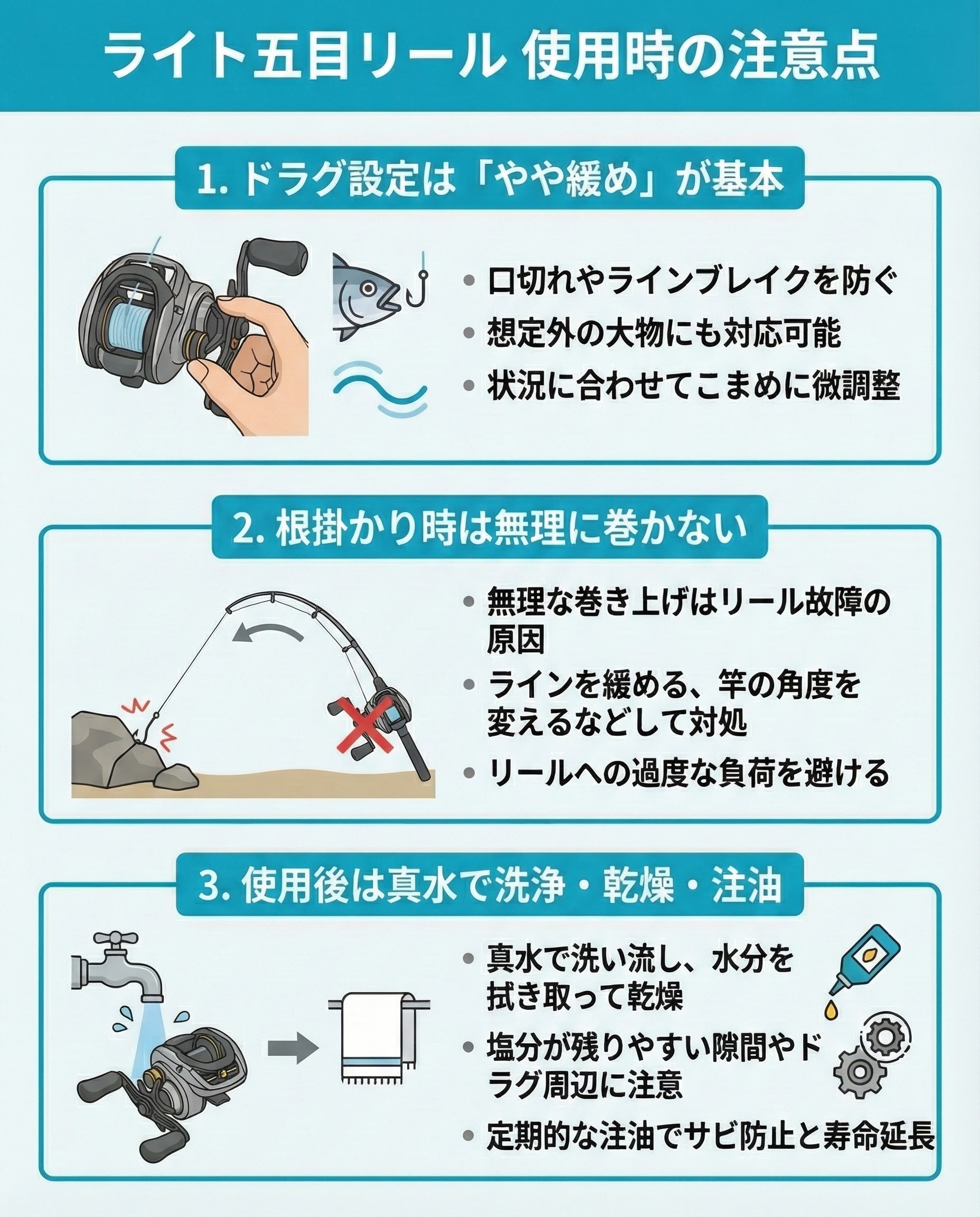 ライト五目リール 使用時の注意点

1. ドラグ設定は「やや緩め」が基本

• 口切れやラインブレイクを防ぐ
• 想定外の大物にも対応可能
• 状況に合わせてこまめに微調整

2. 根掛かり時は無理に巻かない

• 無理な巻き上げはリール故障の原因
• ラインを緩める、竿の角度を変えるなどして対処
• リールへの過度な負荷を避ける

3. 使用後は真水で洗浄・乾燥・注油

• 真水で洗い流し、水分を拭き取って乾燥
• 塩分が残りやすい隙間やドラグ周辺に注意
• 定期的な注油でサビ防止と寿命延長