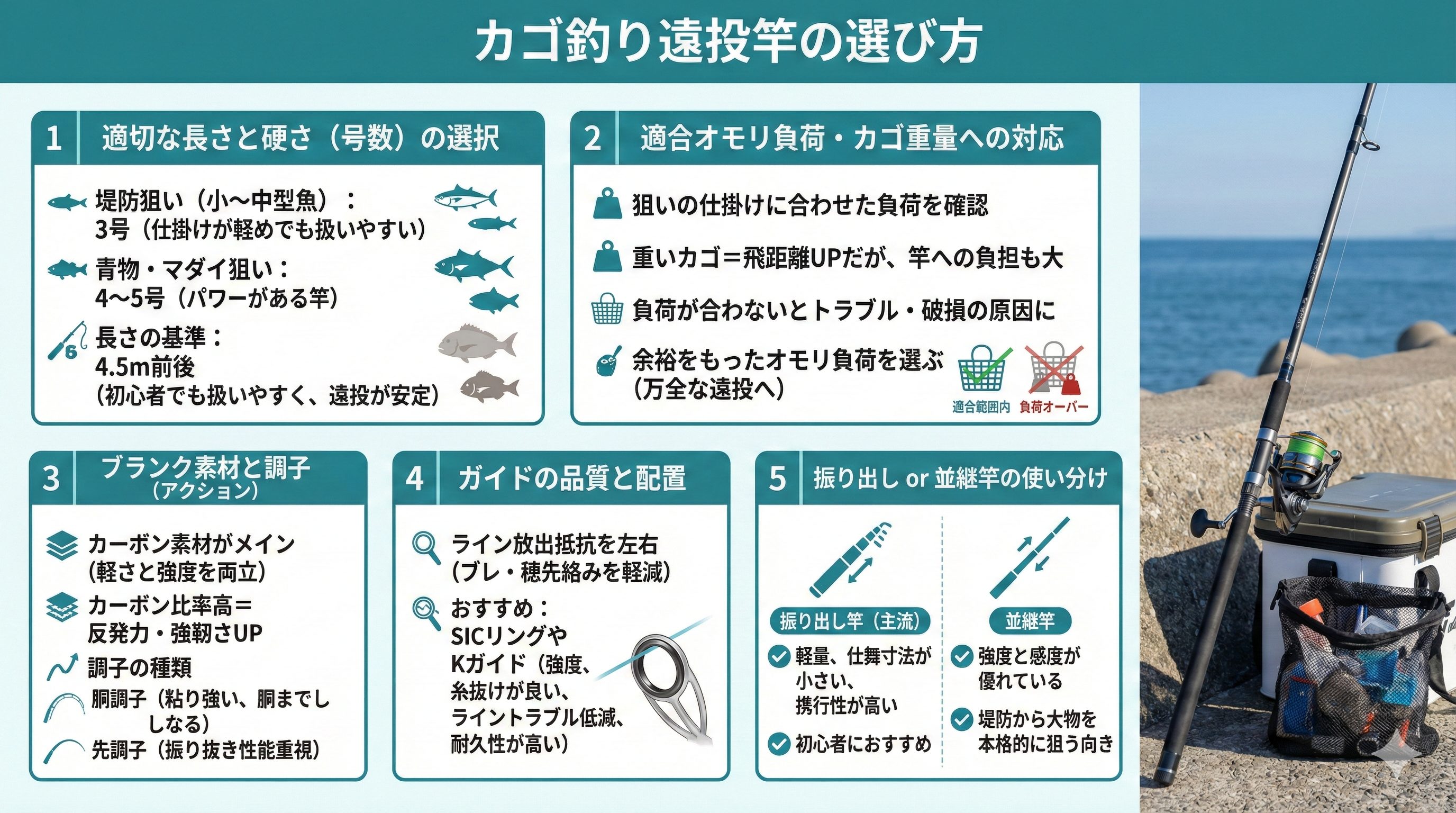 カゴ釣り遠投竿の選び方

1 適切な長さと硬さ（号数）の選択

堤防狙い（小〜中型魚）：
3号（仕掛けが軽めでも扱いやすい）

青物・マダイ狙い：
4〜5号（パワーがある竿）

長さの基準：
4.5m前後
（初心者でも扱いやすく、遠投が安定）

2 適合オモリ負荷・カゴ重量への対応

狙いの仕掛けに合わせた負荷を確認

重いカゴ＝飛距離UPだが、竿への負担も大

負荷が合わないとトラブル・破損の原因に

余裕をもったオモリ負荷を選ぶ
（万全な遠投へ）

適合範囲内　負荷オーバー

3 ブランク素材と調子（アクション）

カーボン素材がメイン
（軽さと強度を両立）

カーボン比率高＝
反発力・強靭さUP

調子の種類

胴調子（粘り強い、胴までしなる）

先調子（振り抜き性能重視）

4 ガイドの品質と配置

ライン放出抵抗を左右
（ブレ・穂先絡みを軽減）

おすすめ：
SICリングや
Kガイド（強度、
糸抜けが良い、
ライントラブル低減、
耐久性が高い）

5 振り出し or 並継竿の使い分け

振り出し竿（主流）

軽量、仕舞寸法が小さい、携行性が高い

初心者におすすめ

並継竿

強度と感度が優れている

堤防から大物を本格的に狙う向き