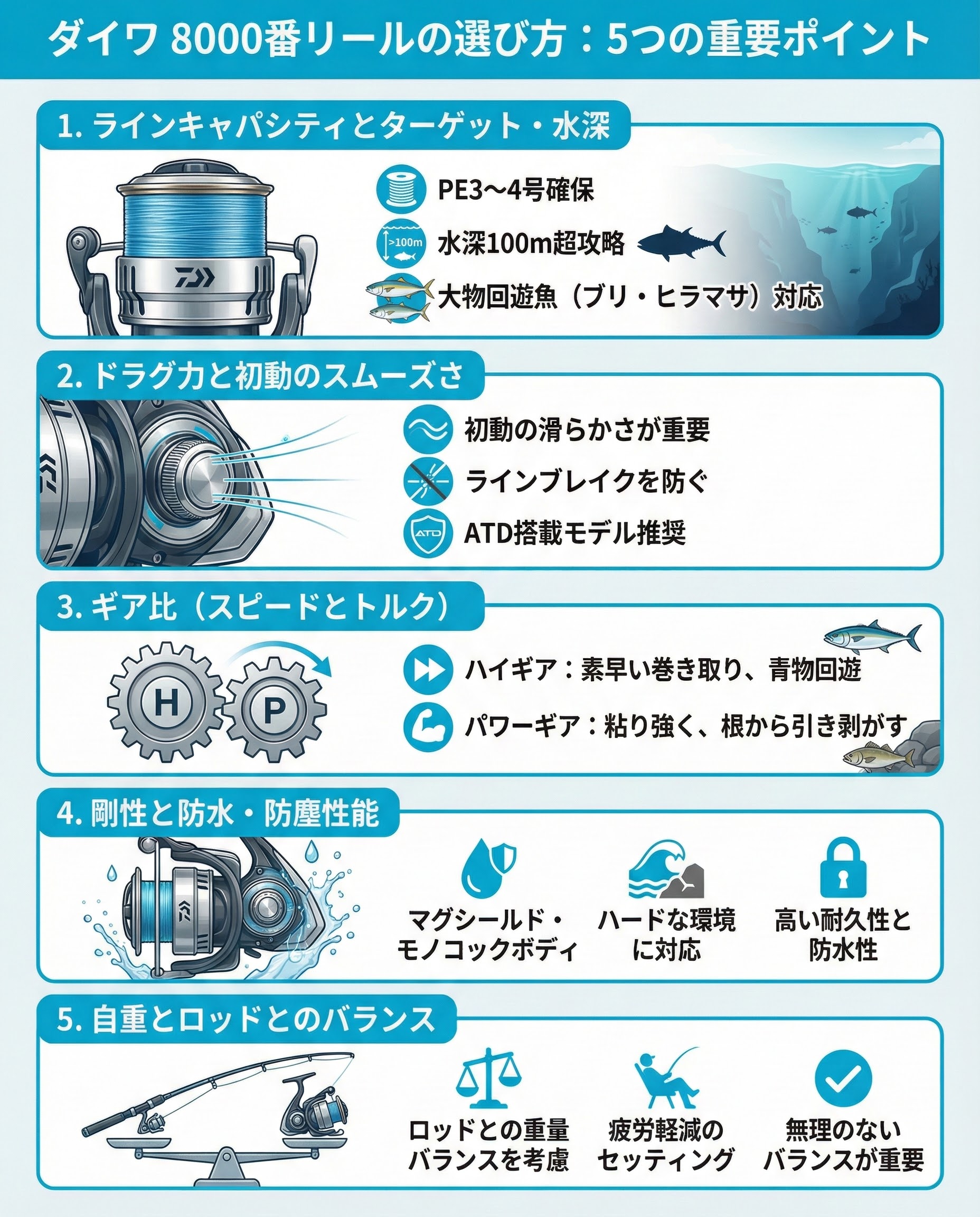 ダイワ 8000番リールの選び方：5つの重要ポイント

1. ラインキャパシティとターゲット・水深

PE3〜4号確保

>100m

水深100m超攻略

大物回遊魚（ブリ・ヒラマサ）対応

2. ドラグ力と初動のスムーズさ

初動の滑らかさが重要

ラインブレイクを防ぐ

ATD

ATD搭載モデル推奨

3. ギア比（スピードとトルク）

H P

ハイギア：素早い巻き取り、青物回遊

パワーギア：粘り強く、根から引き剥がす

4. 剛性と防水・防塵性能

マグシールド・モノコックボディ

ハードな環境に対応

高い耐久性と防水性

5. 自重とロッドとのバランス

ロッドとの重量バランスを考慮

疲労軽減のセッティング

無理のないバランスが重要