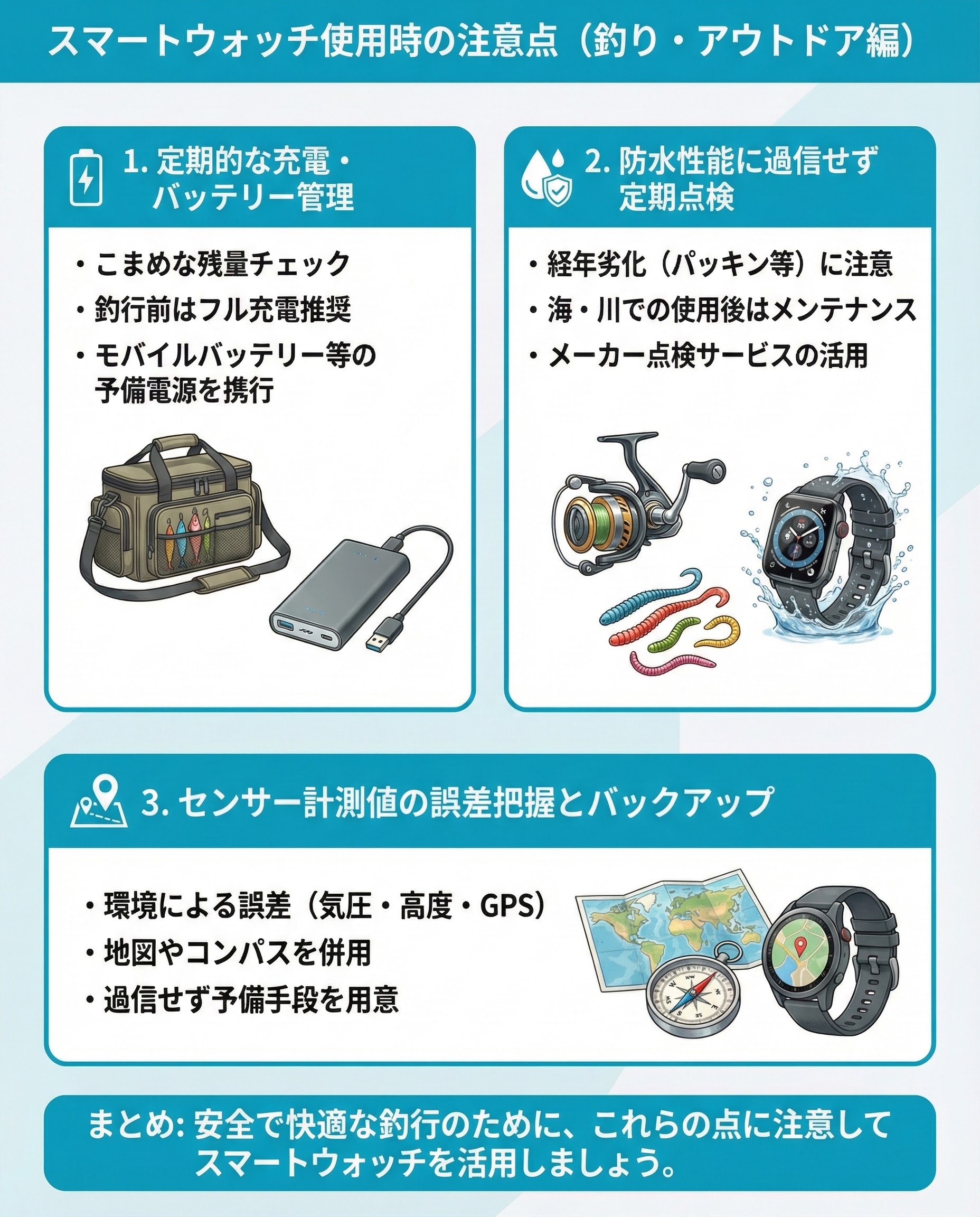 スマートウォッチ使用時の注意点（釣り・アウトドア編）

1. 定期的な充電・バッテリー管理

・こまめな残量チェック
・釣行前はフル充電推奨
・モバイルバッテリー等の予備電源を携行

2. 防水性能に過信せず定期点検

・経年劣化（パッキン等）に注意
・海・川での使用後はメンテナンス
・メーカー点検サービスの活用

3. センサー計測値の誤差把握とバックアップ

・環境による誤差（気圧・高度・GPS）
・地図やコンパスを併用
・過信せず予備手段を用意

まとめ: 安全で快適な釣行のために、これらの点に注意してスマートウォッチを活用しましょう。