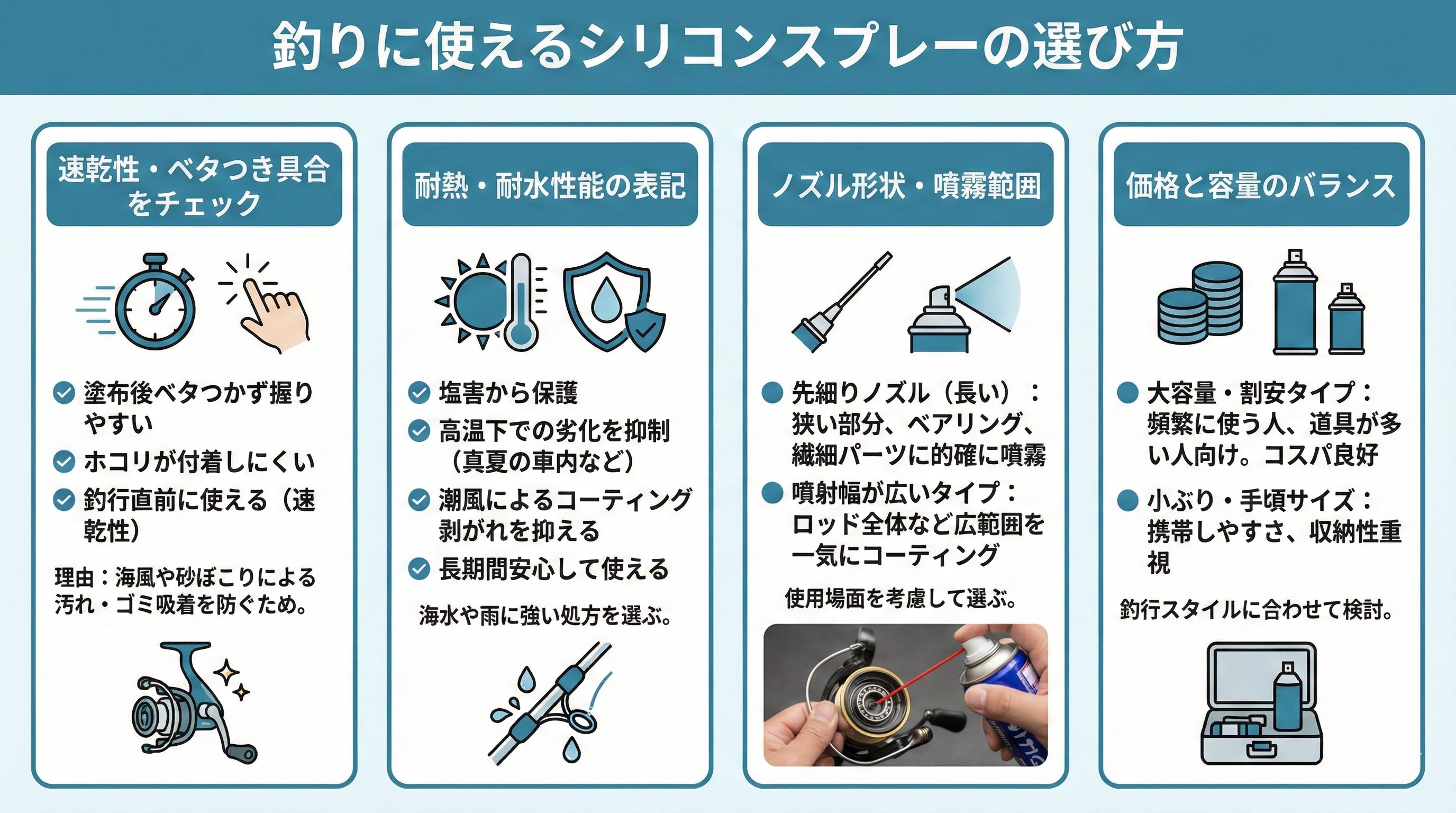 釣りに使えるシリコンスプレーの選び方

速乾性・ベタつき具合をチェック

塗布後ベタつかず握りやすい
ホコリが付着しにくい
釣行直前に使える（速乾性）

理由：海風や砂ぼこりによる汚れ・ゴミ吸着を防ぐため。

耐熱・耐水性能の表記

塩害から保護
高温下での劣化を抑制（真夏の車内など）
潮風によるコーティング剥がれを抑える
長期間安心して使える

海水や雨に強い処方を選ぶ。

ノズル形状・噴霧範囲

先細りノズル（長い）：狭い部分、ベアリング、繊細パーツに的確に噴霧
噴射幅が広いタイプ：ロッド全体など広範囲を一気にコーティング

使用場面を考慮して選ぶ。

価格と容量のバランス

大容量・割安タイプ：頻繁に使う人、道具が多い人向け。コスパ良好
小ぶり・手頃サイズ：携帯しやすさ、収納性重視

釣行スタイルに合わせて検討。