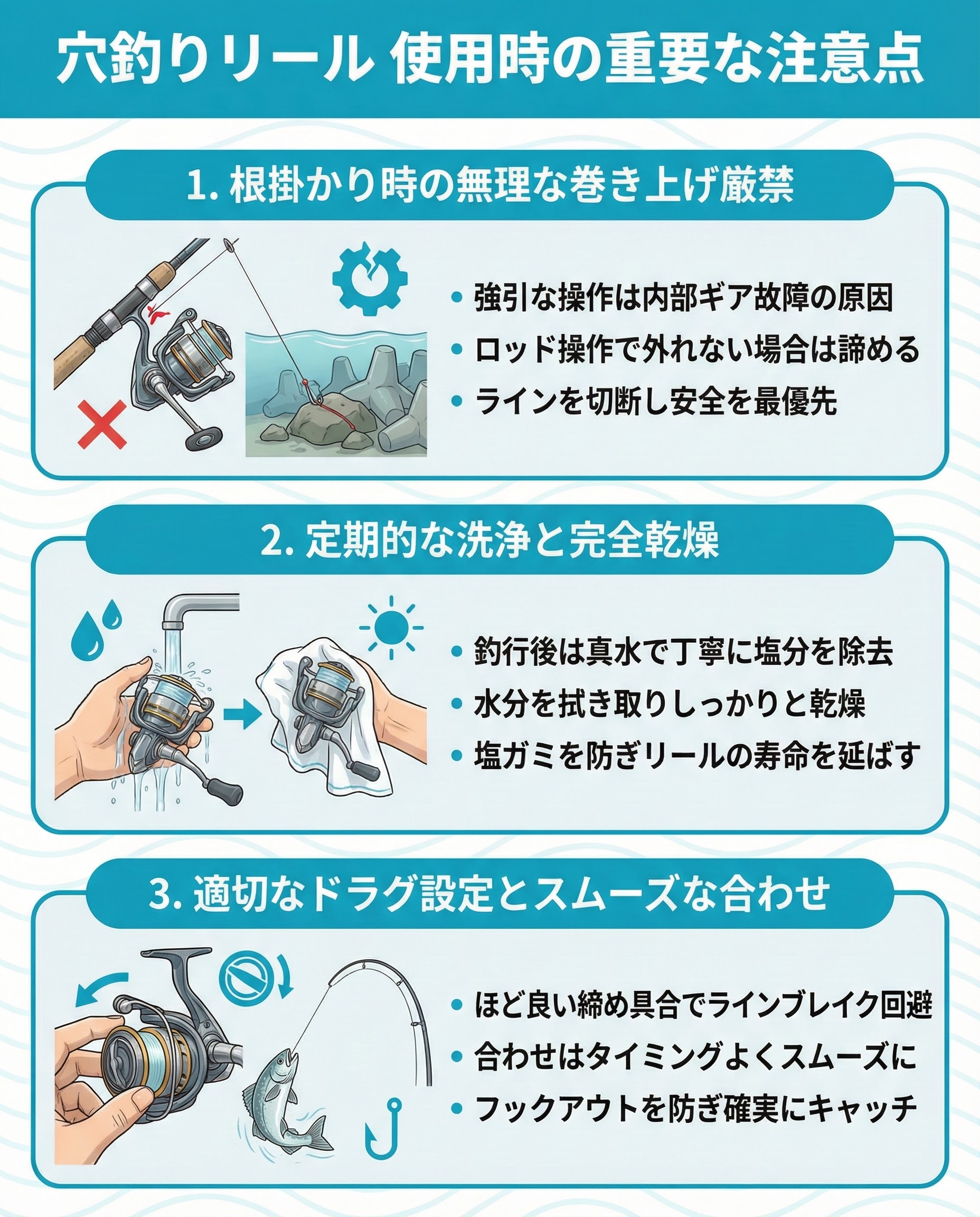 穴釣りリール 使用時の重要な注意点

1. 根掛かり時の無理な巻き上げ厳禁

• 強引な操作は内部ギア故障の原因
• ロッド操作で外れない場合は諦める
• ラインを切断し安全を最優先

2. 定期的な洗浄と完全乾燥

• 釣行後は真水で丁寧に塩分を除去
• 水分を拭き取りしっかりと乾燥
• 塩ガミを防ぎリールの寿命を延ばす

3. 適切なドラグ設定とスムーズな合わせ

• ほど良い締め具合でラインブレイク回避
• 合わせはタイミングよくスムーズに
• フックアウトを防ぎ確実にキャッチ