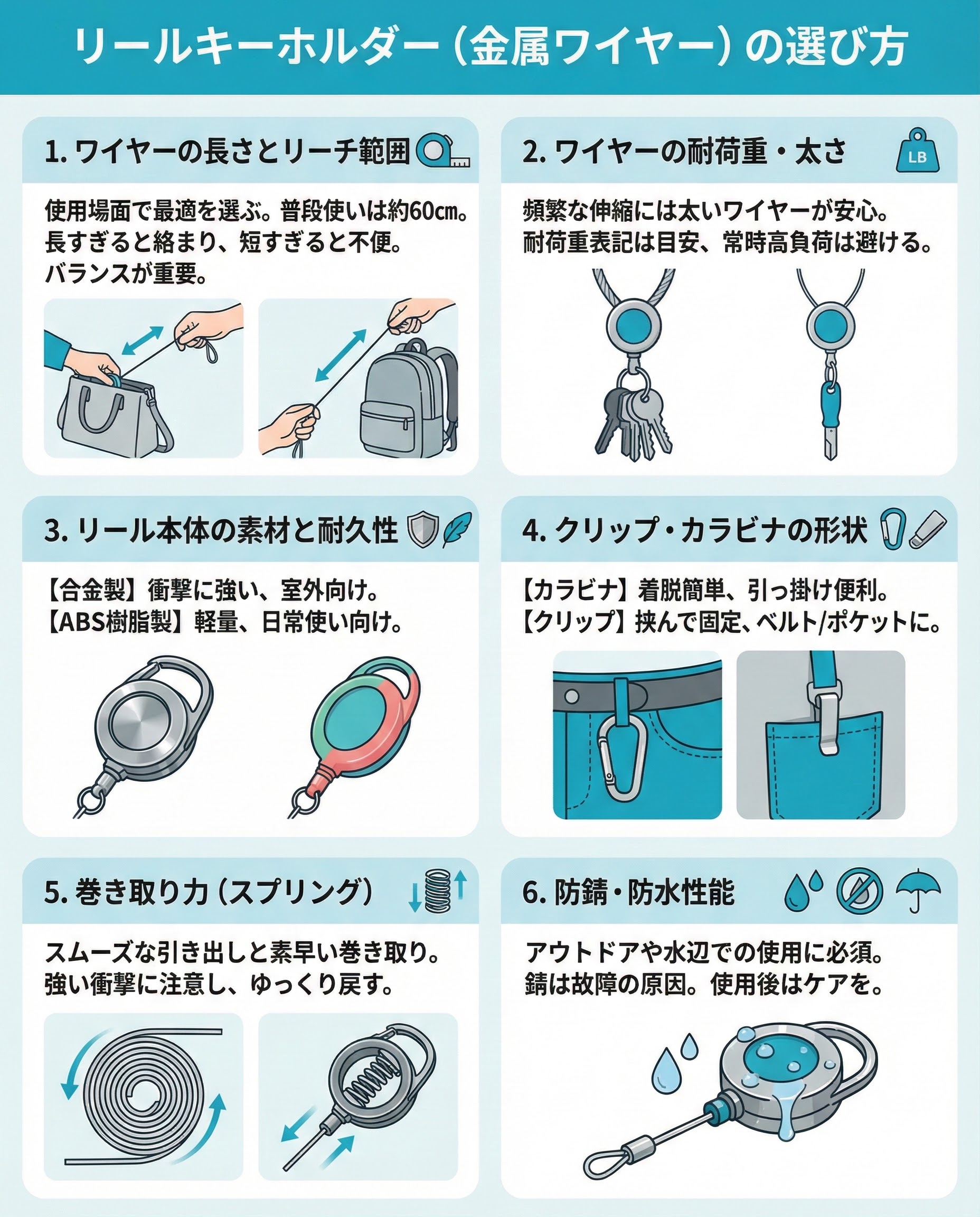 リールキーホルダー（金属ワイヤー）の選び方

1. ワイヤーの長さとリーチ範囲

使用場面で最適を選ぶ。普段使いは約60cm。長すぎると絡まり、短すぎると不便。バランスが重要。

2. ワイヤーの耐荷重・太さ

LB

頻繁な伸縮には太いワイヤーが安心。耐荷重表記は目安、常時高負荷は避ける。

3. リール本体の素材と耐久性

【合金製】衝撃に強い、室外向け。
【ABS樹脂製】軽量、日常使い向け。

4. クリップ・カラビナの形状

【カラビナ】着脱簡単、引っ掛け便利。
【クリップ】挟んで固定、ベルト/ポケットに。

5. 巻き取り力（スプリング）

スムーズな引き出しと素早い巻き取り。強い衝撃に注意し、ゆっくり戻す。

6. 防錆・防水性能

アウトドアや水辺での使用に必須。錆は故障の原因。使用後はケアを。