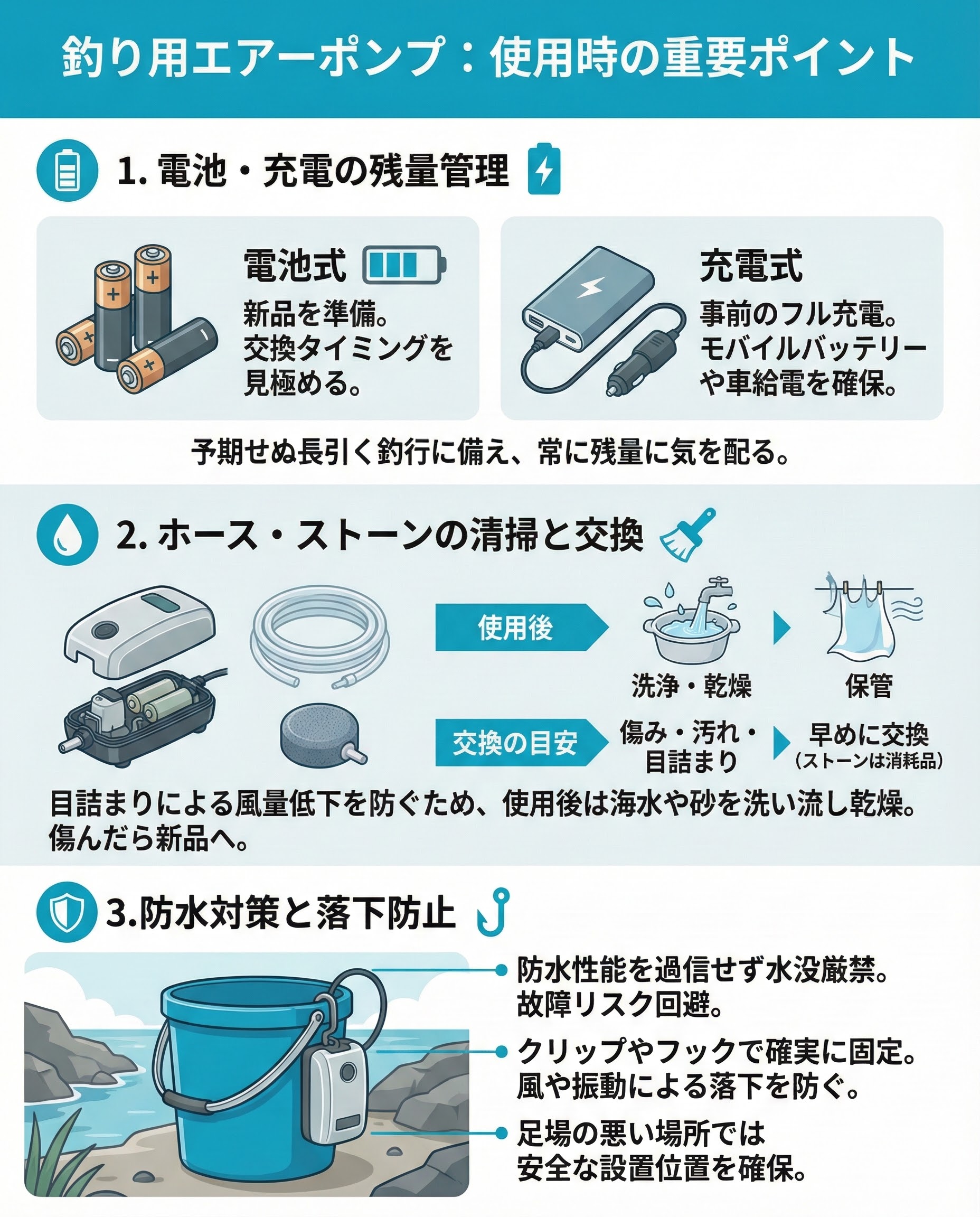 釣り用エアーポンプ：使用時の重要ポイント

1. 電池・充電の残量管理

電池式
新品を準備。交換タイミングを見極める。

充電式
事前のフル充電。モバイルバッテリーや車給電を確保。

予期せぬ長引く釣行に備え、常に残量に気を配る。

2. ホース・ストーンの清掃と交換

使用後
洗浄・乾燥
保管

交換の目安
傷み・汚れ・目詰まり
早めに交換
（ストーンは消耗品）

目詰まりによる風量低下を防ぐため、使用後は海水や砂を洗い流し乾燥。傷んだら新品へ。

3.防水対策と落下防止

防水性能を過信せず水没厳禁。故障リスク回避。

クリップやフックで確実に固定。風や振動による落下を防ぐ。

足場の悪い場所では安全な設置位置を確保。