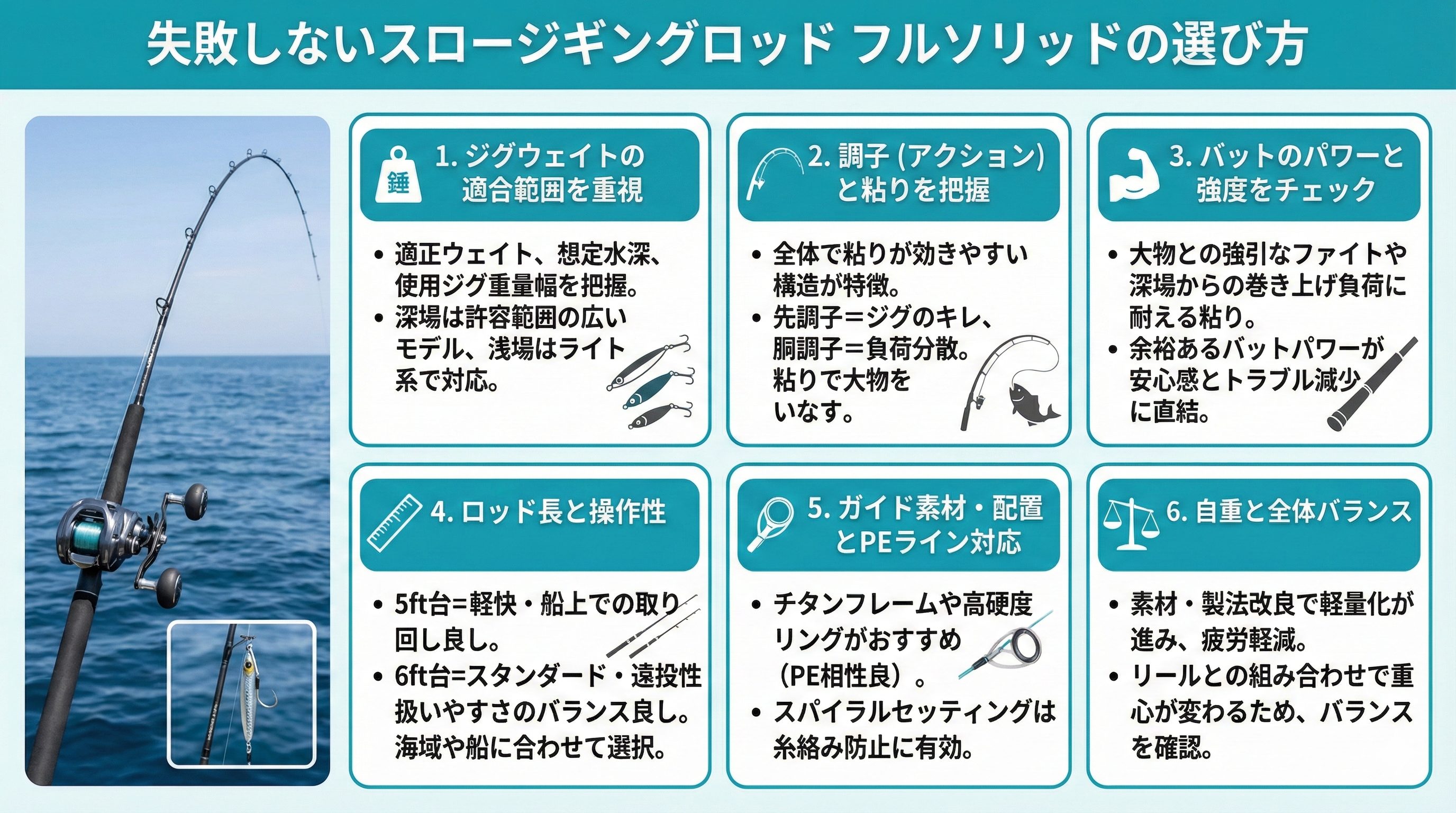 失敗しないスロージギングロッド フルソリッドの選び方

錘

1. ジグウェイトの適合範囲を重視

• 適正ウェイト、想定水深、使用ジグ重量幅を把握。
• 深場は許容範囲の広いモデル、浅場はライト系で対応。

2. 調子 (アクション) と粘りを把握

• 全体で粘りが効きやすい構造が特徴。
• 先調子＝ジグのキレ、胴調子＝負荷分散。粘りで大物をいなす。

3. バットのパワーと強度をチェック

• 大物との強引なファイトや深場からの巻き上げ負荷に耐える粘り。
• 余裕あるバットパワーが安心感とトラブル減少に直結。

4. ロッド長と操作性

• 5ft台=軽快・船上での取り回し良し。
• 6ft台=スタンダード・遠投性扱いやすさのバランス良し。海域や船に合わせて選択。

5. ガイド素材・配置とPEライン対応

• チタンフレームや高硬度リングがおすすめ（PE相性良）。
• スパイラルセッティングは糸絡み防止に有効。

6. 自重と全体バランス

• 素材・製法改良で軽量化が進み、疲労軽減。
• リールとの組み合わせで重心が変わるため、バランスを確認。