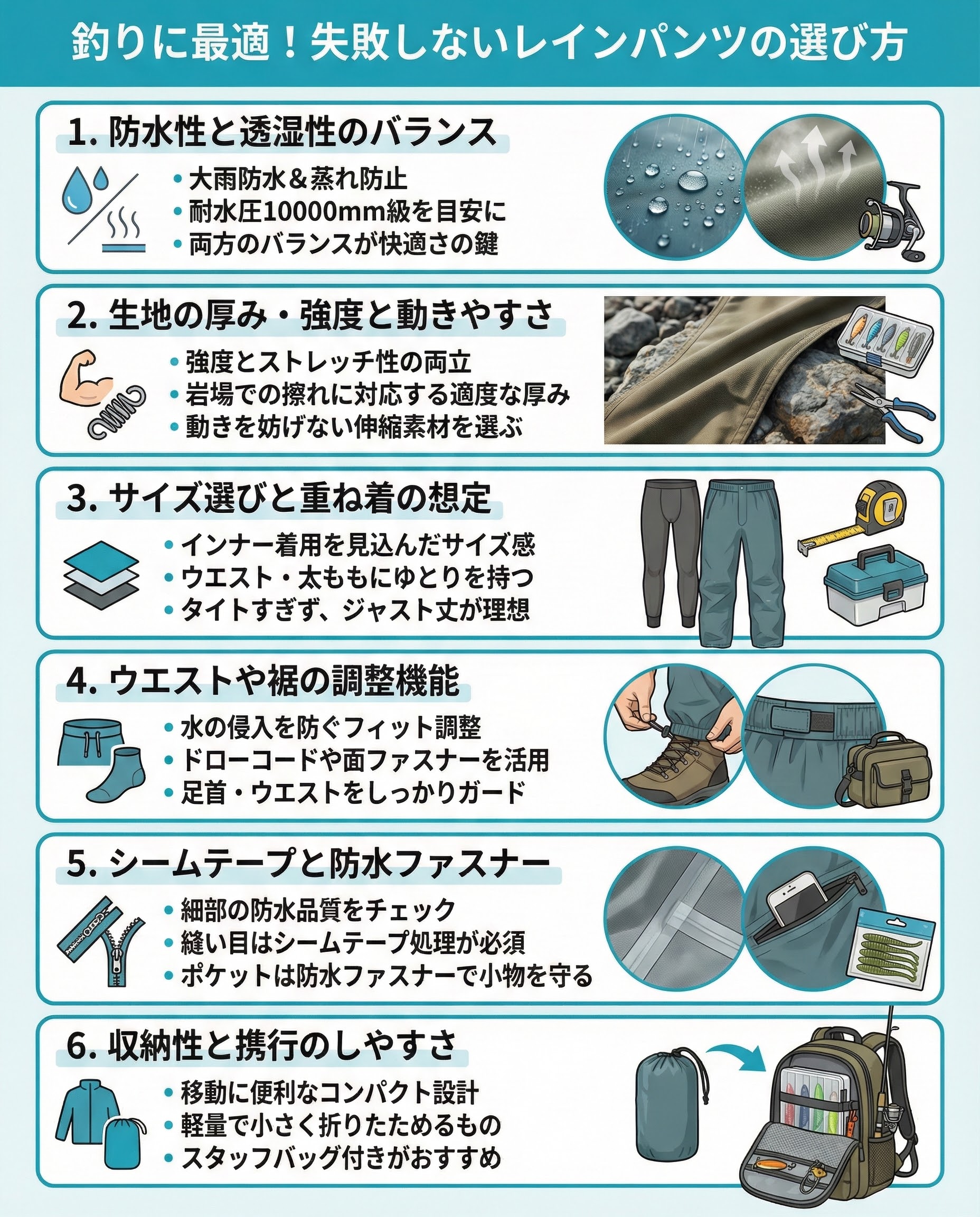 釣りに最適！失敗しないレインパンツの選び方

1. 防水性と透湿性のバランス

• 大雨防水＆蒸れ防止
• 耐水圧10000mm級を目安に
• 両方のバランスが快適さの鍵

2. 生地の厚み・強度と動きやすさ

• 強度とストレッチ性の両立
• 岩場での擦れに対応する適度な厚み
• 動きを妨げない伸縮素材を選ぶ

3. サイズ選びと重ね着の想定

• インナー着用を見込んだサイズ感
• ウエスト・太ももにゆとりを持つ
• タイトすぎず、ジャスト丈が理想

4. ウエストや裾の調整機能

• 水の侵入を防ぐフィット調整
• ドローコードや面ファスナーを活用
• 足首・ウエストをしっかりガード

5. シームテープと防水ファスナー

• 細部の防水品質をチェック
• 縫い目はシームテープ処理が必須
• ポケットは防水ファスナーで小物を守る

6. 収納性と携行のしやすさ

• 移動に便利なコンパクト設計
• 軽量で小さく折りたためるもの
• スタッフバッグ付きがおすすめ