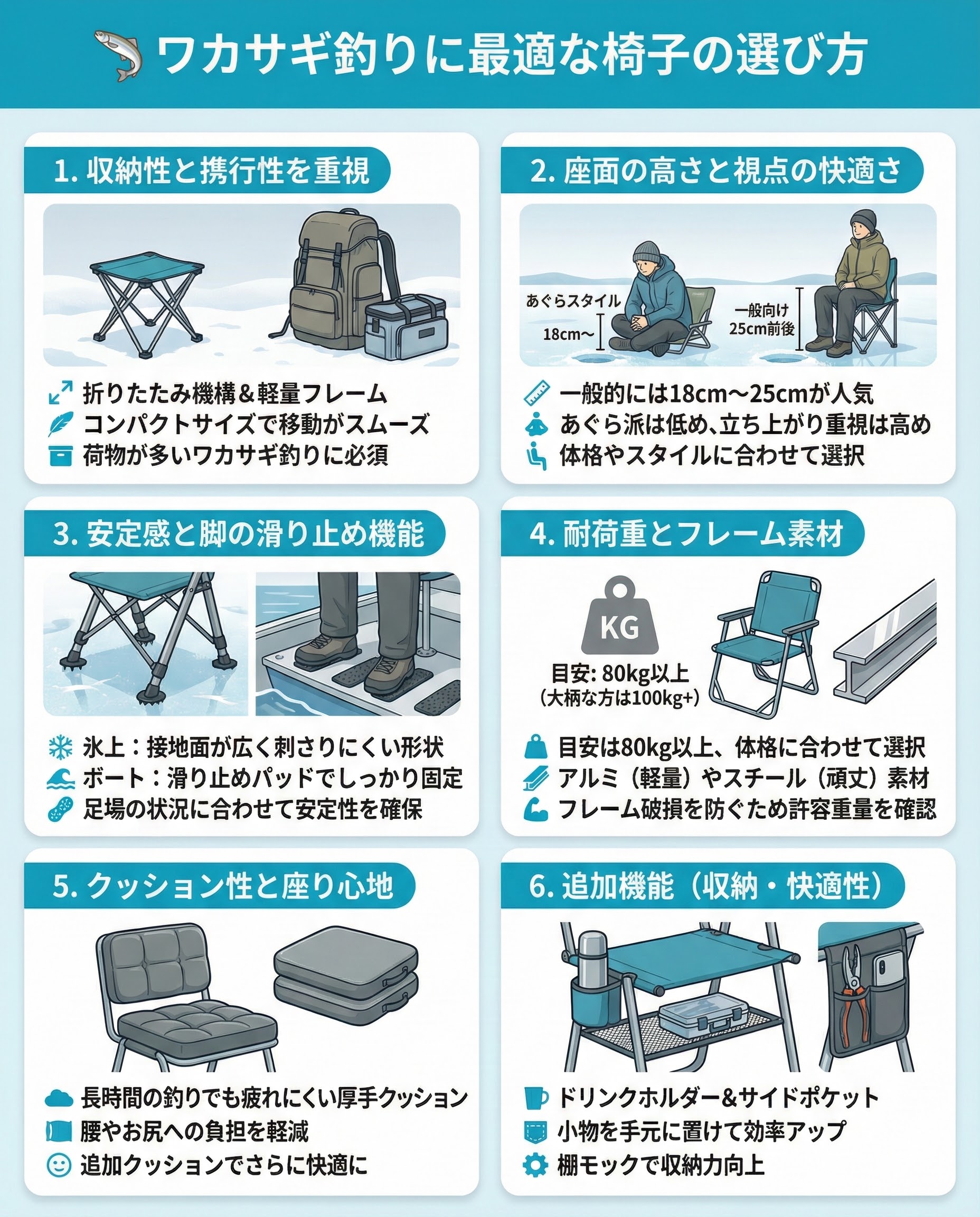 ワカサギ釣りに最適な椅子の選び方

1. 収納性と携行性を重視

折りたたみ機構＆軽量フレーム
コンパクトサイズで移動がスムーズ
荷物が多いワカサギ釣りに必須

2. 座面の高さと視点の快適さ

あぐらスタイル
18cm〜
一般向け
25cm前後

一般的には18cm〜25cmが人気
あぐら派は低め、立ち上がり重視は高め
体格やスタイルに合わせて選択

3. 安定感と脚の滑り止め機能

氷上：接地面が広く刺さりにくい形状
ボート：滑り止めパッドでしっかり固定
足場の状況に合わせて安定性を確保

4. 耐荷重とフレーム素材

KG
目安: 80kg以上
（大柄な方は100kg+）

目安は80kg以上、体格に合わせて選択
アルミ（軽量）やスチール（頑丈）素材
フレーム破損を防ぐため許容重量を確認

5. クッション性と座り心地

長時間の釣りでも疲れにくい厚手クッション
腰やお尻への負担を軽減
追加クッションでさらに快適に

6. 追加機能（収納・快適性）

ドリンクホルダー&サイドポケット
小物を手元に置けて効率アップ
棚モックで収納力向上