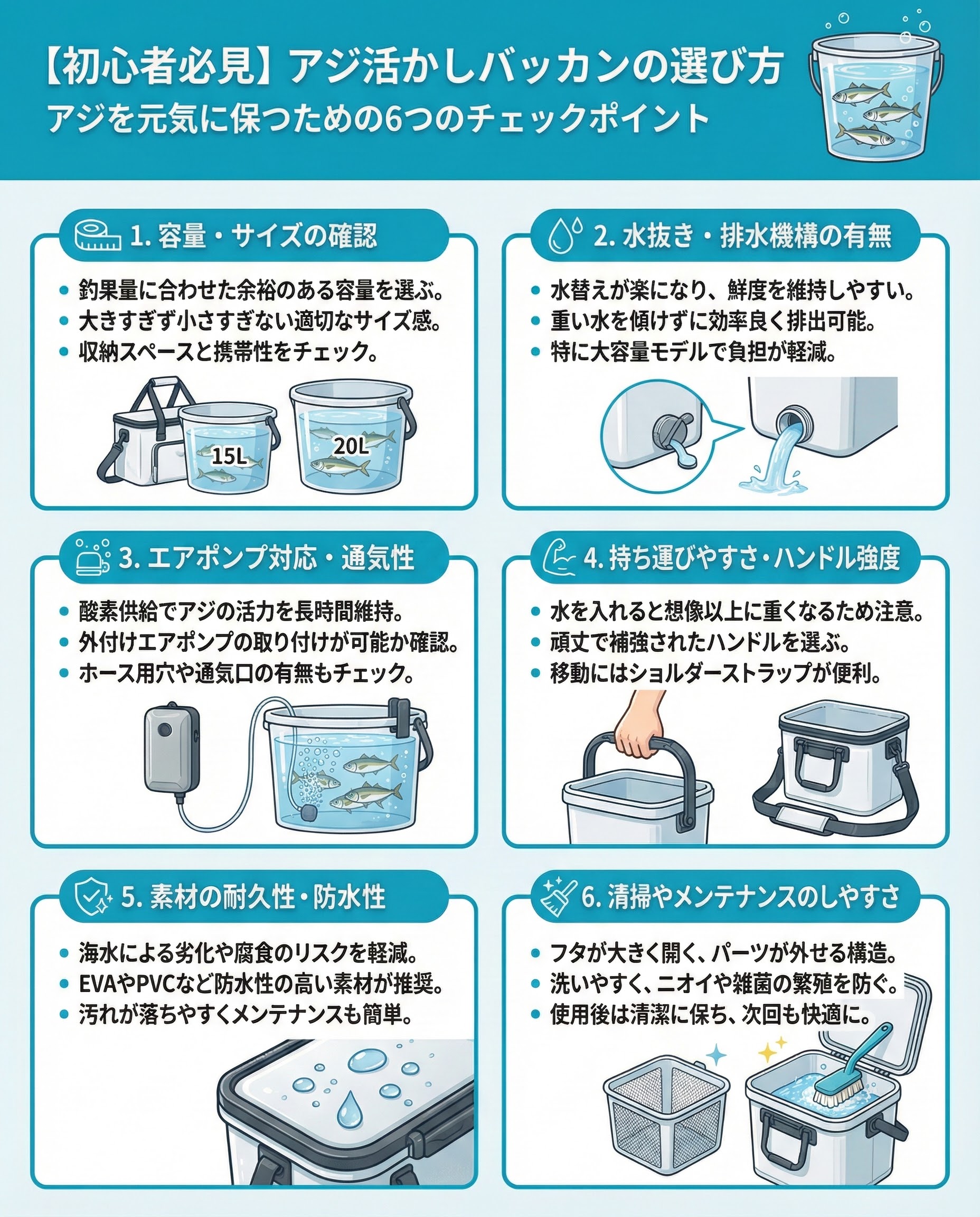 【初心者必見】アジ活かしバッカンの選び方
アジを元気に保つための6つのチェックポイント

1. 容量・サイズの確認
• 釣果量に合わせた余裕のある容量を選ぶ。
• 大きすぎず小さすぎない適切なサイズ感。
• 収納スペースと携帯性をチェック。
15L
20L

2. 水抜き・排水機構の有無
• 水替えが楽になり、鮮度を維持しやすい。
• 重い水を傾けずに効率良く排出可能。
• 特に大容量モデルで負担が軽減。

3. エアポンプ対応・通気性
• 酸素供給でアジの活力を長時間維持。
• 外付けエアポンプの取り付けが可能か確認。
• ホース用穴や通気口の有無もチェック。

4. 持ち運びやすさ・ハンドル強度
• 水を入れると想像以上に重くなるため注意。
• 頑丈で補強されたハンドルを選ぶ。
• 移動にはショルダーストラップが便利。

5. 素材の耐久性・防水性
• 海水による劣化や腐食のリスクを軽減。
• EVAやPVCなど防水性の高い素材が推奨。
• 汚れが落ちやすくメンテナンスも簡単。

6. 清掃やメンテナンスのしやすさ
• フタが大きく開く、パーツが外せる構造。
• 洗いやすく、ニオイや雑菌の繁殖を防ぐ。
• 使用後は清潔に保ち、次回も快適に。