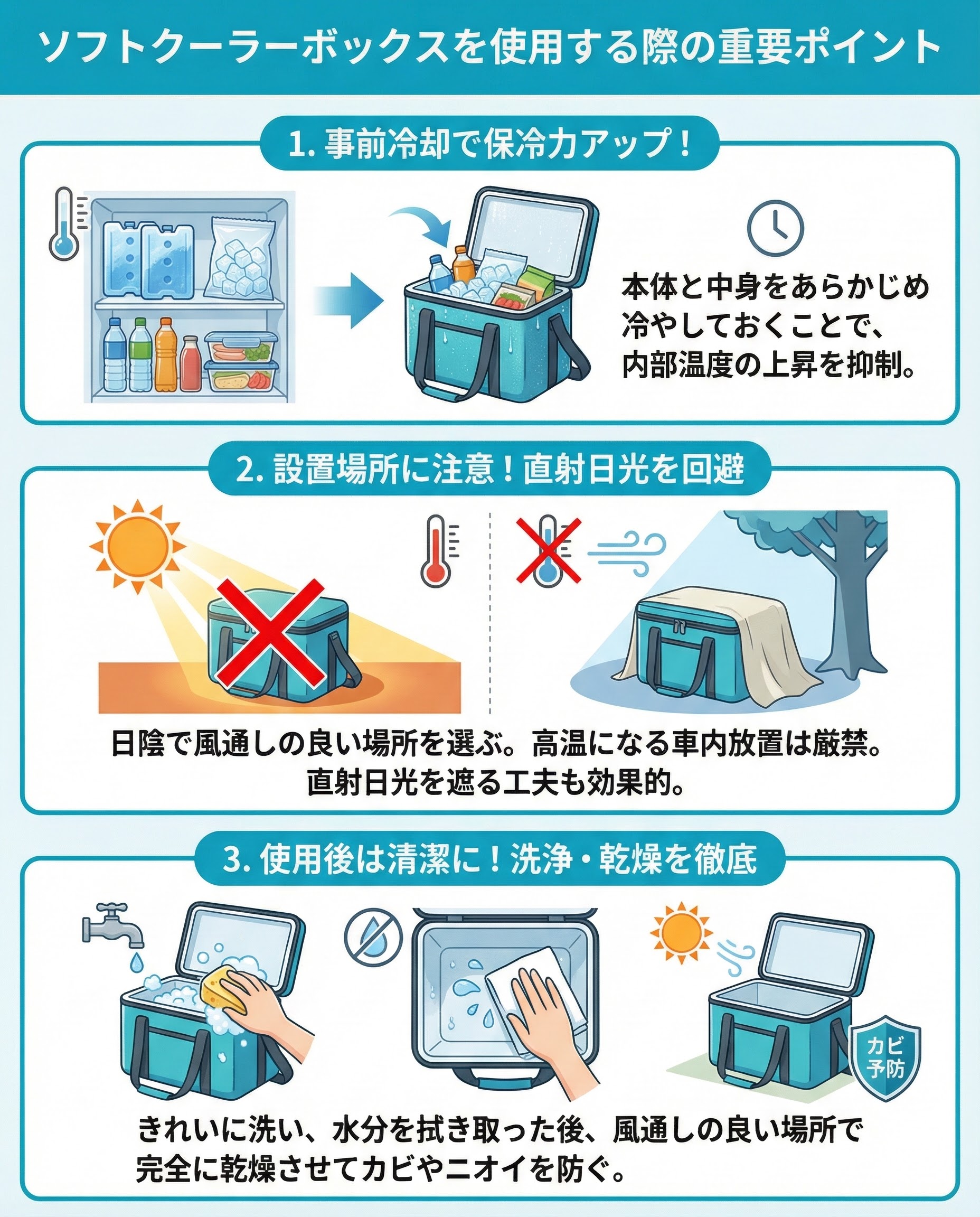 ソフトクーラーボックスを使用する際の重要ポイント

1. 事前冷却で保冷力アップ！

本体と中身をあらかじめ冷やしておくことで、内部温度の上昇を抑制。

2. 設置場所に注意！直射日光を回避

日陰で風通しの良い場所を選ぶ。高温になる車内放置は厳禁。直射日光を遮る工夫も効果的。

3. 使用後は清潔に！洗浄・乾燥を徹底

カビ予防

きれいに洗い、水分を拭き取った後、風通しの良い場所で完全に乾燥させてカビやニオイを防ぐ。