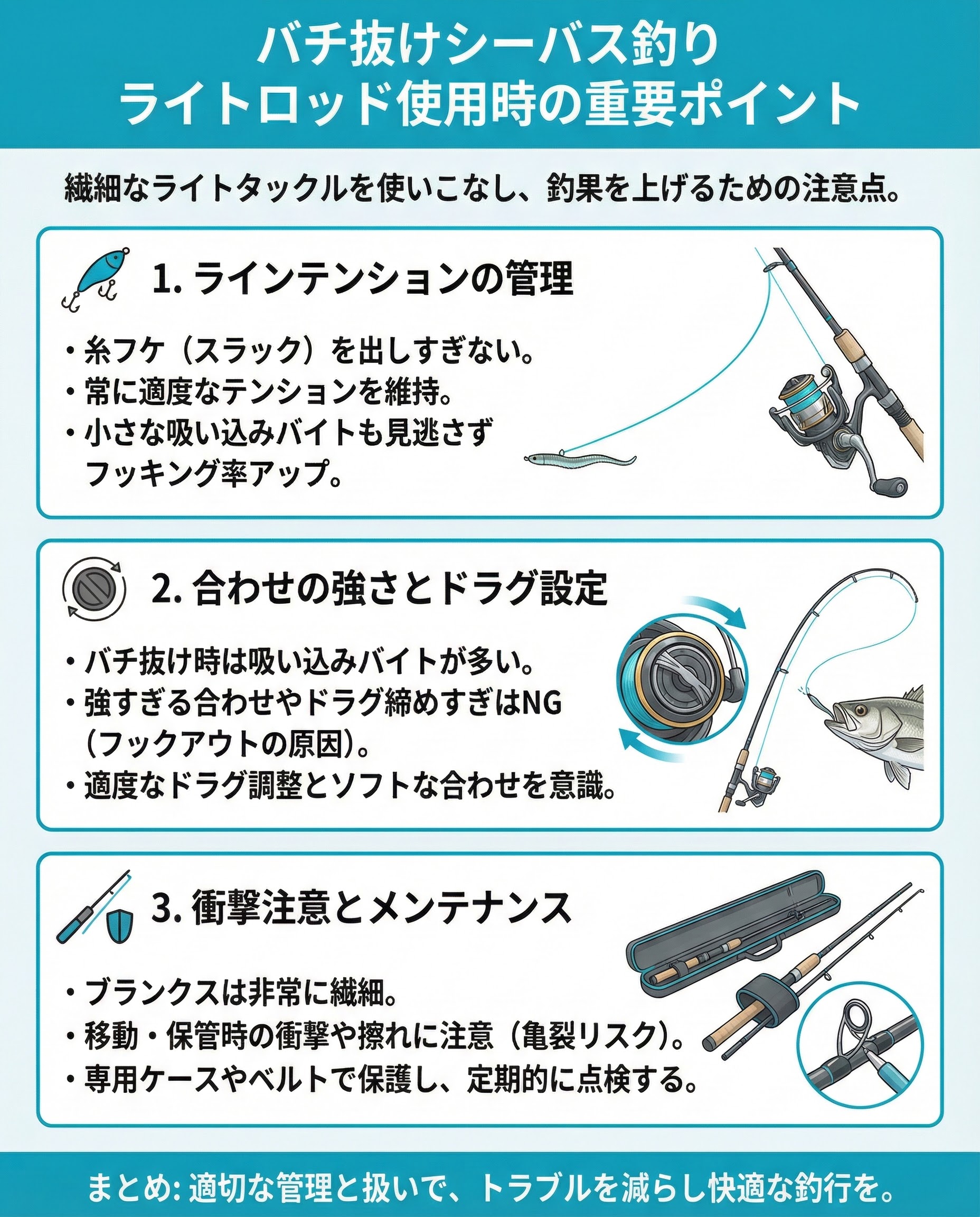 バチ抜けシーバス釣り
ライトロッド使用時の重要ポイント

繊細なライトタックルを使いこなし、釣果を上げるための注意点。

1. ラインテンションの管理

・糸フケ（スラック）を出しすぎない。
・常に適度なテンションを維持。
・小さな吸い込みバイトも見逃さずフッキング率アップ。

2. 合わせの強さとドラグ設定

・バチ抜け時は吸い込みバイトが多い。
・強すぎる合わせやドラグ締めすぎはNG（フックアウトの原因）。
・適度なドラグ調整とソフトな合わせを意識。

3. 衝撃注意とメンテナンス

・ブランクスは非常に繊細。
・移動・保管時の衝撃や擦れに注意（亀裂リスク）。
・専用ケースやベルトで保護し、定期的に点検する。

まとめ: 適切な管理と扱いで、トラブルを減らし快適な釣行を。