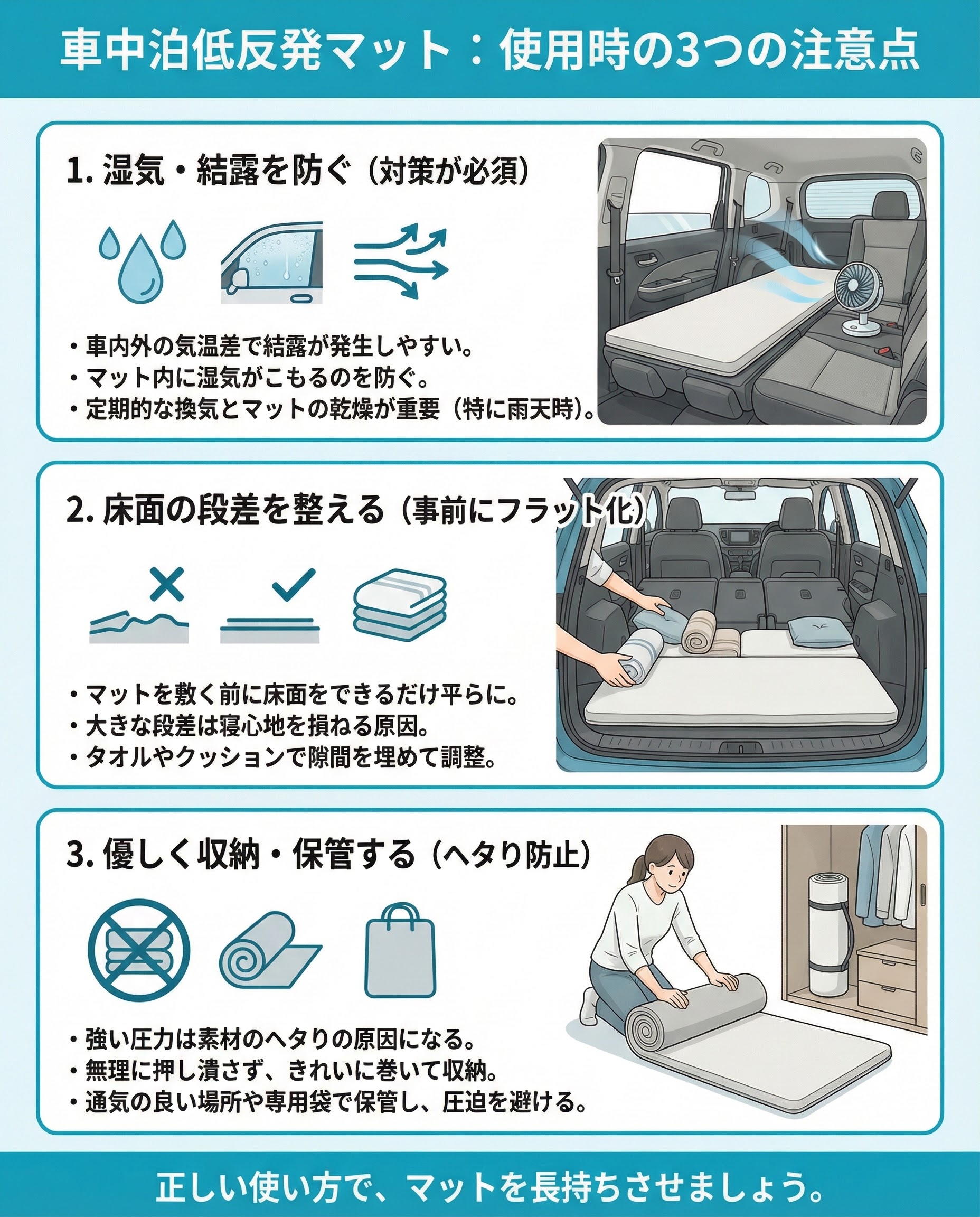 車中泊低反発マット：使用時の3つの注意点

1. 湿気・結露を防ぐ（対策が必須）

・車内外の気温差で結露が発生しやすい。
・マット内に湿気がこもるのを防ぐ。
・定期的な換気とマットの乾燥が重要（特に雨天時）。

2. 床面の段差を整える（事前にフラット化）

・マットを敷く前に床面をできるだけ平らに。
・大きな段差は寝心地を損ねる原因。
・タオルやクッションで隙間を埋めて調整。

3. 優しく収納・保管する（ヘタり防止）

・強い圧力は素材のヘタりの原因になる。
・無理に押し潰さず、きれいに巻いて収納。
・通気の良い場所や専用袋で保管し、圧迫を避ける。

正しい使い方で、マットを長持ちさせましょう。