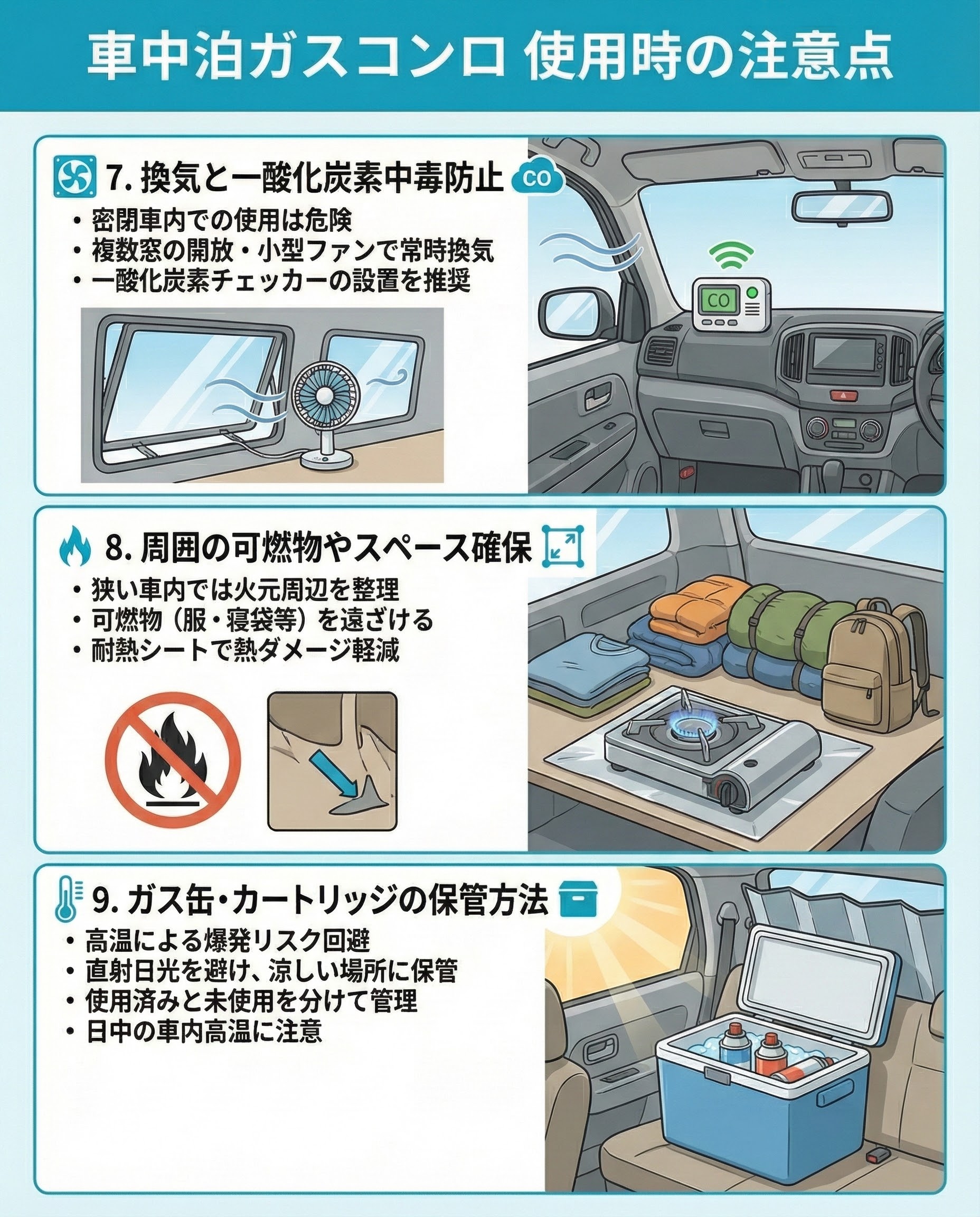 車中泊ガスコンロ 使用時の注意点

7. 換気と一酸化炭素中毒防止 CO

・密閉車内での使用は危険
・複数窓の開放・小型ファンで常時換気
・一酸化炭素チェッカーの設置を推奨

CO

8. 周囲の可燃物やスペース確保

・狭い車内では火元周辺を整理
・可燃物（服・寝袋等）を遠ざける
・耐熱シートで熱ダメージ軽減

9. ガス缶・カートリッジの保管方法

・高温による爆発リスク回避
・直射日光を避け、涼しい場所に保管
・使用済みと未使用を分けて管理
・日中の車内高温に注意