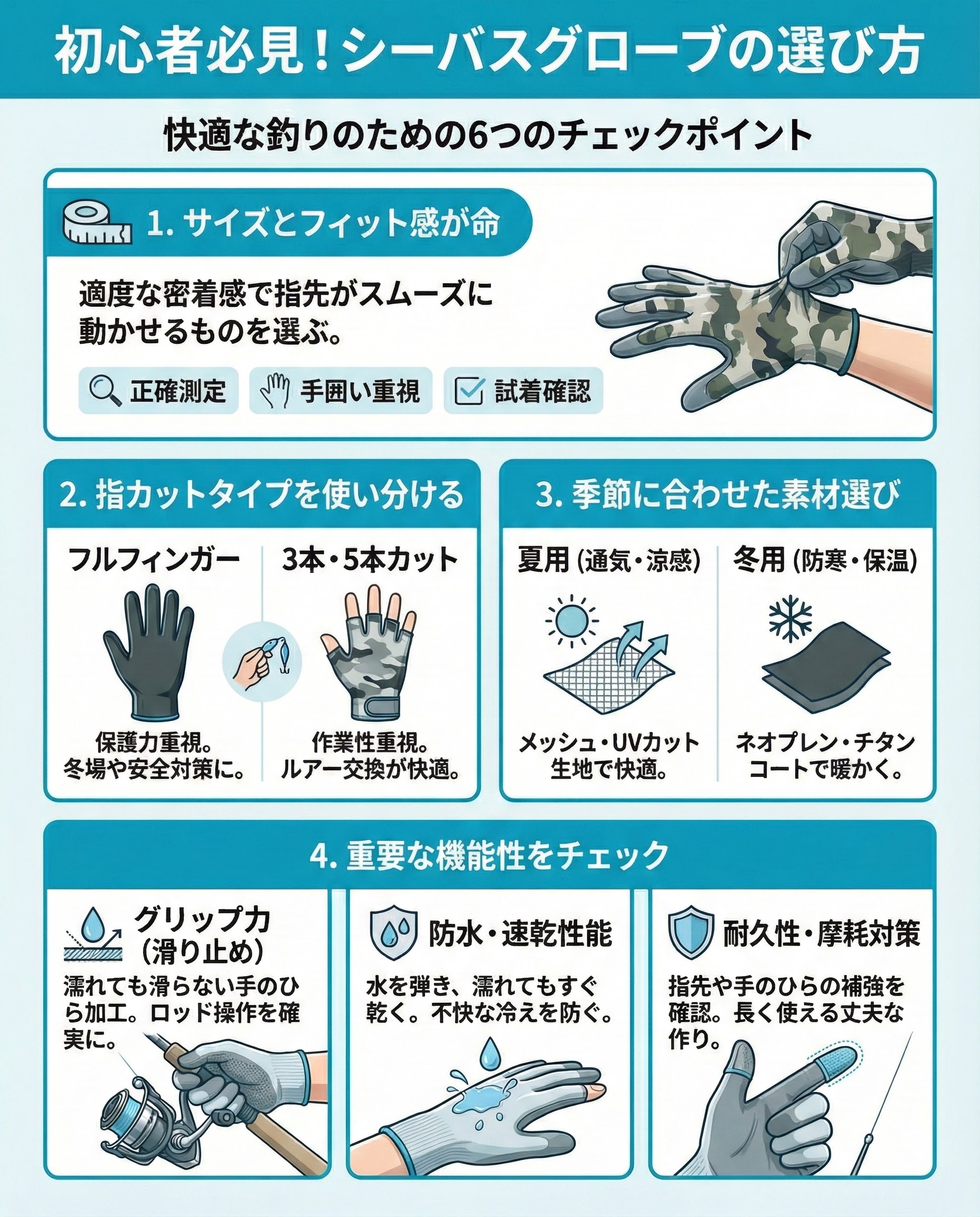 初心者必見！シーバスグローブの選び方

快適な釣りのための6つのチェックポイント

1. サイズとフィット感が命

適度な密着感で指先がスムーズに動かせるものを選ぶ。

正確測定

手囲い重視

試着確認

2. 指カットタイプを使い分ける

フルフィンガー

保護力重視。冬場や安全対策に。

3本・5本カット

作業性重視。ルアー交換が快適。

3. 季節に合わせた素材選び

夏用（通気・涼感）

メッシュ・UVカット生地で快適。

冬用（防寒・保温）

ネオプレン・チタンコートで暖かく。

4. 重要な機能性をチェック

グリップ力（滑り止め）

濡れても滑らない手のひら加工。ロッド操作を確実に。

防水・速乾性能

水を弾き、濡れてもすぐ乾く。不快な冷えを防ぐ。

耐久性・摩耗対策

指先や手のひらの補強を確認。長く使える丈夫な作り。