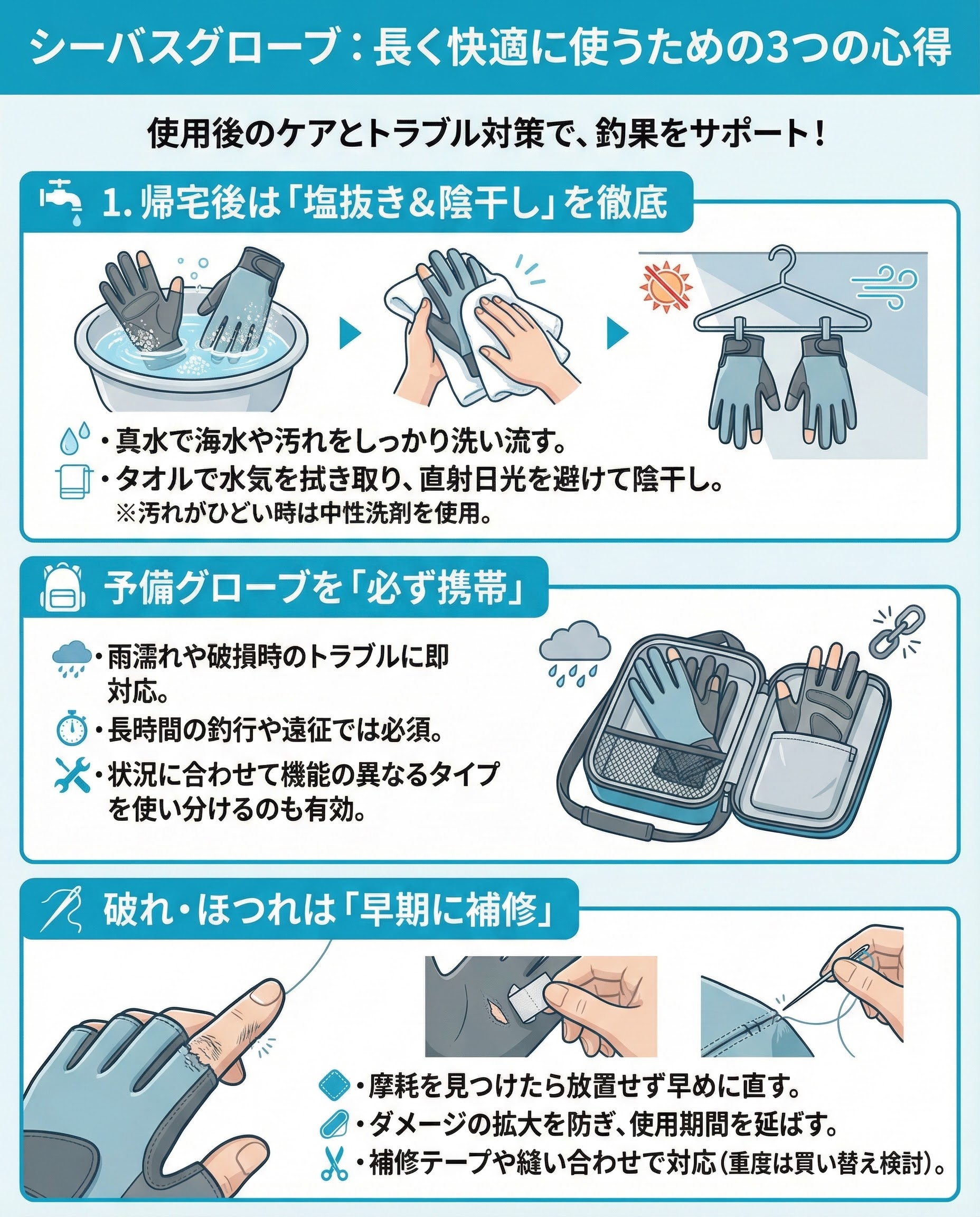 シーバスグローブ：長く快適に使うための3つの心得

使用後のケアとトラブル対策で、釣果をサポート！

1. 帰宅後は「塩抜き＆陰干し」を徹底

・真水で海水や汚れをしっかり洗い流す。
・タオルで水気を拭き取り、直射日光を避けて陰干し。
※汚れがひどい時は中性洗剤を使用。

予備グローブを「必ず携帯」

・雨濡れや破損時のトラブルに即対応。
・長時間の釣行や遠征では必須。
・状況に合わせて機能の異なるタイプを使い分けるのも有効。

破れ・ほつれは「早期に補修」

・摩耗を見つけたら放置せず早めに直す。
・ダメージの拡大を防ぎ、使用期間を延ばす。
・補修テープや縫い合わせで対応（重度は買い替え検討）。