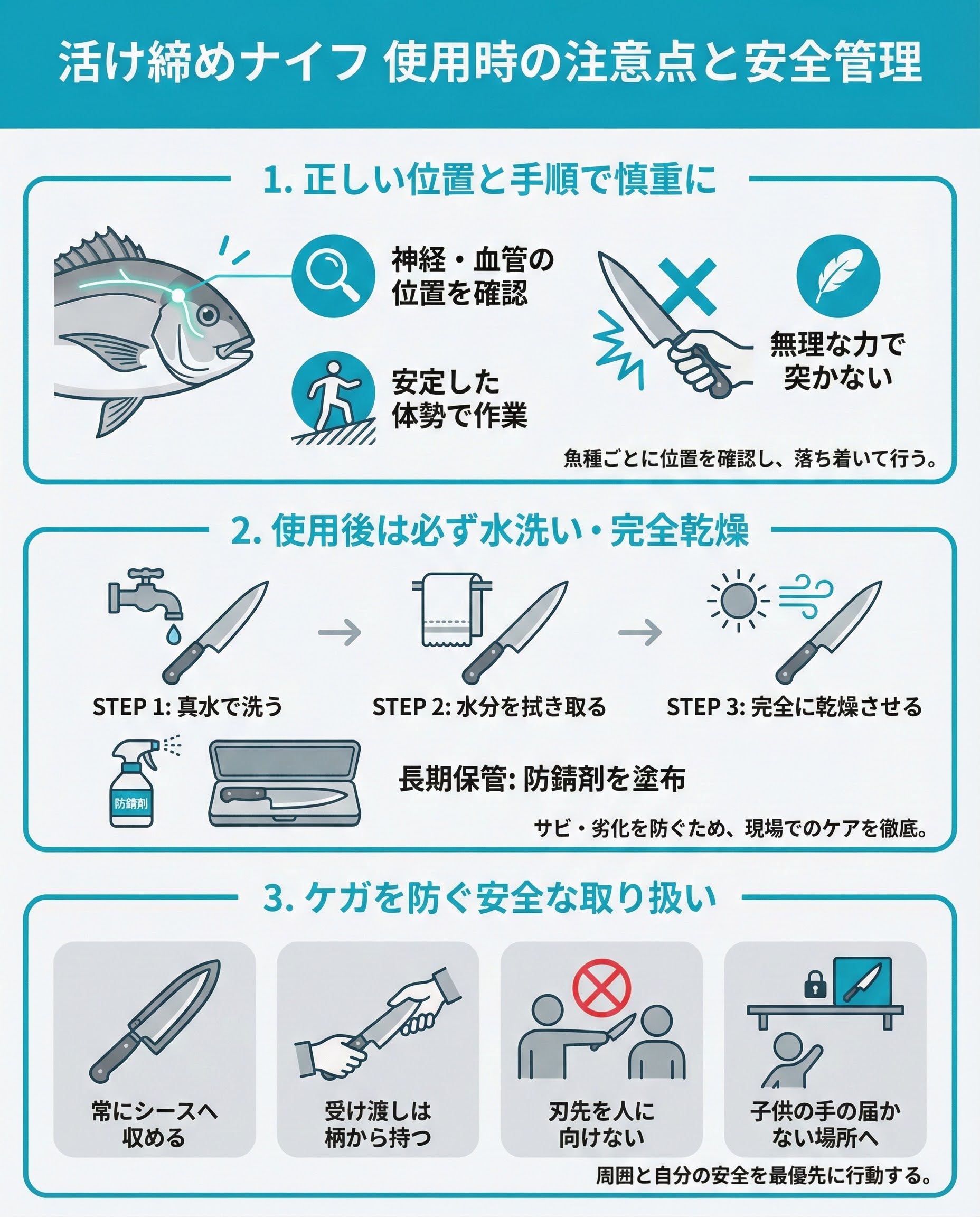 活け締めナイフ 使用時の注意点と安全管理

1. 正しい位置と手順で慎重に

神経・血管の位置を確認

安定した体勢で作業

無理な力で突かない

魚種ごとに位置を確認し、落ち着いて行う。

2. 使用後は必ず水洗い・完全乾燥

STEP 1: 真水で洗う

STEP 2: 水分を拭き取る

STEP 3: 完全に乾燥させる

防錆剤

長期保管: 防錆剤を塗布

サビ・劣化を防ぐため、現場でのケアを徹底。

3. ケガを防ぐ安全な取り扱い

常にシースへ収める

受け渡しは柄から持つ

刃先を人に向けない

子供の手の届かない場所へ

周囲と自分の安全を最優先に行動する。