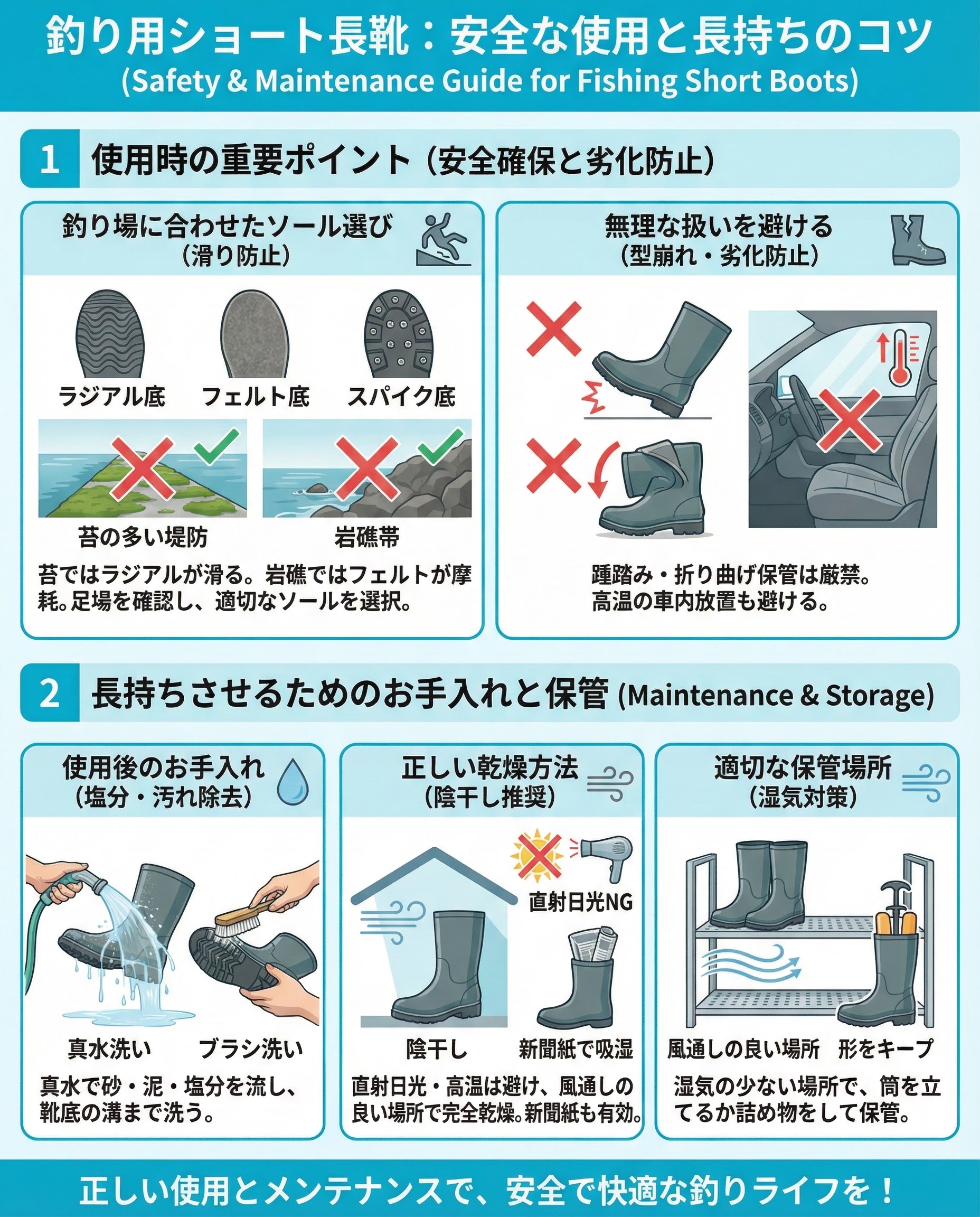 釣り用ショート長靴：安全な使用と長持ちのコツ
(Safety & Maintenance Guide for Fishing Short Boots)

1 使用時の重要ポイント（安全確保と劣化防止）

釣り場に合わせたソール選び
（滑り防止）

ラジアル底 フェルト底 スパイク底

苔の多い堤防 岩礁帯

苔ではラジアルが滑る。岩礁ではフェルトが摩耗。足場を確認し、適切なソールを選択。

無理な扱いを避ける
（型崩れ・劣化防止）

踵踏み・折り曲げ保管は厳禁。
高温の車内放置も避ける。

2 長持ちさせるためのお手入れと保管 (Maintenance & Storage)

使用後のお手入れ
（塩分・汚れ除去）

真水洗い ブラシ洗い

真水で砂・泥・塩分を流し、靴底の溝まで洗う。

正しい乾燥方法
（陰干し推奨）

直射日光NG

陰干し 新聞紙で吸湿

直射日光・高温は避け、風通しの良い場所で完全乾燥。新聞紙も有効。

適切な保管場所
（湿気対策）

風通しの良い場所 形をキープ

湿気の少ない場所で、筒を立てるか詰め物をして保管。

正しい使用とメンテナンスで、安全で快適な釣りライフを！