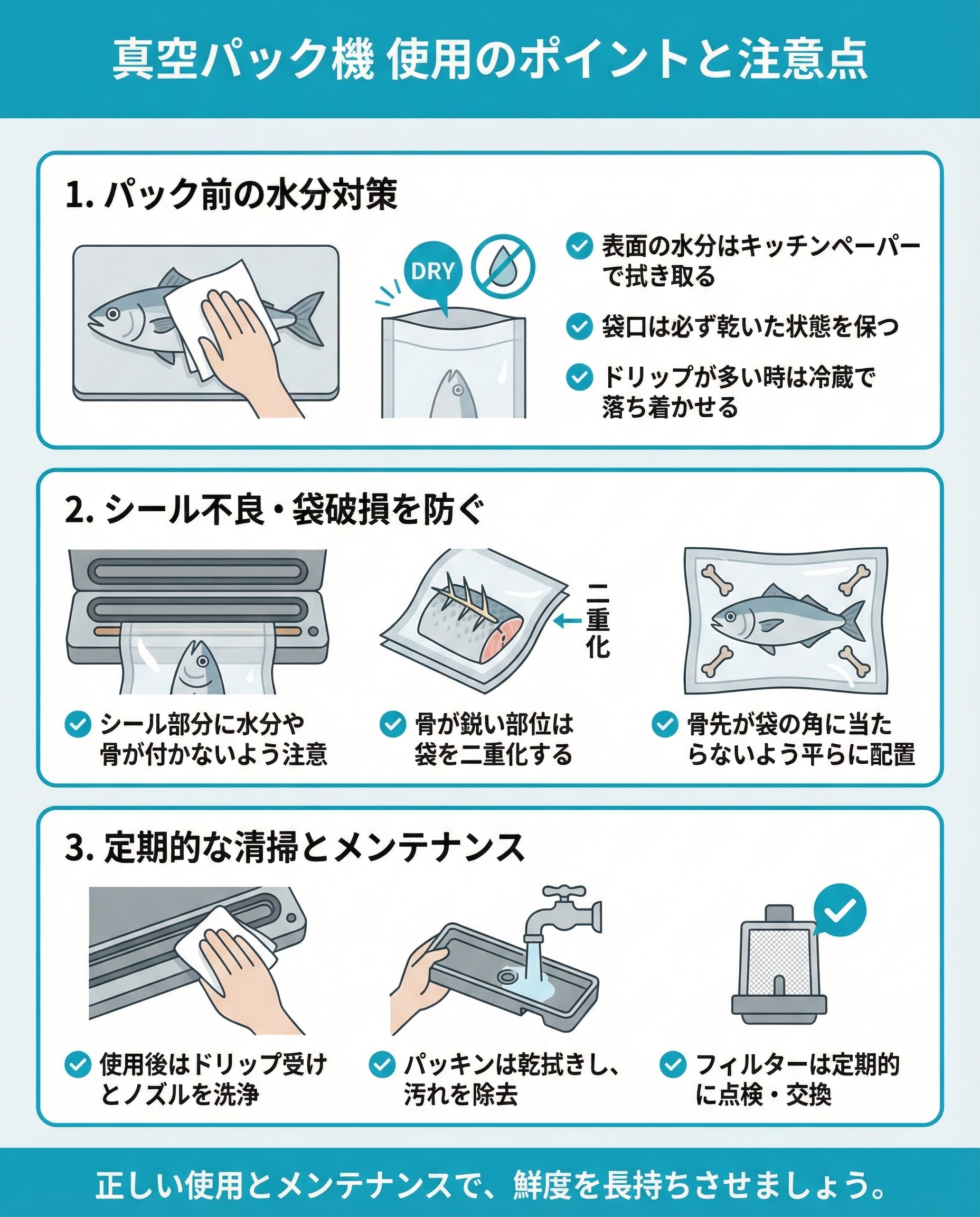 真空パック機 使用のポイントと注意点

1. パック前の水分対策

DRY

表面の水分はキッチンペーパーで拭き取る

袋口は必ず乾いた状態を保つ

ドリップが多い時は冷蔵で落ち着かせる

2. シール不良・袋破損を防ぐ

二重化

シール部分に水分や骨が付かないよう注意

骨が鋭い部位は袋を二重化する

骨先が袋の角に当たらないよう平らに配置

3. 定期的な清掃とメンテナンス

使用後はドリップ受けとノズルを洗浄

パッキンは乾拭きし、汚れを除去

フィルターは定期的に点検・交換

正しい使用とメンテナンスで、鮮度を長持ちさせましょう。