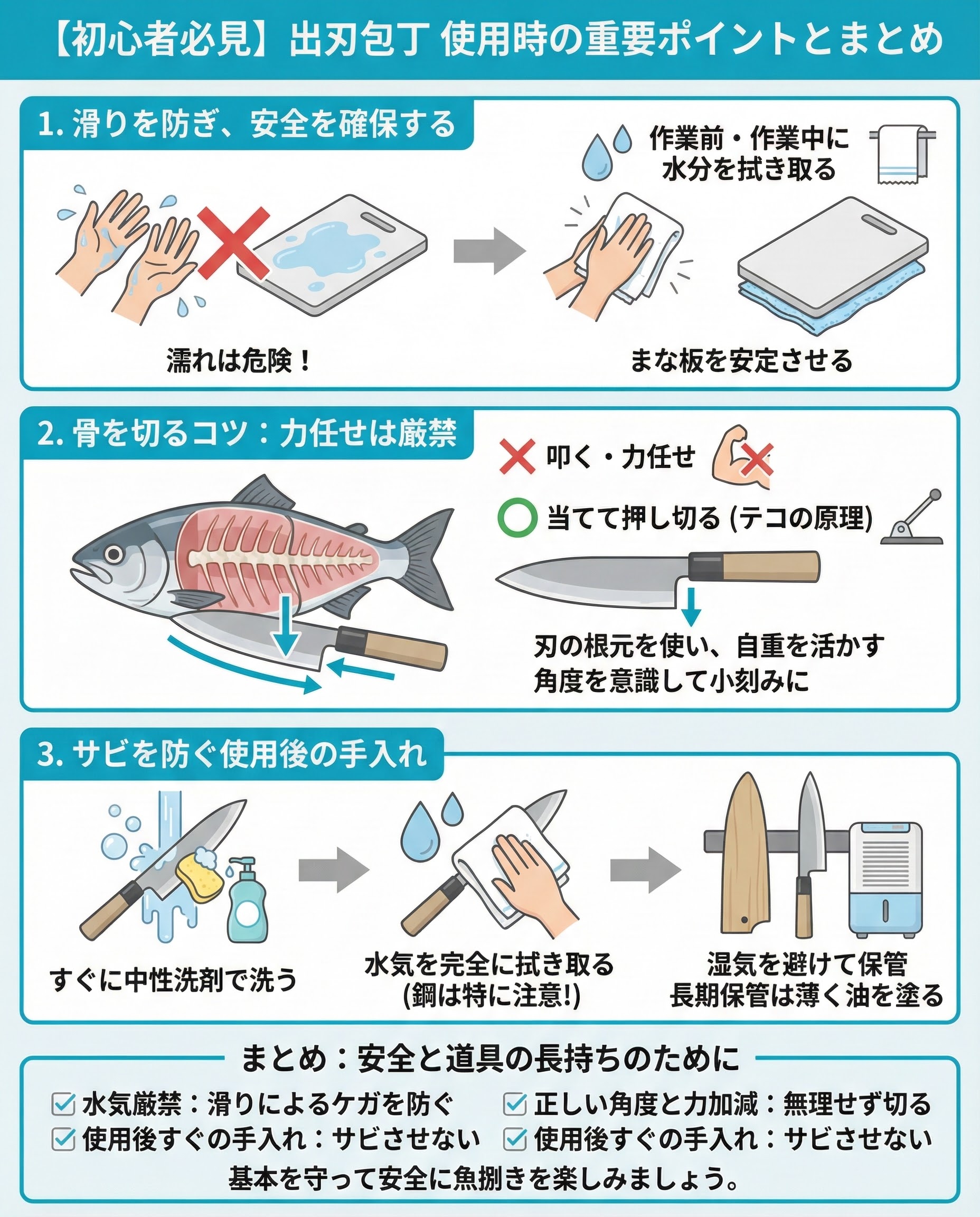 【初心者必見】出刃包丁 使用時の重要ポイントとまとめ

1. 滑りを防ぎ、安全を確保する

作業前・作業中に水分を拭き取る

濡れは危険！

まな板を安定させる

2. 骨を切るコツ：力任せは厳禁

叩く・力任せ

当てて押し切る (テコの原理)

刃の根元を使い、自重を活かす
角度を意識して小刻みに

3. サビを防ぐ使用後の手入れ

すぐに中性洗剤で洗う

水気を完全に拭き取る
(鋼は特に注意!)

湿気を避けて保管
長期保管は薄く油を塗る

まとめ：安全と道具の長持ちのために

水気厳禁：滑りによるケガを防ぐ
使用後すぐの手入れ：サビさせない
正しい角度と力加減：無理せず切る
使用後すぐの手入れ：サビさせない

基本を守って安全に魚捌きを楽しみましょう。