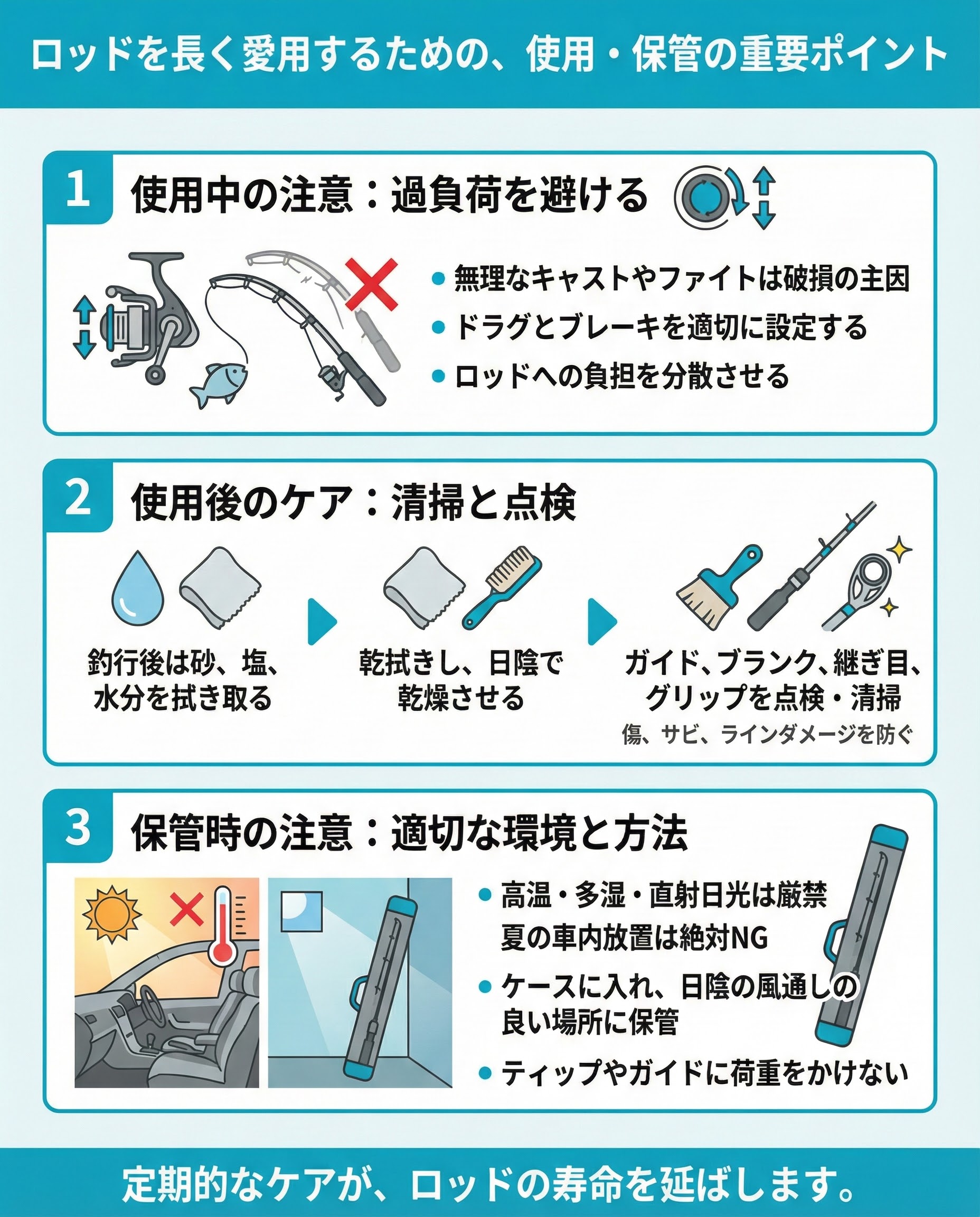 ロッドを長く愛用するための、使用・保管の重要ポイント

1
使用中の注意：過負荷を避ける

• 無理なキャストやファイトは破損の主因
• ドラグとブレーキを適切に設定する
• ロッドへの負担を分散させる

2
使用後のケア：清掃と点検

釣行後は砂、塩、水分を拭き取る

乾拭きし、日陰で乾燥させる

ガイド、ブランク、継ぎ目、グリップを点検・清掃
傷、サビ、ラインダメージを防ぐ

3
保管時の注意：適切な環境と方法

• 高温・多湿・直射日光は厳禁
夏の車内放置は絶対NG
• ケースに入れ、日陰の風通しの良い場所に保管
• ティップやガイドに荷重をかけない

定期的なケアが、ロッドの寿命を延ばします。