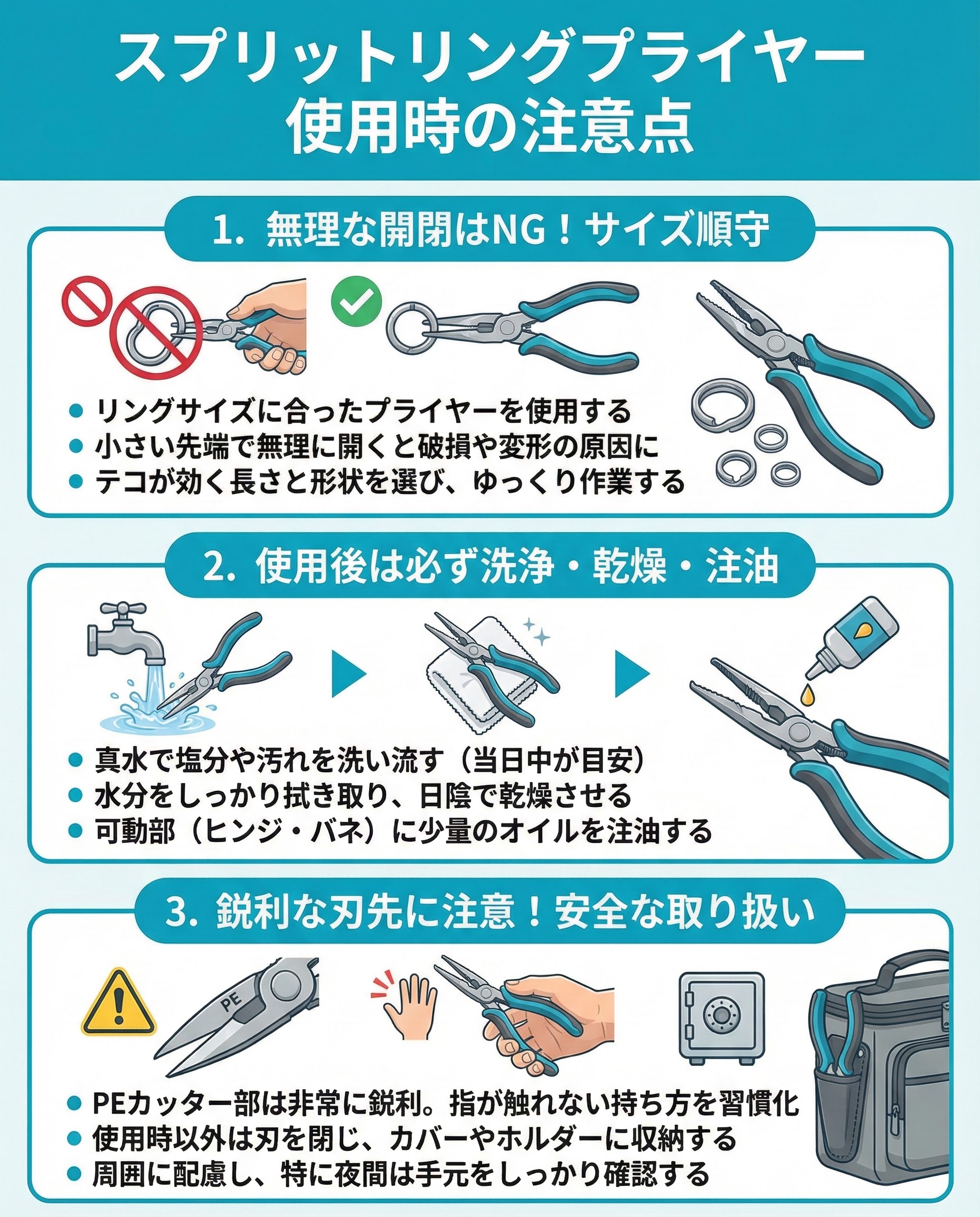 スプリットリングプライヤー
使用時の注意点

1. 無理な開閉はNG！サイズ順守

• リングサイズに合ったプライヤーを使用する
• 小さい先端で無理に開くと破損や変形の原因に
• テコが効く長さと形状を選び、ゆっくり作業する

2. 使用後は必ず洗浄・乾燥・注油

• 真水で塩分や汚れを洗い流す（当日中が目安）
• 水分をしっかり拭き取り、日陰で乾燥させる
• 可動部（ヒンジ・バネ）に少量のオイルを注油する

3. 鋭利な刃先に注意！安全な取り扱い

PE

• PEカッター部は非常に鋭利。指が触れない持ち方を習慣化
• 使用時以外は刃を閉じ、カバーやホルダーに収納する
• 周囲に配慮し、特に夜間は手元をしっかり確認する