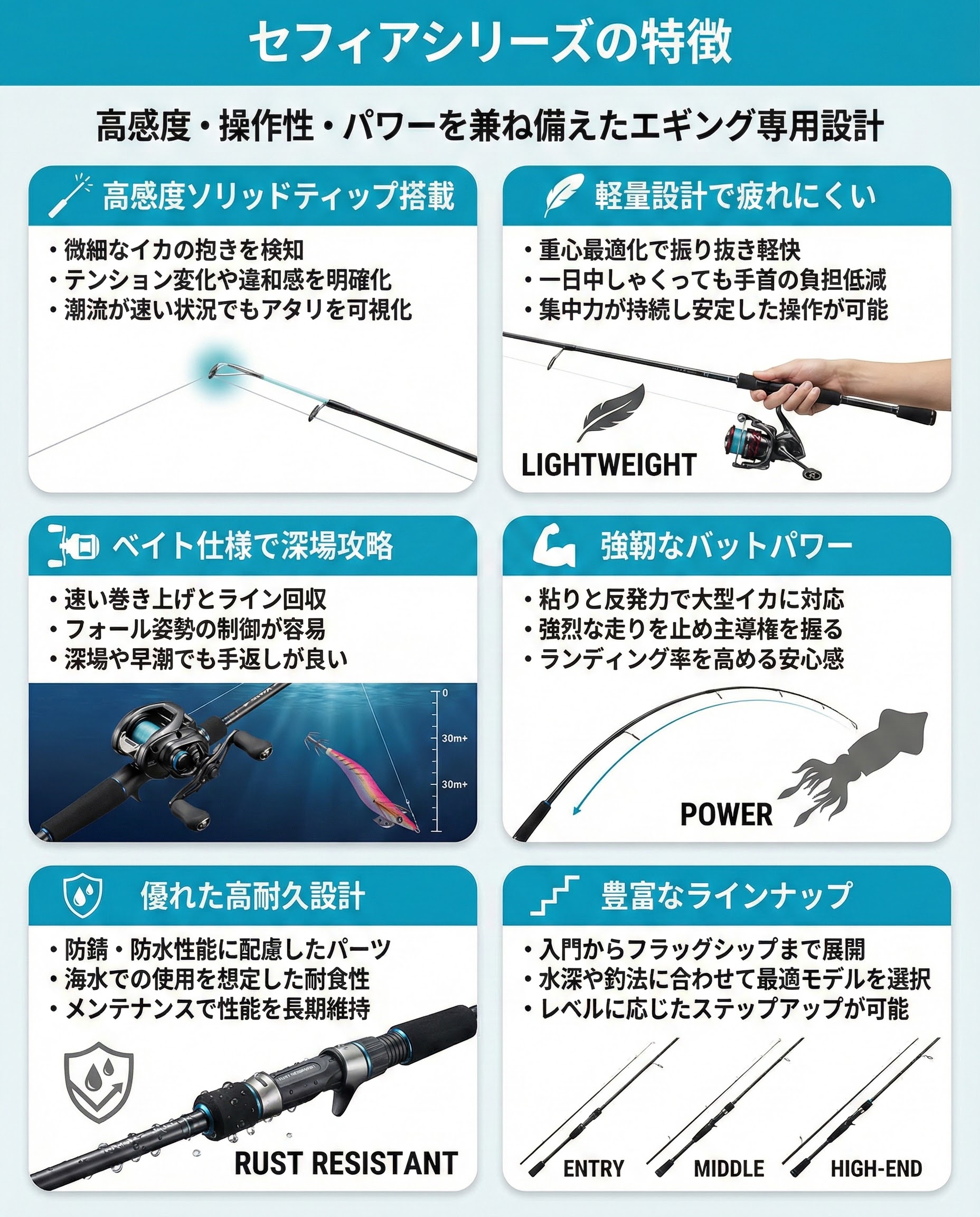 セフィアシリーズの特徴

高感度・操作性・パワーを兼ね備えたエギング専用設計

高感度ソリッドティップ搭載

・微細なイカの抱きを検知
・テンション変化や違和感を明確化
・潮流が速い状況でもアタリを可視化

軽量設計で疲れにくい

・重心最適化で振り抜き軽快
・一日中しゃくっても手首の負担低減
・集中力が持続し安定した操作が可能

LIGHTWEIGHT

ベイト仕様で深場攻略

・速い巻き上げとライン回収
・フォール姿勢の制御が容易
・深場や早潮でも手返しが良い

0
30m+
30m+

強靭なバットパワー

・粘りと反発力で大型イカに対応
・強烈な走りを止め主導権を握る
・ランディング率を高める安心感

POWER

優れた高耐久設計

・防錆・防水性能に配慮したパーツ
・海水での使用を想定した耐食性
・メンテナンスで性能を長期維持

RUST RESISTANT

豊富なラインナップ

・入門からフラッグシップまで展開
・水深や釣法に合わせて最適モデルを選択
・レベルに応じたステップアップが可能

ENTRY
MIDDLE
HIGH-END